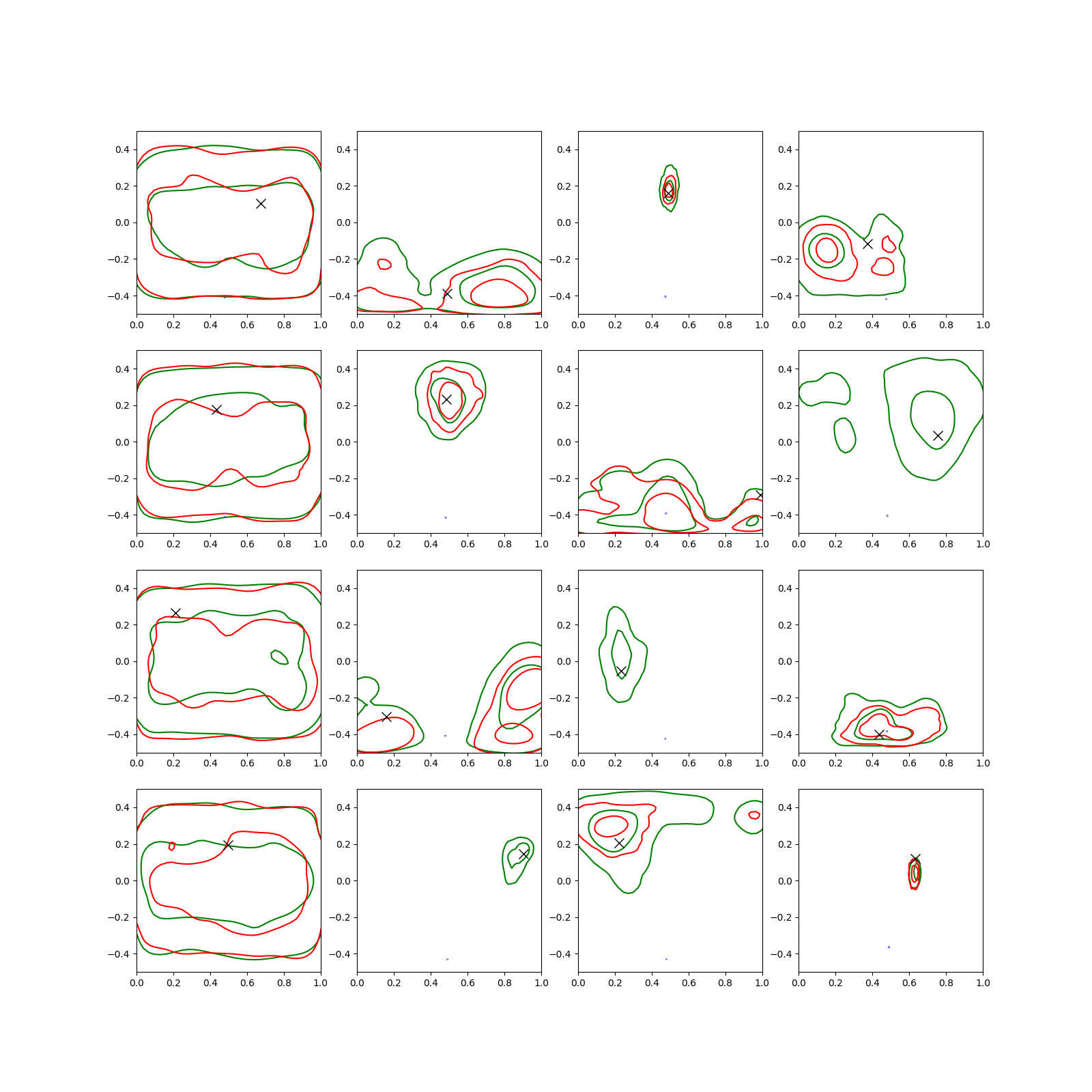 0.4 0.2 0.0 −0.2 −0.4
0.0 0.2 0.4 0.6 0.8 1.0

0.4 0.2 0.0 −0.2 −0.4
0.0 0.2 0.4 0.6 0.8 1.0

0.4 0.2 0.0 −0.2 −0.4
0.0 0.2 0.4 0.6 0.8 1.0

0.4 0.2 0.0 −0.2 −0.4
0.0 0.2 0.4 0.6 0.8 1.0

0.4 0.2 0.0 −0.2 −0.4
0.0 0.2 0.4 0.6 0.8 1.0

0.4 0.2 0.0 −0.2 −0.4
0.0 0.2 0.4 0.6 0.8 1.0

0.4 0.2 0.0 −0.2 −0.4
0.0 0.2 0.4 0.6 0.8 1.0

0.4 0.2 0.0 −0.2 −0.4
0.0 0.2 0.4 0.6 0.8 1.0

0.4 0.2 0.0 −0.2 −0.4
0.0 0.2 0.4 0.6 0.8 1.0

0.4 0.2 0.0 −0.2 −0.4
0.0 0.2 0.4 0.6 0.8 1.0

0.4 0.2 0.0 −0.2 −0.4
0.0 0.2 0.4 0.6 0.8 1.0

0.4 0.2 0.0 −0.2 −0.4
0.0 0.2 0.4 0.6 0.8 1.0

0.4 0.2 0.0 −0.2 −0.4
0.0 0.2 0.4 0.6 0.8 1.0

0.4 0.2 0.0 −0.2 −0.4
0.0 0.2 0.4 0.6 0.8 1.0

0.4 0.2 0.0 −0.2 −0.4
0.0 0.2 0.4 0.6 0.8 1.0

0.4 0.2 0.0 −0.2 −0.4
0.0 0.2 0.4 0.6 0.8 1.0