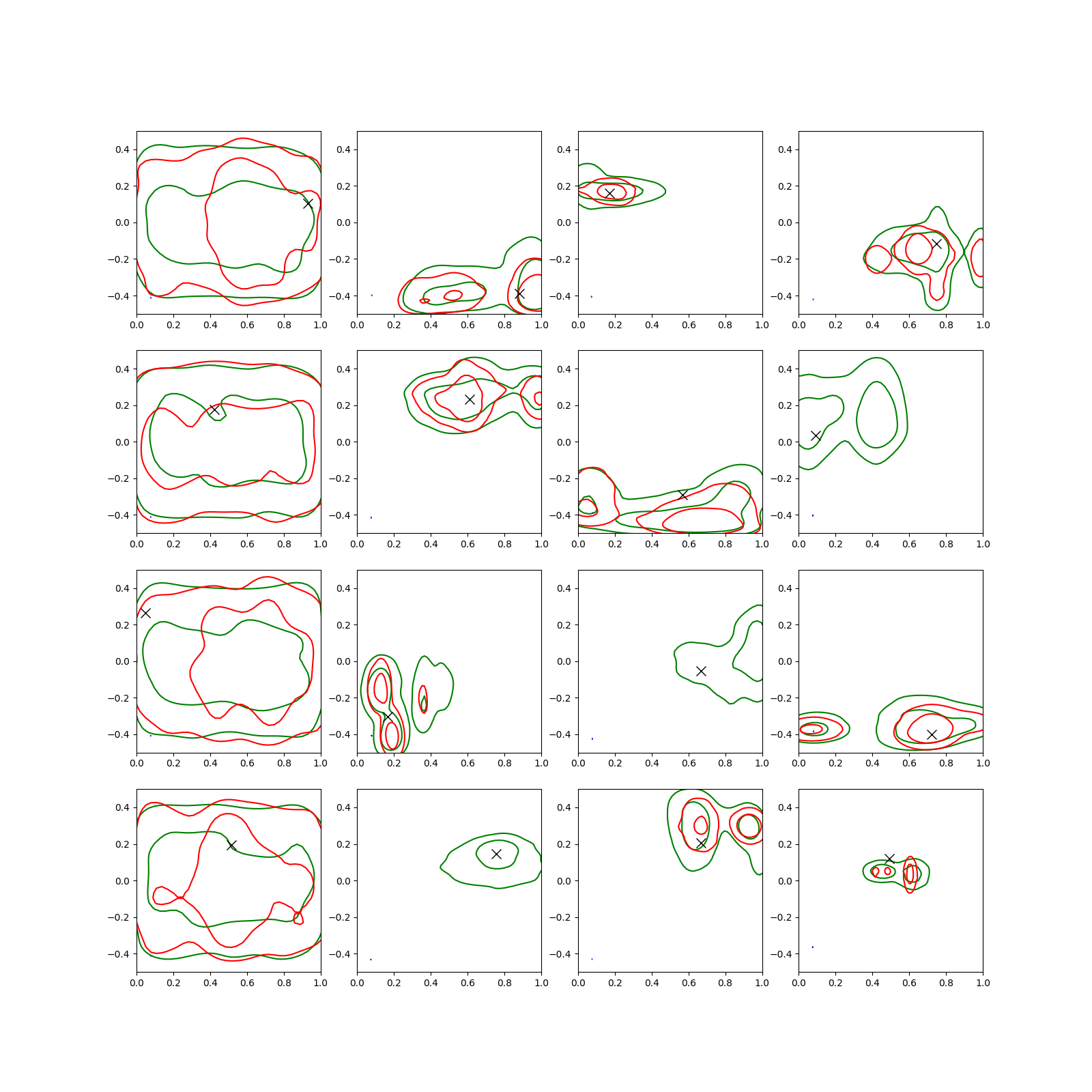 0.4
0.2
0.0
−0.2
−0.4
0.0 0.2 0.4 0.6 0.8 1.0

0.4
0.2
0.0
−0.2
−0.4
0.0 0.2 0.4 0.6 0.8 1.0

0.4
0.2
0.0
−0.2
−0.4
0.0 0.2 0.4 0.6 0.8 1.0

0.4
0.2
0.0
−0.2
−0.4
0.0 0.2 0.4 0.6 0.8 1.0

0.4
0.2
0.0
−0.2
−0.4
0.0 0.2 0.4 0.6 0.8 1.0

0.4
0.2
0.0
−0.2
−0.4
0.0 0.2 0.4 0.6 0.8 1.0

0.4
0.2
0.0
−0.2
−0.4
0.0 0.2 0.4 0.6 0.8 1.0

0.4
0.2
0.0
−0.2
−0.4
0.0 0.2 0.4 0.6 0.8 1.0

0.4
0.2
0.0
−0.2
−0.4
0.0 0.2 0.4 0.6 0.8 1.0

0.4
0.2
0.0
−0.2
−0.4
0.0 0.2 0.4 0.6 0.8 1.0

0.4
0.2
0.0
−0.2
−0.4
0.0 0.2 0.4 0.6 0.8 1.0

0.4
0.2
0.0
−0.2
−0.4
0.0 0.2 0.4 0.6 0.8 1.0

0.4
0.2
0.0
−0.2
−0.4
0.0 0.2 0.4 0.6 0.8 1.0

0.4
0.2
0.0
−0.2
−0.4
0.0 0.2 0.4 0.6 0.8 1.0

0.4
0.2
0.0
−0.2
−0.4
0.0 0.2 0.4 0.6 0.8 1.0

0.4
0.2
0.0
−0.2
−0.4
0.0 0.2 0.4 0.6 0.8 1.0