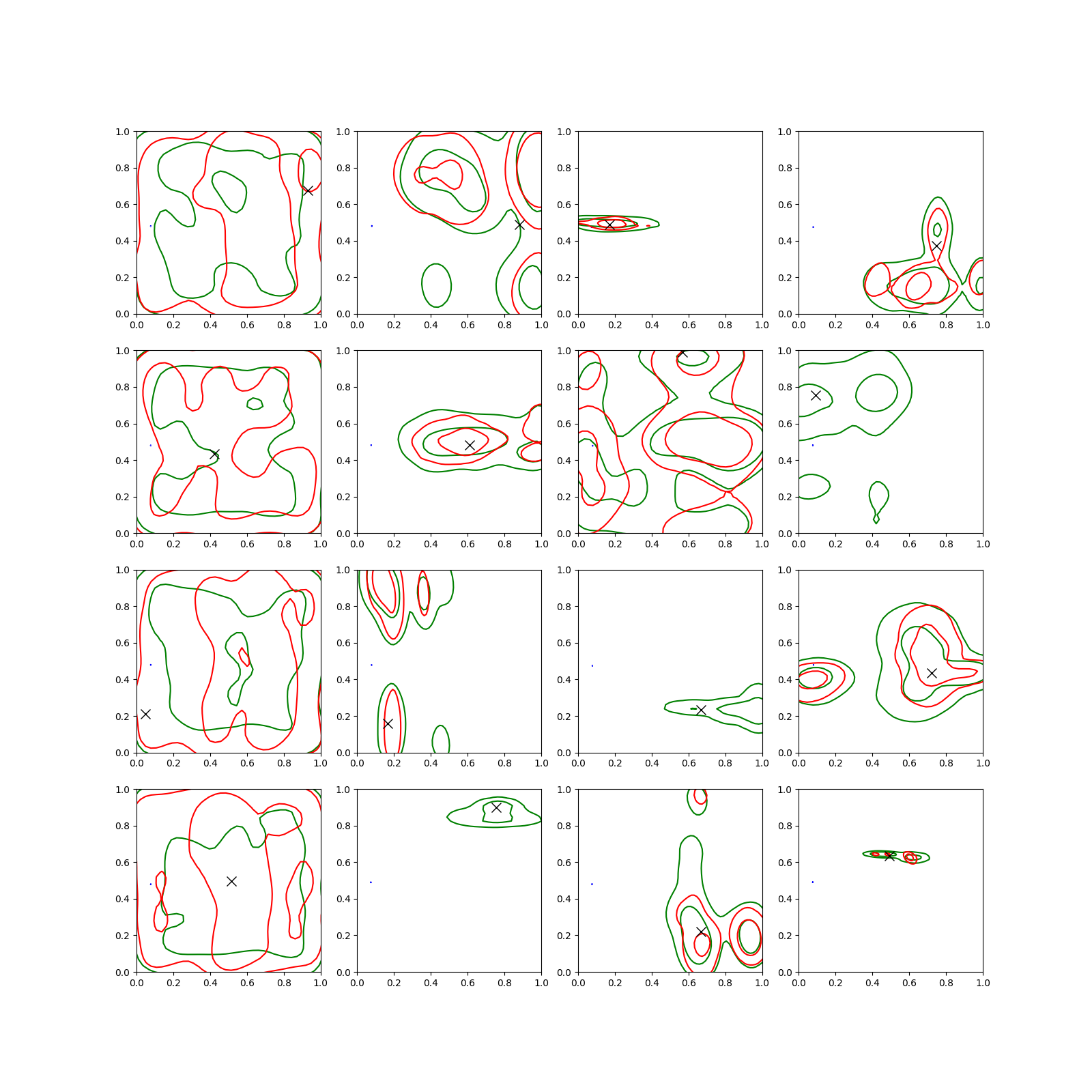 1.0
0.8
0.6
0.4
0.2
0.0
0.0 0.2 0.4 0.6 0.8 1.0

1.0
0.8
0.6
0.4
0.2
0.0
0.0 0.2 0.4 0.6 0.8 1.0

1.0
0.8
0.6
0.4
0.2
0.0
0.0 0.2 0.4 0.6 0.8 1.0

1.0
0.8
0.6
0.4
0.2
0.0
0.0 0.2 0.4 0.6 0.8 1.0

1.0
0.8
0.6
0.4
0.2
0.0
0.0 0.2 0.4 0.6 0.8 1.0

1.0
0.8
0.6
0.4
0.2
0.0
0.0 0.2 0.4 0.6 0.8 1.0

1.0
0.8
0.6
0.4
0.2
0.0
0.0 0.2 0.4 0.6 0.8 1.0

1.0
0.8
0.6
0.4
0.2
0.0
0.0 0.2 0.4 0.6 0.8 1.0

1.0
0.8
0.6
0.4
0.2
0.0
0.0 0.2 0.4 0.6 0.8 1.0

1.0
0.8
0.6
0.4
0.2
0.0
0.0 0.2 0.4 0.6 0.8 1.0

1.0
0.8
0.6
0.4
0.2
0.0
0.0 0.2 0.4 0.6 0.8 1.0

1.0
0.8
0.6
0.4
0.2
0.0
0.0 0.2 0.4 0.6 0.8 1.0

1.0
0.8
0.6
0.4
0.2
0.0
0.0 0.2 0.4 0.6 0.8 1.0

1.0
0.8
0.6
0.4
0.2
0.0
0.0 0.2 0.4 0.6 0.8 1.0

1.0
0.8
0.6
0.4
0.2
0.0
0.0 0.2 0.4 0.6 0.8 1.0

1.0
0.8
0.6
0.4
0.2
0.0
0.0 0.2 0.4 0.6 0.8 1.0