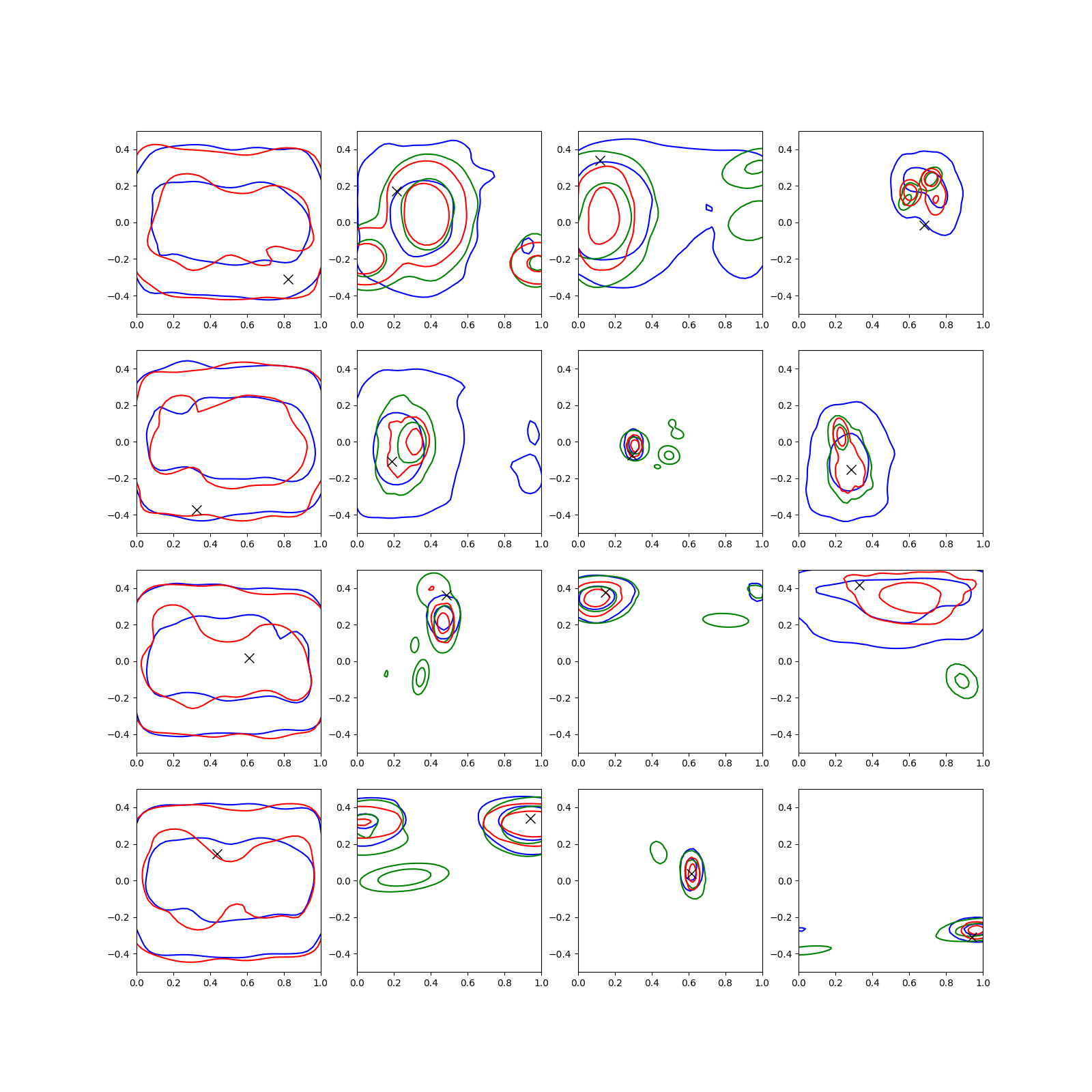 0.4
0.2
0.0
−0.2
−0.4
0.0 0.2 0.4 0.6 0.8 1.0

0.4
0.2
0.0
−0.2
−0.4
0.0 0.2 0.4 0.6 0.8 1.0

0.4
0.2
0.0
−0.2
−0.4
0.0 0.2 0.4 0.6 0.8 1.0

0.4
0.2
0.0
−0.2
−0.4
0.0 0.2 0.4 0.6 0.8 1.0

0.4
0.2
0.0
−0.2
−0.4
0.0 0.2 0.4 0.6 0.8 1.0

0.4
0.2
0.0
−0.2
−0.4
0.0 0.2 0.4 0.6 0.8 1.0

0.4
0.2
0.0
−0.2
−0.4
0.0 0.2 0.4 0.6 0.8 1.0

0.4
0.2
0.0
−0.2
−0.4
0.0 0.2 0.4 0.6 0.8 1.0

0.4
0.2
0.0
−0.2
−0.4
0.0 0.2 0.4 0.6 0.8 1.0

0.4
0.2
0.0
−0.2
−0.4
0.0 0.2 0.4 0.6 0.8 1.0

0.4
0.2
0.0
−0.2
−0.4
0.0 0.2 0.4 0.6 0.8 1.0

0.4
0.2
0.0
−0.2
−0.4
0.0 0.2 0.4 0.6 0.8 1.0

0.4
0.2
0.0
−0.2
−0.4
0.0 0.2 0.4 0.6 0.8 1.0

0.4
0.2
0.0
−0.2
−0.4
0.0 0.2 0.4 0.6 0.8 1.0

0.4
0.2
0.0
−0.2
−0.4
0.0 0.2 0.4 0.6 0.8 1.0

0.4
0.2
0.0
−0.2
−0.4
0.0 0.2 0.4 0.6 0.8 1.0