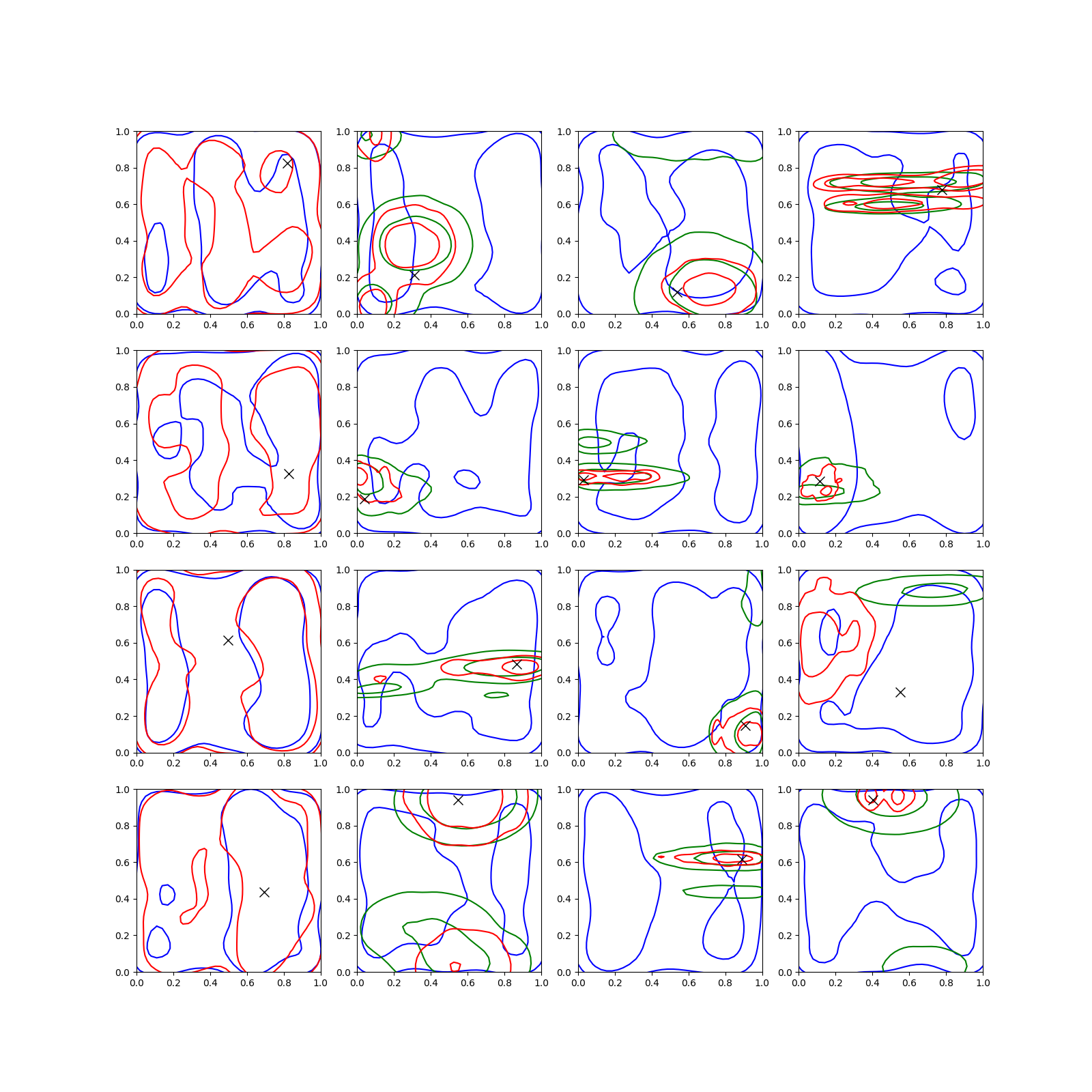 1.0
0.8
0.6
0.4
0.2
0.0
0.0 0.2 0.4 0.6 0.8 1.0

1.0
0.8
0.6
0.4
0.2
0.0
0.0 0.2 0.4 0.6 0.8 1.0

1.0
0.8
0.6
0.4
0.2
0.0
0.0 0.2 0.4 0.6 0.8 1.0

1.0
0.8
0.6
0.4
0.2
0.0
0.0 0.2 0.4 0.6 0.8 1.0

1.0
0.8
0.6
0.4
0.2
0.0
0.0 0.2 0.4 0.6 0.8 1.0

1.0
0.8
0.6
0.4
0.2
0.0
0.0 0.2 0.4 0.6 0.8 1.0

1.0
0.8
0.6
0.4
0.2
0.0
0.0 0.2 0.4 0.6 0.8 1.0

1.0
0.8
0.6
0.4
0.2
0.0
0.0 0.2 0.4 0.6 0.8 1.0

1.0
0.8
0.6
0.4
0.2
0.0
0.0 0.2 0.4 0.6 0.8 1.0

1.0
0.8
0.6
0.4
0.2
0.0
0.0 0.2 0.4 0.6 0.8 1.0

1.0
0.8
0.6
0.4
0.2
0.0
0.0 0.2 0.4 0.6 0.8 1.0

1.0
0.8
0.6
0.4
0.2
0.0
0.0 0.2 0.4 0.6 0.8 1.0

1.0
0.8
0.6
0.4
0.2
0.0
0.0 0.2 0.4 0.6 0.8 1.0

1.0
0.8
0.6
0.4
0.2
0.0
0.0 0.2 0.4 0.6 0.8 1.0

1.0
0.8
0.6
0.4
0.2
0.0
0.0 0.2 0.4 0.6 0.8 1.0

1.0
0.8
0.6
0.4
0.2
0.0
0.0 0.2 0.4 0.6 0.8 1.0