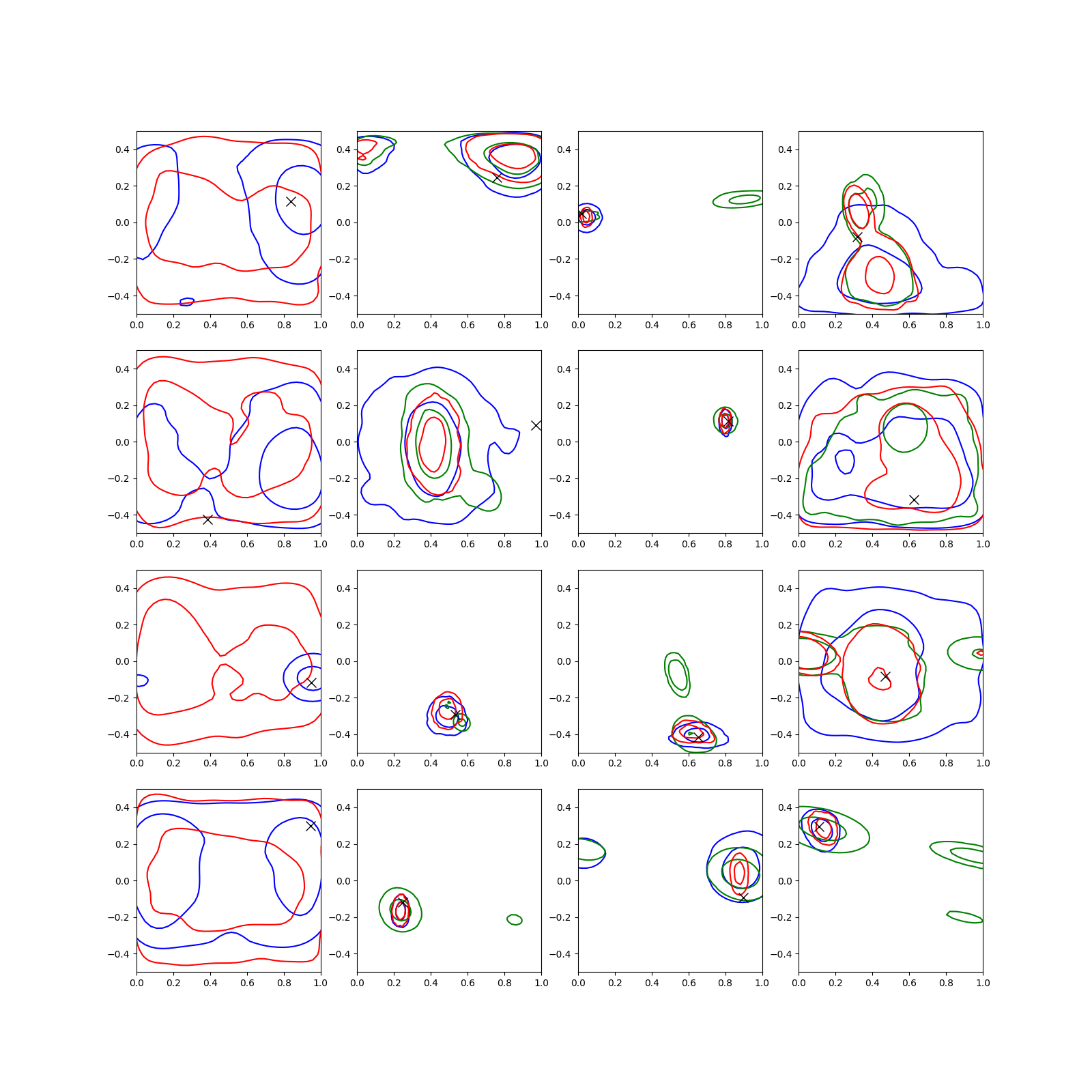 0.4
0.2
0.0
−0.2
−0.4
0.0 0.2 0.4 0.6 0.8 1.0

0.4
0.2
0.0
−0.2
−0.4
0.0 0.2 0.4 0.6 0.8 1.0

0.4
0.2
0.0
−0.2
−0.4
0.0 0.2 0.4 0.6 0.8 1.0

0.4
0.2
0.0
−0.2
−0.4
0.0 0.2 0.4 0.6 0.8 1.0

0.4
0.2
0.0
−0.2
−0.4
0.0 0.2 0.4 0.6 0.8 1.0

0.4
0.2
0.0
−0.2
−0.4
0.0 0.2 0.4 0.6 0.8 1.0

0.4
0.2
0.0
−0.2
−0.4
0.0 0.2 0.4 0.6 0.8 1.0

0.4
0.2
0.0
−0.2
−0.4
0.0 0.2 0.4 0.6 0.8 1.0

0.4
0.2
0.0
−0.2
−0.4
0.0 0.2 0.4 0.6 0.8 1.0

0.4
0.2
0.0
−0.2
−0.4
0.0 0.2 0.4 0.6 0.8 1.0

0.4
0.2
0.0
−0.2
−0.4
0.0 0.2 0.4 0.6 0.8 1.0

0.4
0.2
0.0
−0.2
−0.4
0.0 0.2 0.4 0.6 0.8 1.0

0.4
0.2
0.0
−0.2
−0.4
0.0 0.2 0.4 0.6 0.8 1.0

0.4
0.2
0.0
−0.2
−0.4
0.0 0.2 0.4 0.6 0.8 1.0

0.4
0.2
0.0
−0.2
−0.4
0.0 0.2 0.4 0.6 0.8 1.0

0.4
0.2
0.0
−0.2
−0.4
0.0 0.2 0.4 0.6 0.8 1.0