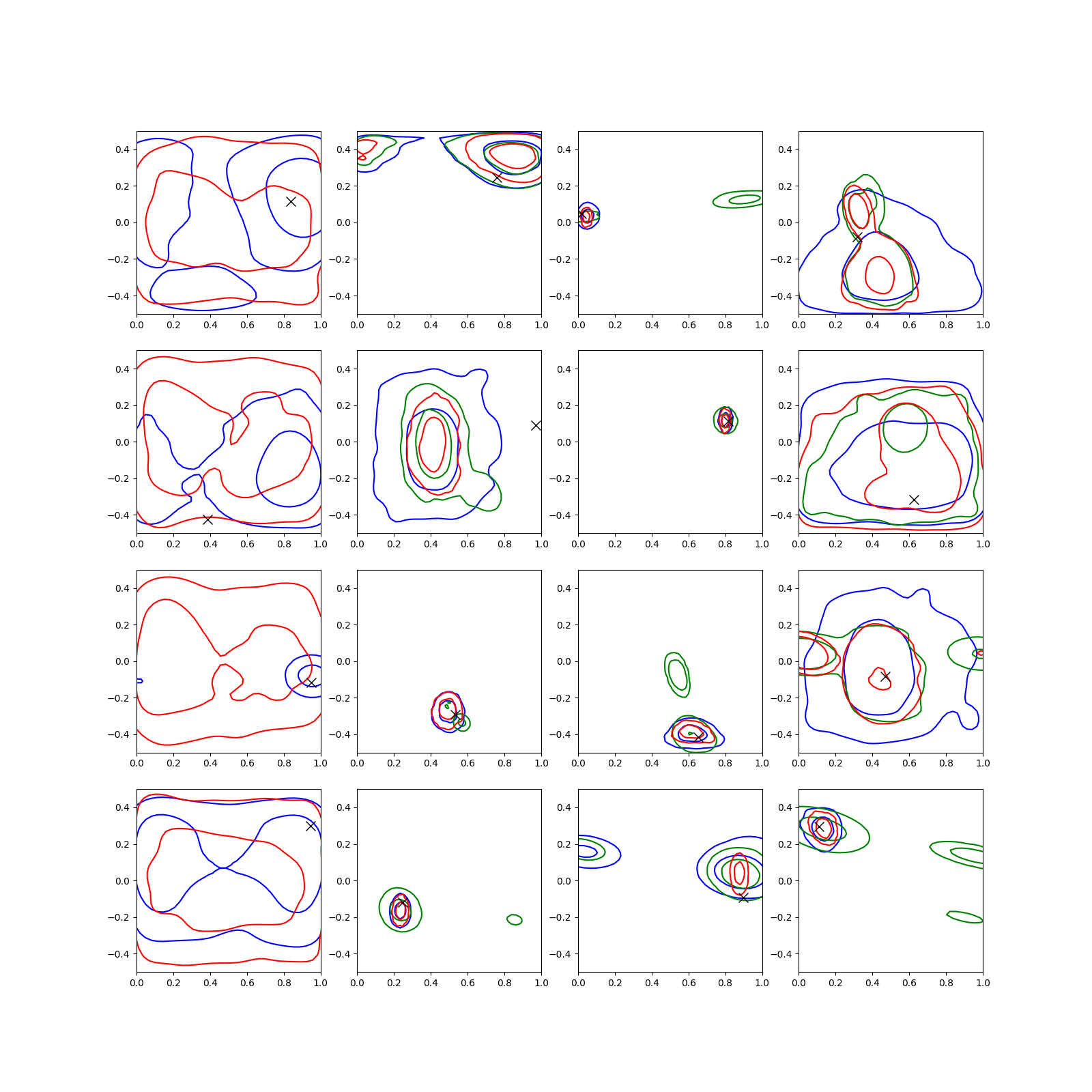 0.4
0.2
0.0
−0.2
−0.4
0.0 0.2 0.4 0.6 0.8 1.0

0.4
0.2
0.0
−0.2
−0.4
0.0 0.2 0.4 0.6 0.8 1.0

0.4
0.2
0.0
−0.2
−0.4
0.0 0.2 0.4 0.6 0.8 1.0

0.4
0.2
0.0
−0.2
−0.4
0.0 0.2 0.4 0.6 0.8 1.0

0.4
0.2
0.0
−0.2
−0.4
0.0 0.2 0.4 0.6 0.8 1.0

0.4
0.2
0.0
−0.2
−0.4
0.0 0.2 0.4 0.6 0.8 1.0

0.4
0.2
0.0
−0.2
−0.4
0.0 0.2 0.4 0.6 0.8 1.0

0.4
0.2
0.0
−0.2
−0.4
0.0 0.2 0.4 0.6 0.8 1.0

0.4
0.2
0.0
−0.2
−0.4
0.0 0.2 0.4 0.6 0.8 1.0

0.4
0.2
0.0
−0.2
−0.4
0.0 0.2 0.4 0.6 0.8 1.0

0.4
0.2
0.0
−0.2
−0.4
0.0 0.2 0.4 0.6 0.8 1.0

0.4
0.2
0.0
−0.2
−0.4
0.0 0.2 0.4 0.6 0.8 1.0

0.4
0.2
0.0
−0.2
−0.4
0.0 0.2 0.4 0.6 0.8 1.0

0.4
0.2
0.0
−0.2
−0.4
0.0 0.2 0.4 0.6 0.8 1.0

0.4
0.2
0.0
−0.2
−0.4
0.0 0.2 0.4 0.6 0.8 1.0

0.4
0.2
0.0
−0.2
−0.4
0.0 0.2 0.4 0.6 0.8 1.0