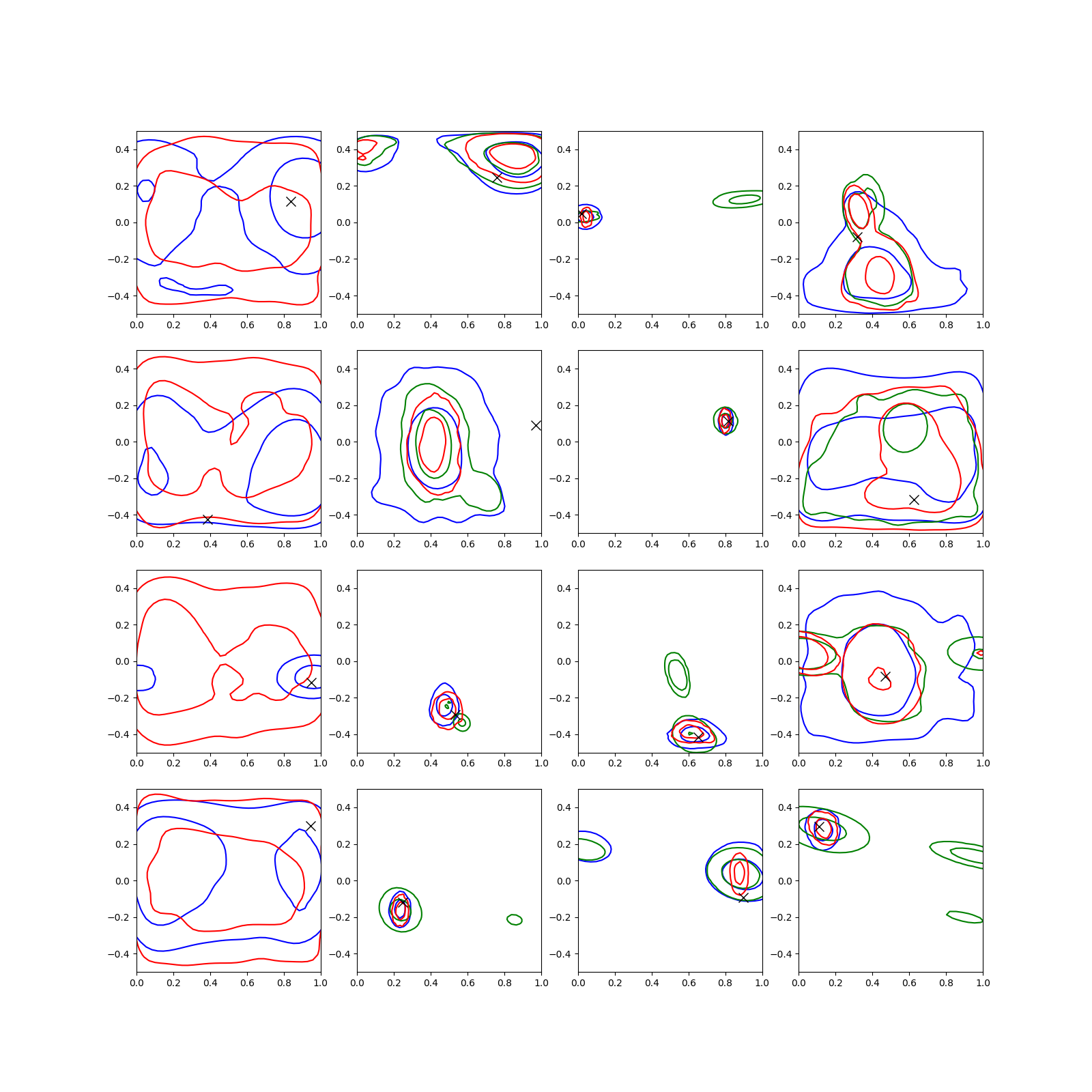 0.4
0.2
0.0
−0.2
−0.4
0.0 0.2 0.4 0.6 0.8 1.0

0.4
0.2
0.0
−0.2
−0.4
0.0 0.2 0.4 0.6 0.8 1.0

0.4
0.2
0.0
−0.2
−0.4
0.0 0.2 0.4 0.6 0.8 1.0

0.4
0.2
0.0
−0.2
−0.4
0.0 0.2 0.4 0.6 0.8 1.0

0.4
0.2
0.0
−0.2
−0.4
0.0 0.2 0.4 0.6 0.8 1.0

0.4
0.2
0.0
−0.2
−0.4
0.0 0.2 0.4 0.6 0.8 1.0

0.4
0.2
0.0
−0.2
−0.4
0.0 0.2 0.4 0.6 0.8 1.0

0.4
0.2
0.0
−0.2
−0.4
0.0 0.2 0.4 0.6 0.8 1.0

0.4
0.2
0.0
−0.2
−0.4
0.0 0.2 0.4 0.6 0.8 1.0

0.4
0.2
0.0
−0.2
−0.4
0.0 0.2 0.4 0.6 0.8 1.0

0.4
0.2
0.0
−0.2
−0.4
0.0 0.2 0.4 0.6 0.8 1.0

0.4
0.2
0.0
−0.2
−0.4
0.0 0.2 0.4 0.6 0.8 1.0

0.4
0.2
0.0
−0.2
−0.4
0.0 0.2 0.4 0.6 0.8 1.0

0.4
0.2
0.0
−0.2
−0.4
0.0 0.2 0.4 0.6 0.8 1.0

0.4
0.2
0.0
−0.2
−0.4
0.0 0.2 0.4 0.6 0.8 1.0

0.4
0.2
0.0
−0.2
−0.4
0.0 0.2 0.4 0.6 0.8 1.0