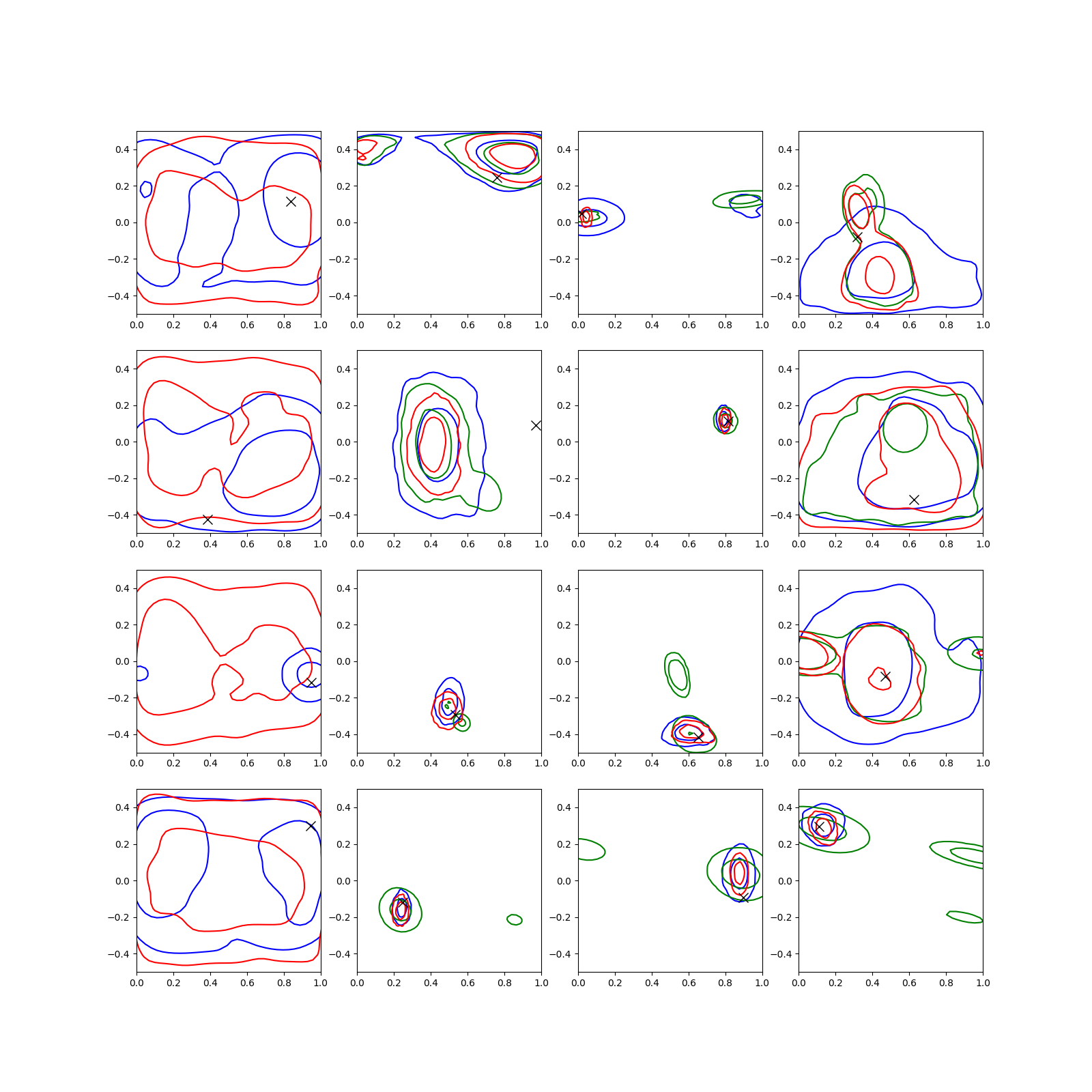 0.4
0.2
0.0
−0.2
−0.4
0.0 0.2 0.4 0.6 0.8 1.0

0.4
0.2
0.0
−0.2
−0.4
0.0 0.2 0.4 0.6 0.8 1.0

0.4
0.2
0.0
−0.2
−0.4
0.0 0.2 0.4 0.6 0.8 1.0

0.4
0.2
0.0
−0.2
−0.4
0.0 0.2 0.4 0.6 0.8 1.0

0.4
0.2
0.0
−0.2
−0.4
0.0 0.2 0.4 0.6 0.8 1.0

0.4
0.2
0.0
−0.2
−0.4
0.0 0.2 0.4 0.6 0.8 1.0

0.4
0.2
0.0
−0.2
−0.4
0.0 0.2 0.4 0.6 0.8 1.0

0.4
0.2
0.0
−0.2
−0.4
0.0 0.2 0.4 0.6 0.8 1.0

0.4
0.2
0.0
−0.2
−0.4
0.0 0.2 0.4 0.6 0.8 1.0

0.4
0.2
0.0
−0.2
−0.4
0.0 0.2 0.4 0.6 0.8 1.0

0.4
0.2
0.0
−0.2
−0.4
0.0 0.2 0.4 0.6 0.8 1.0

0.4
0.2
0.0
−0.2
−0.4
0.0 0.2 0.4 0.6 0.8 1.0

0.4
0.2
0.0
−0.2
−0.4
0.0 0.2 0.4 0.6 0.8 1.0

0.4
0.2
0.0
−0.2
−0.4
0.0 0.2 0.4 0.6 0.8 1.0

0.4
0.2
0.0
−0.2
−0.4
0.0 0.2 0.4 0.6 0.8 1.0

0.4
0.2
0.0
−0.2
−0.4
0.0 0.2 0.4 0.6 0.8 1.0