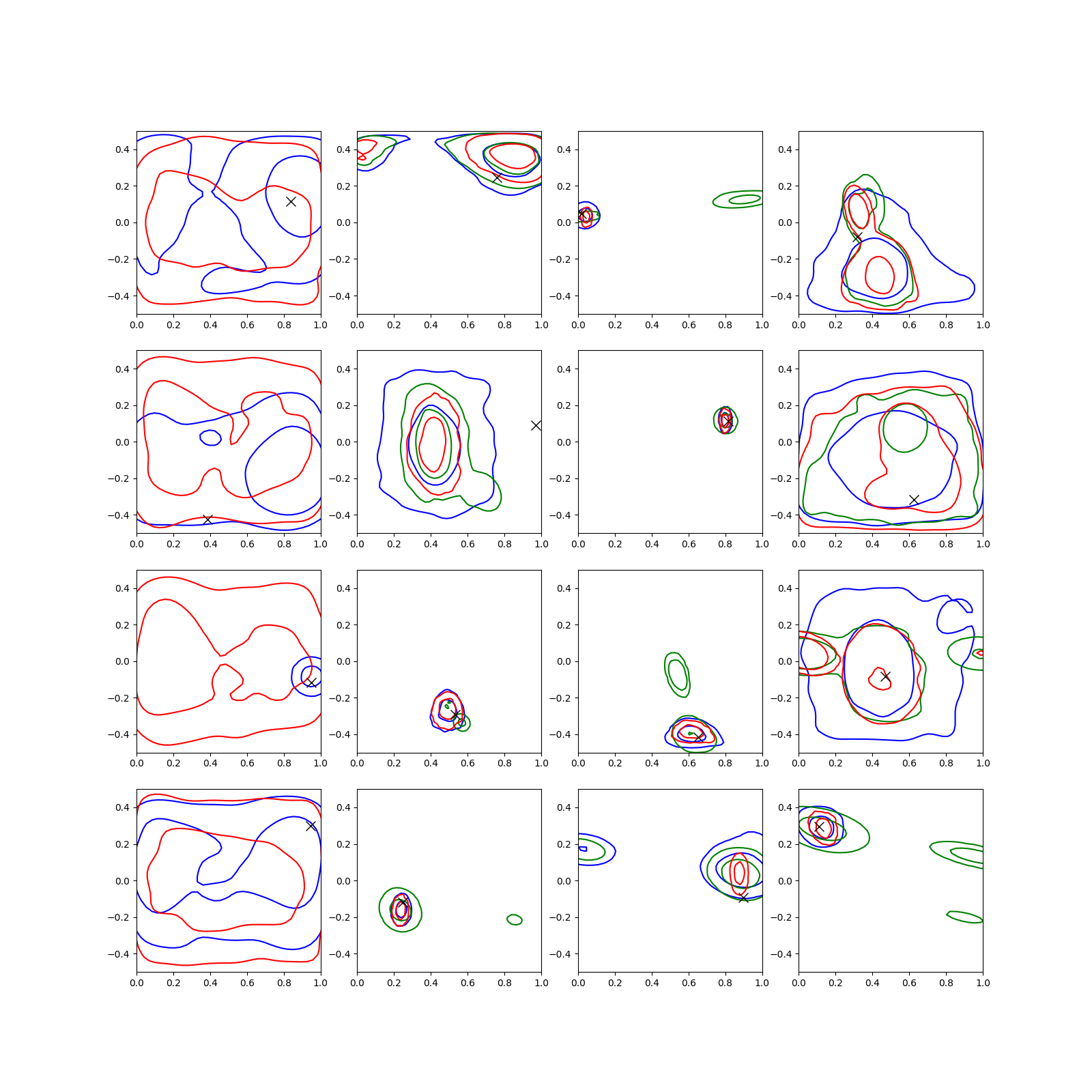 0.4
0.2
0.0
−0.2
−0.4
0.0 0.2 0.4 0.6 0.8 1.0

0.4
0.2
0.0
−0.2
−0.4
0.0 0.2 0.4 0.6 0.8 1.0

0.4
0.2
0.0
−0.2
−0.4
0.0 0.2 0.4 0.6 0.8 1.0

0.4
0.2
0.0
−0.2
−0.4
0.0 0.2 0.4 0.6 0.8 1.0

0.4
0.2
0.0
−0.2
−0.4
0.0 0.2 0.4 0.6 0.8 1.0

0.4
0.2
0.0
−0.2
−0.4
0.0 0.2 0.4 0.6 0.8 1.0

0.4
0.2
0.0
−0.2
−0.4
0.0 0.2 0.4 0.6 0.8 1.0

0.4
0.2
0.0
−0.2
−0.4
0.0 0.2 0.4 0.6 0.8 1.0

0.4
0.2
0.0
−0.2
−0.4
0.0 0.2 0.4 0.6 0.8 1.0

0.4
0.2
0.0
−0.2
−0.4
0.0 0.2 0.4 0.6 0.8 1.0

0.4
0.2
0.0
−0.2
−0.4
0.0 0.2 0.4 0.6 0.8 1.0

0.4
0.2
0.0
−0.2
−0.4
0.0 0.2 0.4 0.6 0.8 1.0

0.4
0.2
0.0
−0.2
−0.4
0.0 0.2 0.4 0.6 0.8 1.0

0.4
0.2
0.0
−0.2
−0.4
0.0 0.2 0.4 0.6 0.8 1.0

0.4
0.2
0.0
−0.2
−0.4
0.0 0.2 0.4 0.6 0.8 1.0

0.4
0.2
0.0
−0.2
−0.4
0.0 0.2 0.4 0.6 0.8 1.0