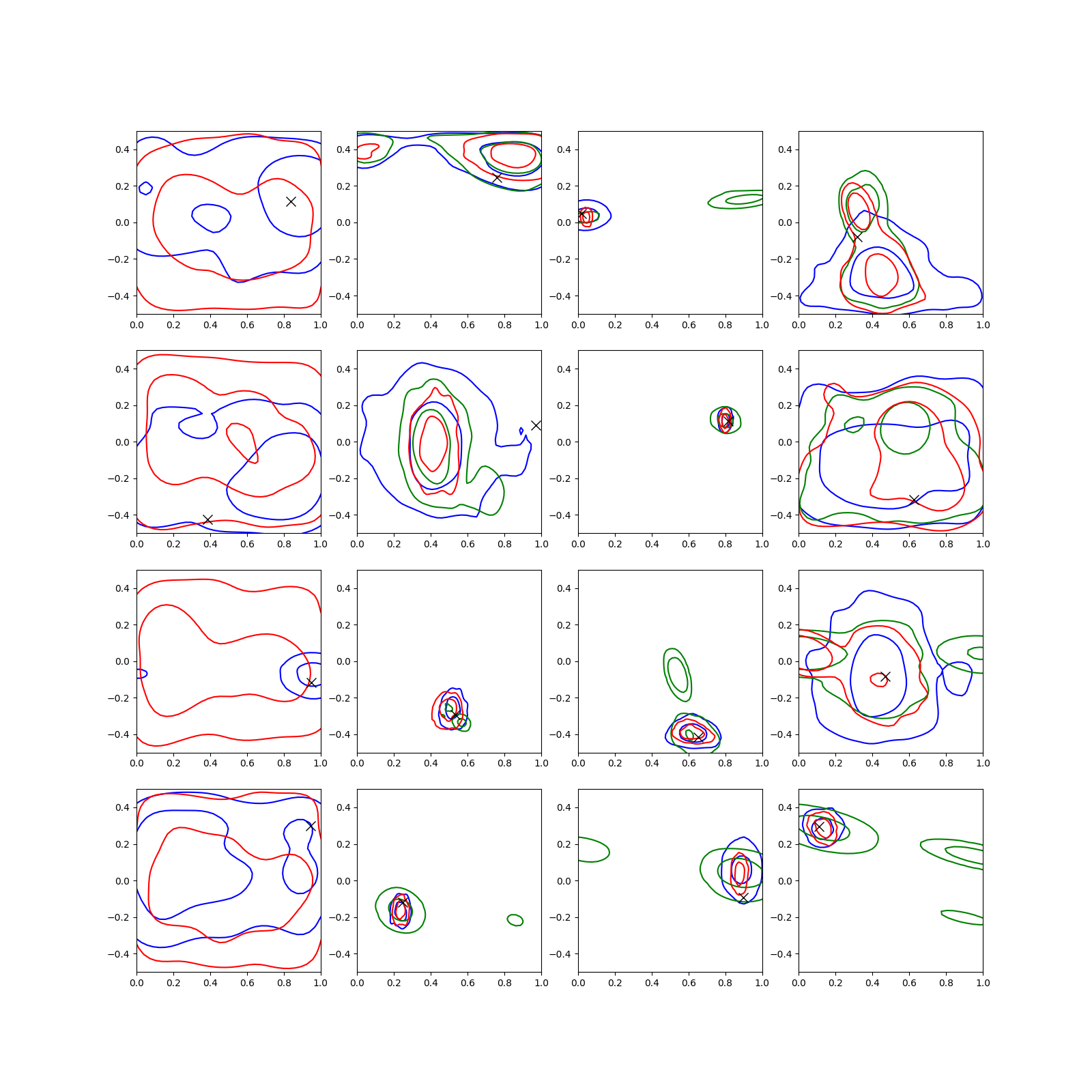 0.4
0.2
0.0
−0.2
−0.4
0.0 0.2 0.4 0.6 0.8 1.0

0.4
0.2
0.0
−0.2
−0.4
0.0 0.2 0.4 0.6 0.8 1.0

0.4
0.2
0.0
−0.2
−0.4
0.0 0.2 0.4 0.6 0.8 1.0

0.4
0.2
0.0
−0.2
−0.4
0.0 0.2 0.4 0.6 0.8 1.0

0.4
0.2
0.0
−0.2
−0.4
0.0 0.2 0.4 0.6 0.8 1.0

0.4
0.2
0.0
−0.2
−0.4
0.0 0.2 0.4 0.6 0.8 1.0

0.4
0.2
0.0
−0.2
−0.4
0.0 0.2 0.4 0.6 0.8 1.0

0.4
0.2
0.0
−0.2
−0.4
0.0 0.2 0.4 0.6 0.8 1.0

0.4
0.2
0.0
−0.2
−0.4
0.0 0.2 0.4 0.6 0.8 1.0

0.4
0.2
0.0
−0.2
−0.4
0.0 0.2 0.4 0.6 0.8 1.0

0.4
0.2
0.0
−0.2
−0.4
0.0 0.2 0.4 0.6 0.8 1.0

0.4
0.2
0.0
−0.2
−0.4
0.0 0.2 0.4 0.6 0.8 1.0

0.4
0.2
0.0
−0.2
−0.4
0.0 0.2 0.4 0.6 0.8 1.0

0.4
0.2
0.0
−0.2
−0.4
0.0 0.2 0.4 0.6 0.8 1.0

0.4
0.2
0.0
−0.2
−0.4
0.0 0.2 0.4 0.6 0.8 1.0

0.4
0.2
0.0
−0.2
−0.4
0.0 0.2 0.4 0.6 0.8 1.0