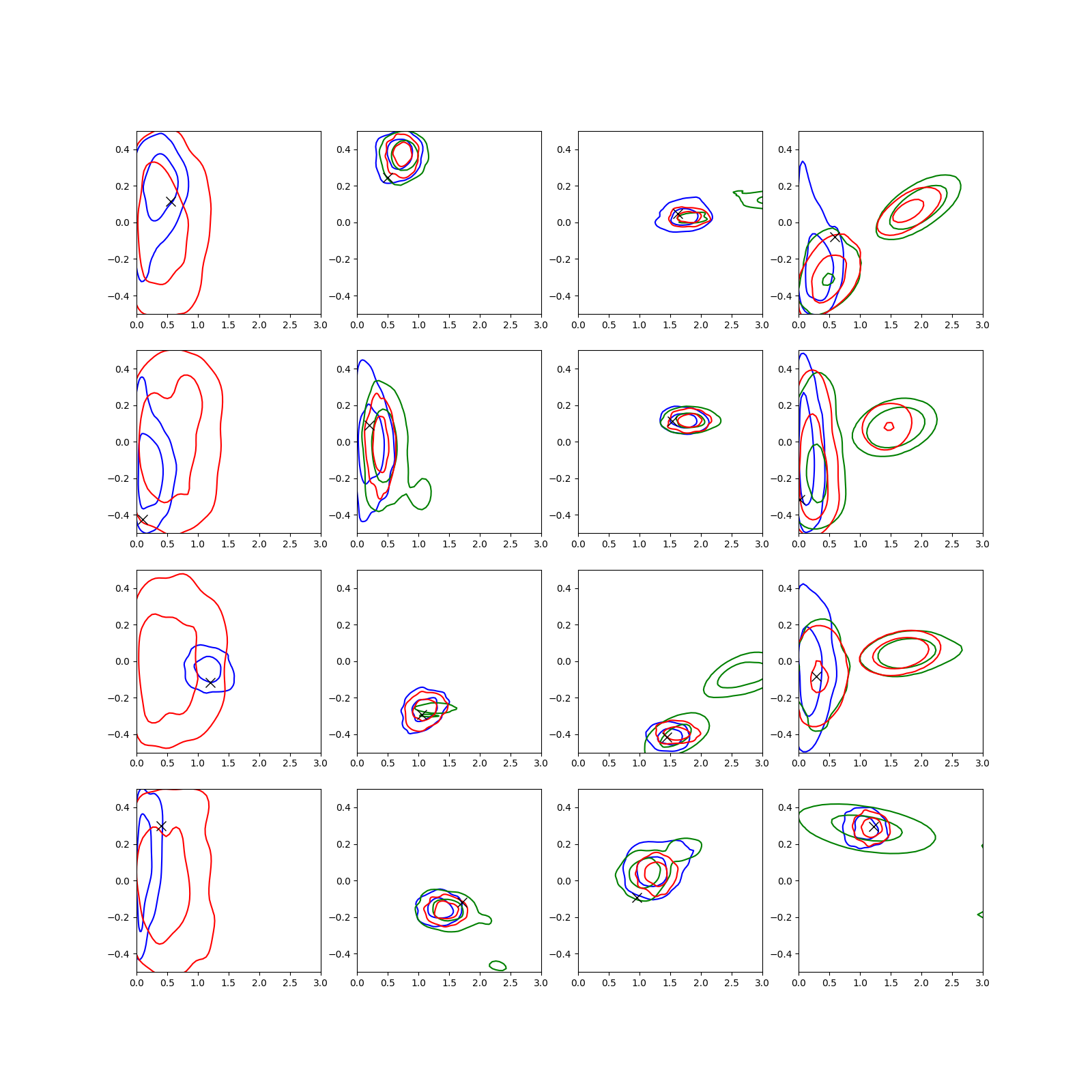 0.4 0.2 0.0 −0.2 −0.4
0.0 0.5 1.0 1.5 2.0 2.5 3.0

0.4 0.2 0.0 −0.2 −0.4
0.0 0.5 1.0 1.5 2.0 2.5 3.0

0.4 0.2 0.0 −0.2 −0.4
0.0 0.5 1.0 1.5 2.0 2.5 3.0

0.4 0.2 0.0 −0.2 −0.4
0.0 0.5 1.0 1.5 2.0 2.5 3.0

0.4 0.2 0.0 −0.2 −0.4
0.0 0.5 1.0 1.5 2.0 2.5 3.0

0.4 0.2 0.0 −0.2 −0.4
0.0 0.5 1.0 1.5 2.0 2.5 3.0

0.4 0.2 0.0 −0.2 −0.4
0.0 0.5 1.0 1.5 2.0 2.5 3.0

0.4 0.2 0.0 −0.2 −0.4
0.0 0.5 1.0 1.5 2.0 2.5 3.0

0.4 0.2 0.0 −0.2 −0.4
0.0 0.5 1.0 1.5 2.0 2.5 3.0

0.4 0.2 0.0 −0.2 −0.4
0.0 0.5 1.0 1.5 2.0 2.5 3.0

0.4 0.2 0.0 −0.2 −0.4
0.0 0.5 1.0 1.5 2.0 2.5 3.0

0.4 0.2 0.0 −0.2 −0.4
0.0 0.5 1.0 1.5 2.0 2.5 3.0

0.4 0.2 0.0 −0.2 −0.4
0.0 0.5 1.0 1.5 2.0 2.5 3.0

0.4 0.2 0.0 −0.2 −0.4
0.0 0.5 1.0 1.5 2.0 2.5 3.0

0.4 0.2 0.0 −0.2 −0.4
0.0 0.5 1.0 1.5 2.0 2.5 3.0

0.4 0.2 0.0 −0.2 −0.4
0.0 0.5 1.0 1.5 2.0 2.5 3.0