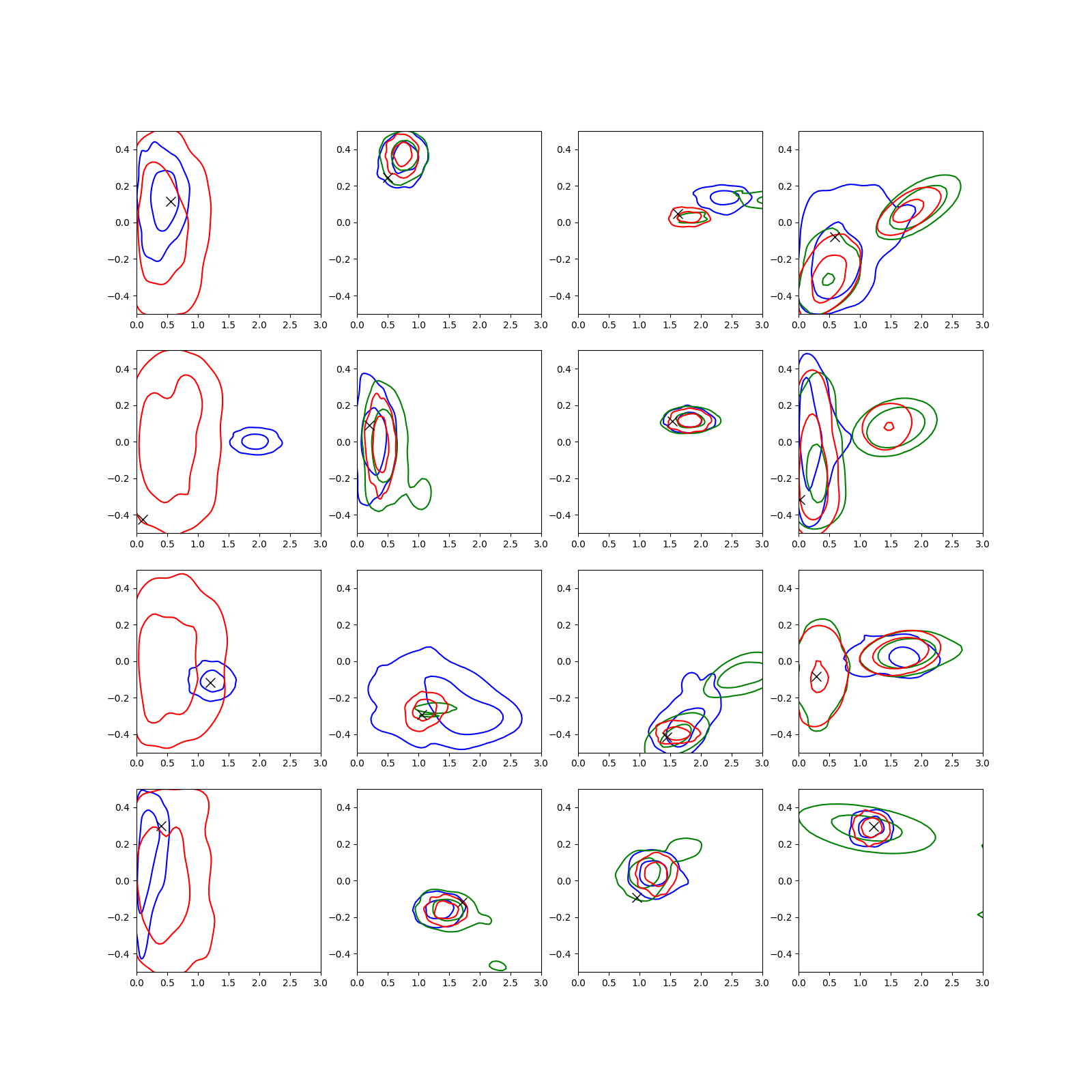 0.4
0.2
0.0
−0.2
−0.4
0.0 0.5 1.0 1.5 2.0 2.5 3.0

0.4
0.2
0.0
−0.2
−0.4
0.0 0.5 1.0 1.5 2.0 2.5 3.0

0.4
0.2
0.0
−0.2
−0.4
0.0 0.5 1.0 1.5 2.0 2.5 3.0

0.4
0.2
0.0
−0.2
−0.4
0.0 0.5 1.0 1.5 2.0 2.5 3.0

0.4
0.2
0.0
−0.2
−0.4
0.0 0.5 1.0 1.5 2.0 2.5 3.0

0.4
0.2
0.0
−0.2
−0.4
0.0 0.5 1.0 1.5 2.0 2.5 3.0

0.4
0.2
0.0
−0.2
−0.4
0.0 0.5 1.0 1.5 2.0 2.5 3.0

0.4
0.2
0.0
−0.2
−0.4
0.0 0.5 1.0 1.5 2.0 2.5 3.0

0.4
0.2
0.0
−0.2
−0.4
0.0 0.5 1.0 1.5 2.0 2.5 3.0

0.4
0.2
0.0
−0.2
−0.4
0.0 0.5 1.0 1.5 2.0 2.5 3.0

0.4
0.2
0.0
−0.2
−0.4
0.0 0.5 1.0 1.5 2.0 2.5 3.0

0.4
0.2
0.0
−0.2
−0.4
0.0 0.5 1.0 1.5 2.0 2.5 3.0

0.4
0.2
0.0
−0.2
−0.4
0.0 0.5 1.0 1.5 2.0 2.5 3.0

0.4
0.2
0.0
−0.2
−0.4
0.0 0.5 1.0 1.5 2.0 2.5 3.0

0.4
0.2
0.0
−0.2
−0.4
0.0 0.5 1.0 1.5 2.0 2.5 3.0

0.4
0.2
0.0
−0.2
−0.4
0.0 0.5 1.0 1.5 2.0 2.5 3.0