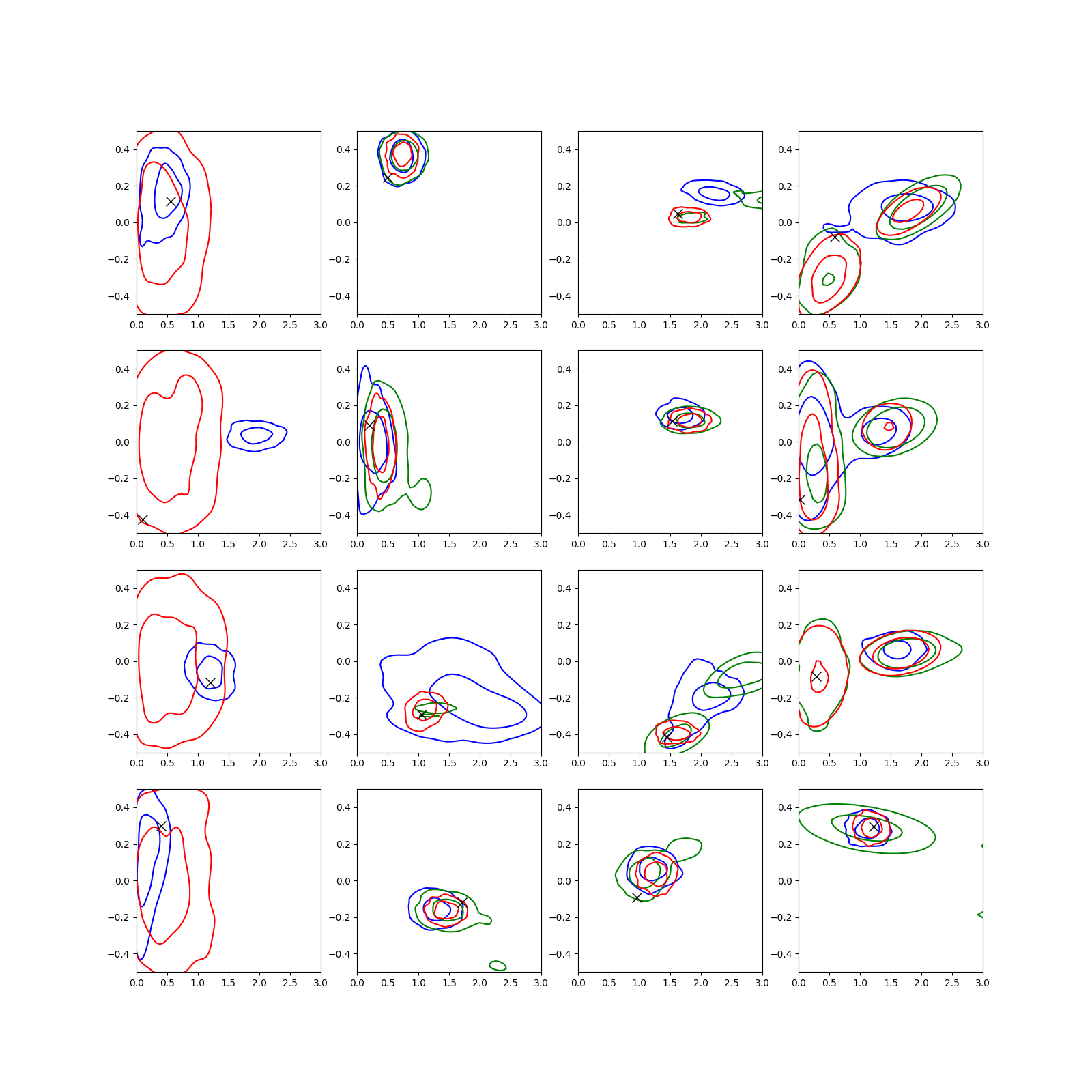 0.4
0.2
0.0
−0.2
−0.4
0.0 0.5 1.0 1.5 2.0 2.5 3.0

0.4
0.2
0.0
−0.2
−0.4
0.0 0.5 1.0 1.5 2.0 2.5 3.0

0.4
0.2
0.0
−0.2
−0.4
0.0 0.5 1.0 1.5 2.0 2.5 3.0

0.4
0.2
0.0
−0.2
−0.4
0.0 0.5 1.0 1.5 2.0 2.5 3.0

0.4
0.2
0.0
−0.2
−0.4
0.0 0.5 1.0 1.5 2.0 2.5 3.0

0.4
0.2
0.0
−0.2
−0.4
0.0 0.5 1.0 1.5 2.0 2.5 3.0

0.4
0.2
0.0
−0.2
−0.4
0.0 0.5 1.0 1.5 2.0 2.5 3.0

0.4
0.2
0.0
−0.2
−0.4
0.0 0.5 1.0 1.5 2.0 2.5 3.0

0.4
0.2
0.0
−0.2
−0.4
0.0 0.5 1.0 1.5 2.0 2.5 3.0

0.4
0.2
0.0
−0.2
−0.4
0.0 0.5 1.0 1.5 2.0 2.5 3.0

0.4
0.2
0.0
−0.2
−0.4
0.0 0.5 1.0 1.5 2.0 2.5 3.0

0.4
0.2
0.0
−0.2
−0.4
0.0 0.5 1.0 1.5 2.0 2.5 3.0

0.4
0.2
0.0
−0.2
−0.4
0.0 0.5 1.0 1.5 2.0 2.5 3.0

0.4
0.2
0.0
−0.2
−0.4
0.0 0.5 1.0 1.5 2.0 2.5 3.0

0.4
0.2
0.0
−0.2
−0.4
0.0 0.5 1.0 1.5 2.0 2.5 3.0

0.4
0.2
0.0
−0.2
−0.4
0.0 0.5 1.0 1.5 2.0 2.5 3.0