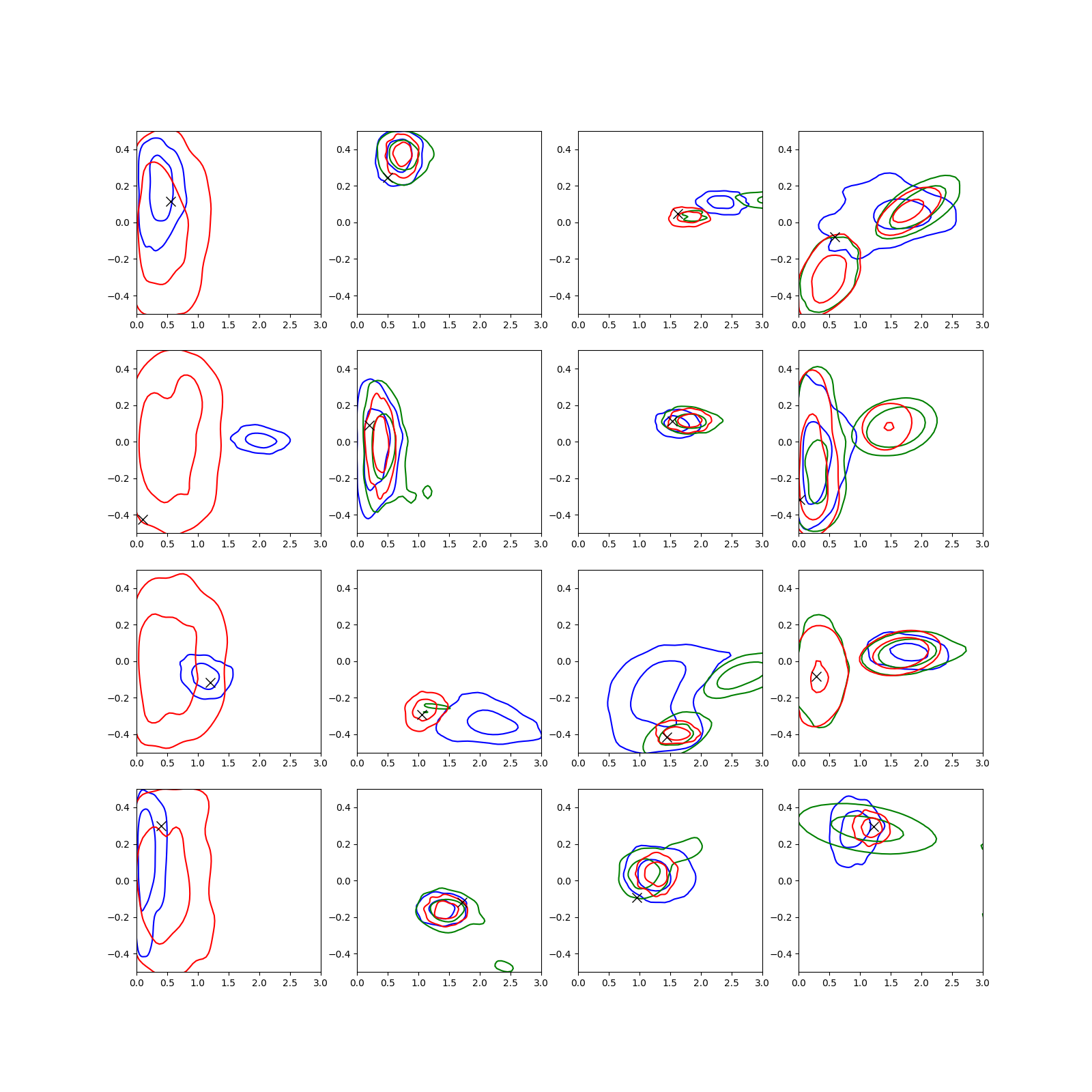 0.4
0.2
0.0
−0.2
−0.4
0.0 0.5 1.0 1.5 2.0 2.5 3.0

0.4
0.2
0.0
−0.2
−0.4
0.0 0.5 1.0 1.5 2.0 2.5 3.0

0.4
0.2
0.0
−0.2
−0.4
0.0 0.5 1.0 1.5 2.0 2.5 3.0

0.4
0.2
0.0
−0.2
−0.4
0.0 0.5 1.0 1.5 2.0 2.5 3.0

0.4
0.2
0.0
−0.2
−0.4
0.0 0.5 1.0 1.5 2.0 2.5 3.0

0.4
0.2
0.0
−0.2
−0.4
0.0 0.5 1.0 1.5 2.0 2.5 3.0

0.4
0.2
0.0
−0.2
−0.4
0.0 0.5 1.0 1.5 2.0 2.5 3.0

0.4
0.2
0.0
−0.2
−0.4
0.0 0.5 1.0 1.5 2.0 2.5 3.0

0.4
0.2
0.0
−0.2
−0.4
0.0 0.5 1.0 1.5 2.0 2.5 3.0

0.4
0.2
0.0
−0.2
−0.4
0.0 0.5 1.0 1.5 2.0 2.5 3.0

0.4
0.2
0.0
−0.2
−0.4
0.0 0.5 1.0 1.5 2.0 2.5 3.0

0.4
0.2
0.0
−0.2
−0.4
0.0 0.5 1.0 1.5 2.0 2.5 3.0

0.4
0.2
0.0
−0.2
−0.4
0.0 0.5 1.0 1.5 2.0 2.5 3.0

0.4
0.2
0.0
−0.2
−0.4
0.0 0.5 1.0 1.5 2.0 2.5 3.0

0.4
0.2
0.0
−0.2
−0.4
0.0 0.5 1.0 1.5 2.0 2.5 3.0

0.4
0.2
0.0
−0.2
−0.4
0.0 0.5 1.0 1.5 2.0 2.5 3.0