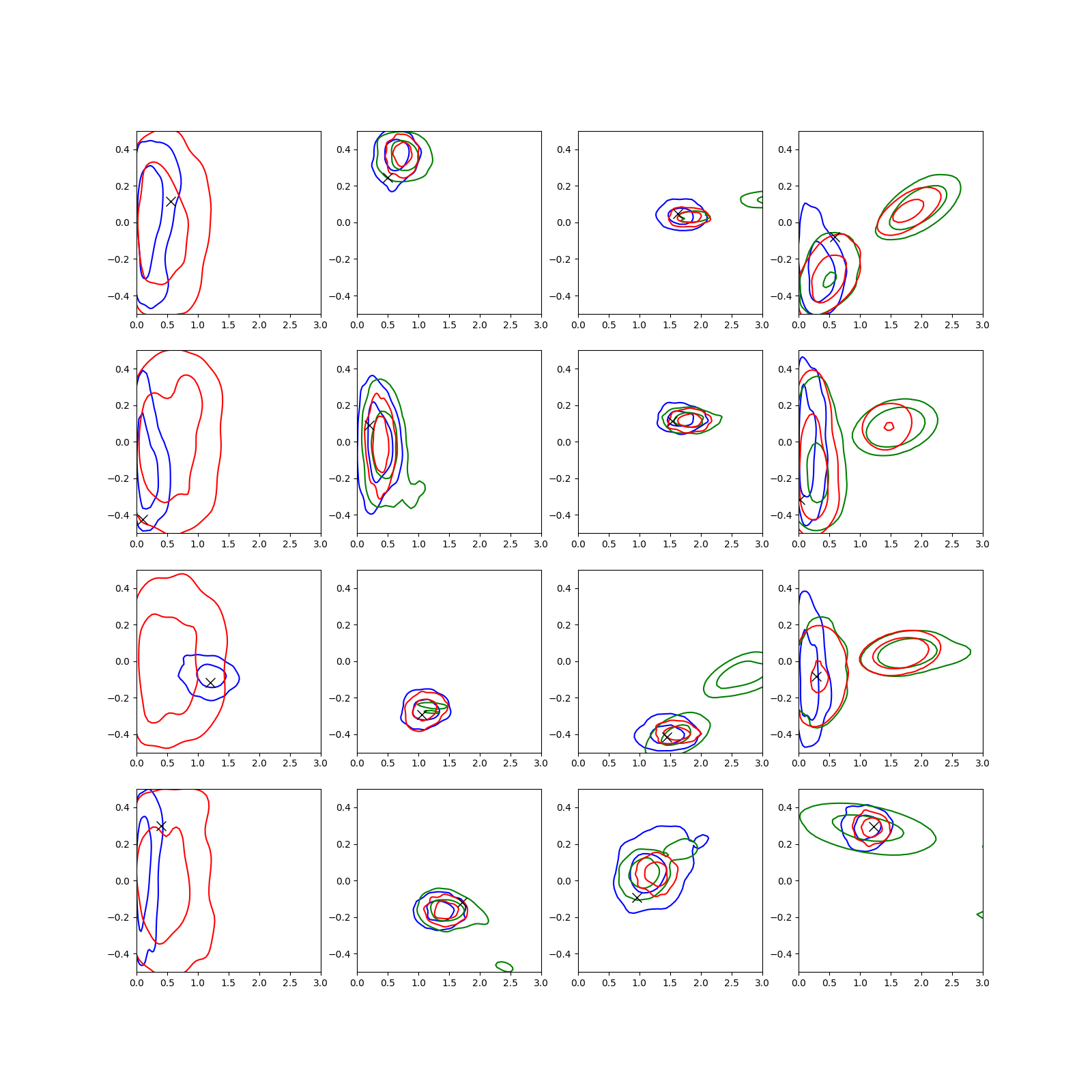 0.4
0.2
0.0
−0.2
−0.4
0.0 0.5 1.0 1.5 2.0 2.5 3.0

0.4
0.2
0.0
−0.2
−0.4
0.0 0.5 1.0 1.5 2.0 2.5 3.0

0.4
0.2
0.0
−0.2
−0.4
0.0 0.5 1.0 1.5 2.0 2.5 3.0

0.4
0.2
0.0
−0.2
−0.4
0.0 0.5 1.0 1.5 2.0 2.5 3.0

0.4
0.2
0.0
−0.2
−0.4
0.0 0.5 1.0 1.5 2.0 2.5 3.0

0.4
0.2
0.0
−0.2
−0.4
0.0 0.5 1.0 1.5 2.0 2.5 3.0

0.4
0.2
0.0
−0.2
−0.4
0.0 0.5 1.0 1.5 2.0 2.5 3.0

0.4
0.2
0.0
−0.2
−0.4
0.0 0.5 1.0 1.5 2.0 2.5 3.0

0.4
0.2
0.0
−0.2
−0.4
0.0 0.5 1.0 1.5 2.0 2.5 3.0

0.4
0.2
0.0
−0.2
−0.4
0.0 0.5 1.0 1.5 2.0 2.5 3.0

0.4
0.2
0.0
−0.2
−0.4
0.0 0.5 1.0 1.5 2.0 2.5 3.0

0.4
0.2
0.0
−0.2
−0.4
0.0 0.5 1.0 1.5 2.0 2.5 3.0

0.4
0.2
0.0
−0.2
−0.4
0.0 0.5 1.0 1.5 2.0 2.5 3.0

0.4
0.2
0.0
−0.2
−0.4
0.0 0.5 1.0 1.5 2.0 2.5 3.0

0.4
0.2
0.0
−0.2
−0.4
0.0 0.5 1.0 1.5 2.0 2.5 3.0

0.4
0.2
0.0
−0.2
−0.4
0.0 0.5 1.0 1.5 2.0 2.5 3.0