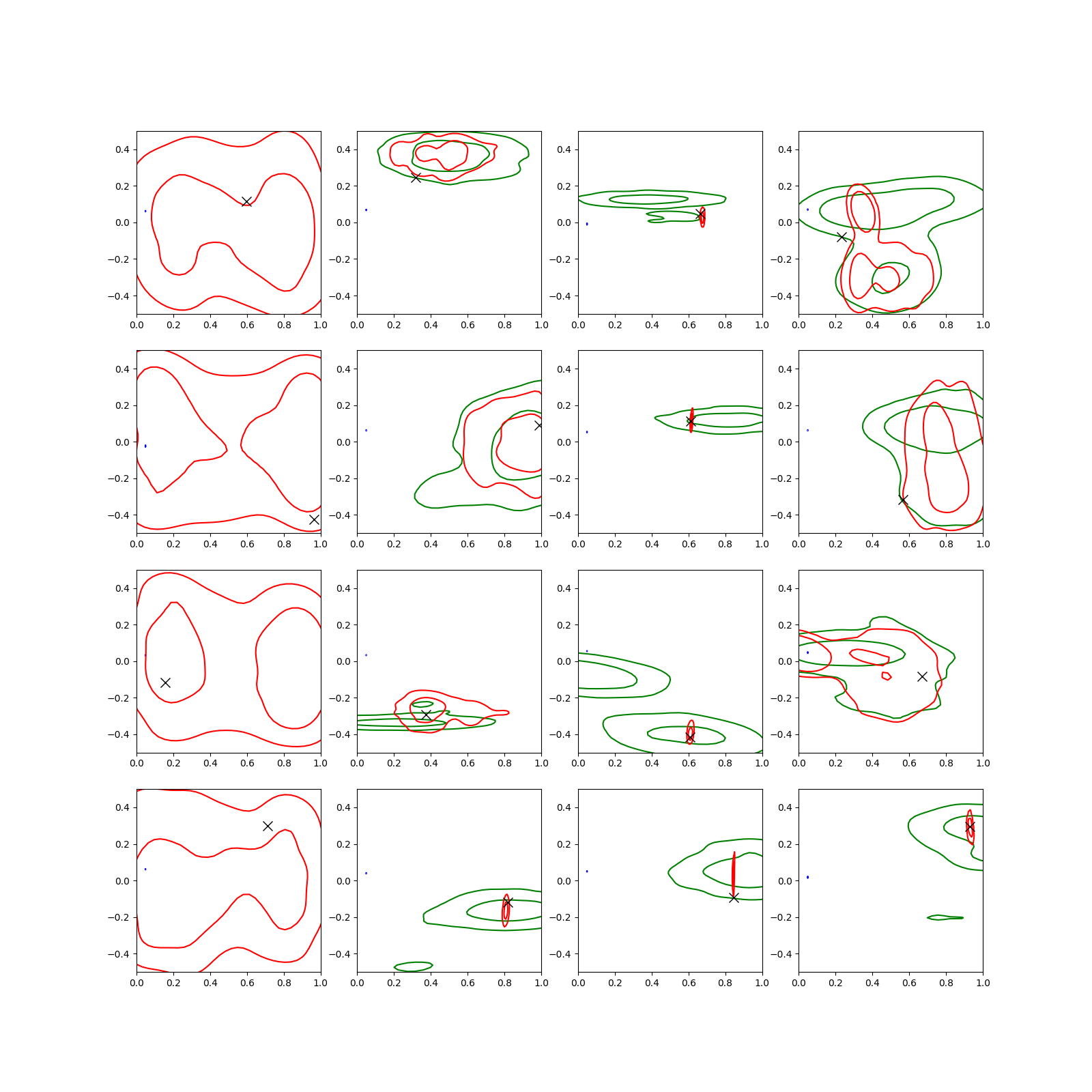 0.4
0.2
0.0
−0.2
−0.4
0.0 0.2 0.4 0.6 0.8 1.0

0.4
0.2
0.0
−0.2
−0.4
0.0 0.2 0.4 0.6 0.8 1.0

0.4
0.2
0.0
−0.2
−0.4
0.0 0.2 0.4 0.6 0.8 1.0

0.4
0.2
0.0
−0.2
−0.4
0.0 0.2 0.4 0.6 0.8 1.0

0.4
0.2
0.0
−0.2
−0.4
0.0 0.2 0.4 0.6 0.8 1.0

0.4
0.2
0.0
−0.2
−0.4
0.0 0.2 0.4 0.6 0.8 1.0

0.4
0.2
0.0
−0.2
−0.4
0.0 0.2 0.4 0.6 0.8 1.0

0.4
0.2
0.0
−0.2
−0.4
0.0 0.2 0.4 0.6 0.8 1.0

0.4
0.2
0.0
−0.2
−0.4
0.0 0.2 0.4 0.6 0.8 1.0

0.4
0.2
0.0
−0.2
−0.4
0.0 0.2 0.4 0.6 0.8 1.0

0.4
0.2
0.0
−0.2
−0.4
0.0 0.2 0.4 0.6 0.8 1.0

0.4
0.2
0.0
−0.2
−0.4
0.0 0.2 0.4 0.6 0.8 1.0

0.4
0.2
0.0
−0.2
−0.4
0.0 0.2 0.4 0.6 0.8 1.0

0.4
0.2
0.0
−0.2
−0.4
0.0 0.2 0.4 0.6 0.8 1.0

0.4
0.2
0.0
−0.2
−0.4
0.0 0.2 0.4 0.6 0.8 1.0

0.4
0.2
0.0
−0.2
−0.4
0.0 0.2 0.4 0.6 0.8 1.0