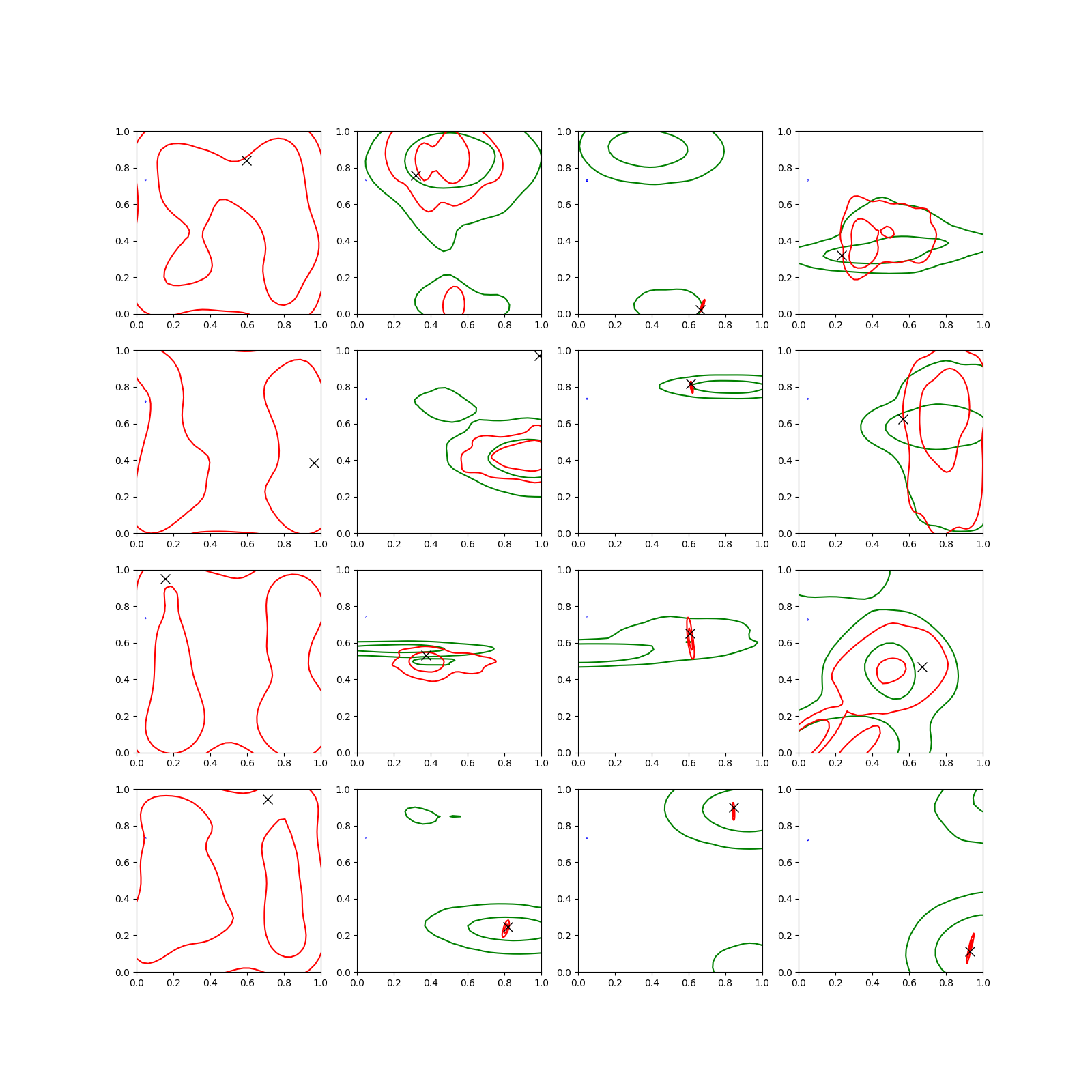 1.0
0.8
0.6
0.4
0.2
0.0
0.0 0.2 0.4 0.6 0.8 1.0

1.0
0.8
0.6
0.4
0.2
0.0
0.0 0.2 0.4 0.6 0.8 1.0

1.0
0.8
0.6
0.4
0.2
0.0
0.0 0.2 0.4 0.6 0.8 1.0

1.0
0.8
0.6
0.4
0.2
0.0
0.0 0.2 0.4 0.6 0.8 1.0

1.0
0.8
0.6
0.4
0.2
0.0
0.0 0.2 0.4 0.6 0.8 1.0

1.0
0.8
0.6
0.4
0.2
0.0
0.0 0.2 0.4 0.6 0.8 1.0

1.0
0.8
0.6
0.4
0.2
0.0
0.0 0.2 0.4 0.6 0.8 1.0

1.0
0.8
0.6
0.4
0.2
0.0
0.0 0.2 0.4 0.6 0.8 1.0

1.0
0.8
0.6
0.4
0.2
0.0
0.0 0.2 0.4 0.6 0.8 1.0

1.0
0.8
0.6
0.4
0.2
0.0
0.0 0.2 0.4 0.6 0.8 1.0

1.0
0.8
0.6
0.4
0.2
0.0
0.0 0.2 0.4 0.6 0.8 1.0

1.0
0.8
0.6
0.4
0.2
0.0
0.0 0.2 0.4 0.6 0.8 1.0

1.0
0.8
0.6
0.4
0.2
0.0
0.0 0.2 0.4 0.6 0.8 1.0

1.0
0.8
0.6
0.4
0.2
0.0
0.0 0.2 0.4 0.6 0.8 1.0

1.0
0.8
0.6
0.4
0.2
0.0
0.0 0.2 0.4 0.6 0.8 1.0

1.0
0.8
0.6
0.4
0.2
0.0
0.0 0.2 0.4 0.6 0.8 1.0