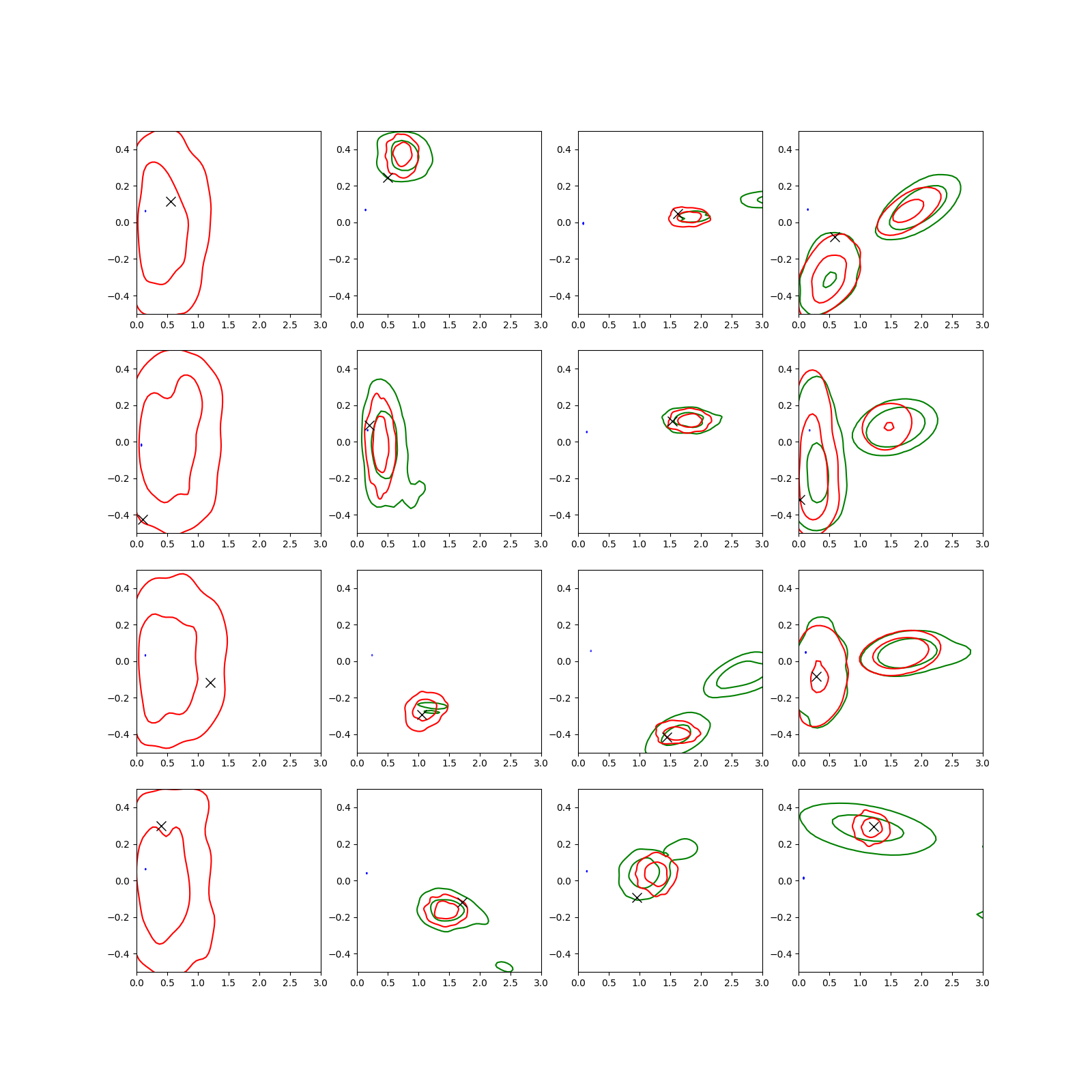 0.4
0.2
0.0
−0.2
−0.4
0.0 0.5 1.0 1.5 2.0 2.5 3.0

0.4
0.2
0.0
−0.2
−0.4
0.0 0.5 1.0 1.5 2.0 2.5 3.0

0.4
0.2
0.0
−0.2
−0.4
0.0 0.5 1.0 1.5 2.0 2.5 3.0

0.4
0.2
0.0
−0.2
−0.4
0.0 0.5 1.0 1.5 2.0 2.5 3.0

0.4
0.2
0.0
−0.2
−0.4
0.0 0.5 1.0 1.5 2.0 2.5 3.0

0.4
0.2
0.0
−0.2
−0.4
0.0 0.5 1.0 1.5 2.0 2.5 3.0

0.4
0.2
0.0
−0.2
−0.4
0.0 0.5 1.0 1.5 2.0 2.5 3.0

0.4
0.2
0.0
−0.2
−0.4
0.0 0.5 1.0 1.5 2.0 2.5 3.0

0.4
0.2
0.0
−0.2
−0.4
0.0 0.5 1.0 1.5 2.0 2.5 3.0

0.4
0.2
0.0
−0.2
−0.4
0.0 0.5 1.0 1.5 2.0 2.5 3.0

0.4
0.2
0.0
−0.2
−0.4
0.0 0.5 1.0 1.5 2.0 2.5 3.0

0.4
0.2
0.0
−0.2
−0.4
0.0 0.5 1.0 1.5 2.0 2.5 3.0

0.4
0.2
0.0
−0.2
−0.4
0.0 0.5 1.0 1.5 2.0 2.5 3.0

0.4
0.2
0.0
−0.2
−0.4
0.0 0.5 1.0 1.5 2.0 2.5 3.0

0.4
0.2
0.0
−0.2
−0.4
0.0 0.5 1.0 1.5 2.0 2.5 3.0

0.4
0.2
0.0
−0.2
−0.4
0.0 0.5 1.0 1.5 2.0 2.5 3.0