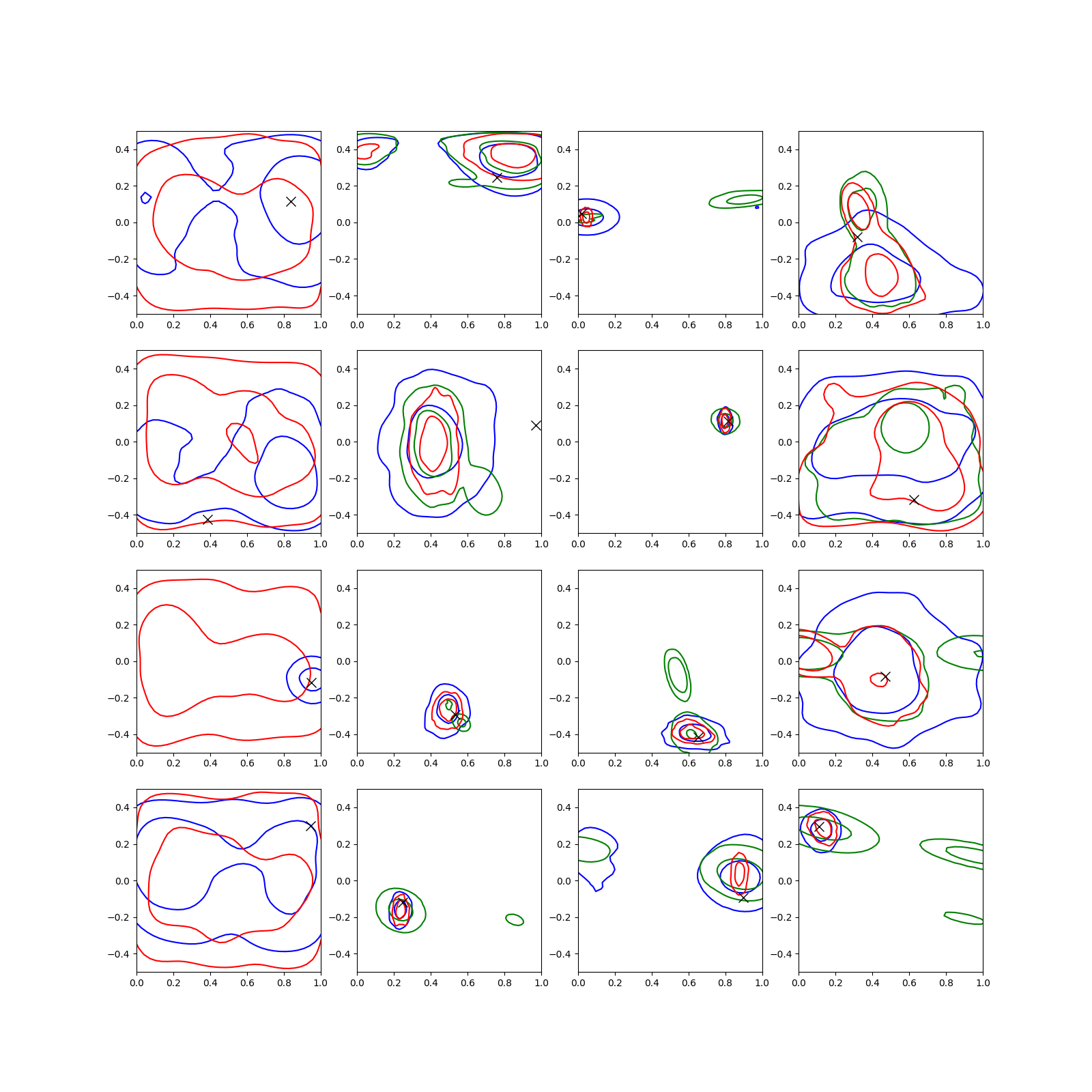 0.4
0.2
0.0
−0.2
−0.4
0.0 0.2 0.4 0.6 0.8 1.0

0.4
0.2
0.0
−0.2
−0.4
0.0 0.2 0.4 0.6 0.8 1.0

0.4
0.2
0.0
−0.2
−0.4
0.0 0.2 0.4 0.6 0.8 1.0

0.4
0.2
0.0
−0.2
−0.4
0.0 0.2 0.4 0.6 0.8 1.0

0.4
0.2
0.0
−0.2
−0.4
0.0 0.2 0.4 0.6 0.8 1.0

0.4
0.2
0.0
−0.2
−0.4
0.0 0.2 0.4 0.6 0.8 1.0

0.4
0.2
0.0
−0.2
−0.4
0.0 0.2 0.4 0.6 0.8 1.0

0.4
0.2
0.0
−0.2
−0.4
0.0 0.2 0.4 0.6 0.8 1.0

0.4
0.2
0.0
−0.2
−0.4
0.0 0.2 0.4 0.6 0.8 1.0

0.4
0.2
0.0
−0.2
−0.4
0.0 0.2 0.4 0.6 0.8 1.0

0.4
0.2
0.0
−0.2
−0.4
0.0 0.2 0.4 0.6 0.8 1.0

0.4
0.2
0.0
−0.2
−0.4
0.0 0.2 0.4 0.6 0.8 1.0

0.4
0.2
0.0
−0.2
−0.4
0.0 0.2 0.4 0.6 0.8 1.0

0.4
0.2
0.0
−0.2
−0.4
0.0 0.2 0.4 0.6 0.8 1.0

0.4
0.2
0.0
−0.2
−0.4
0.0 0.2 0.4 0.6 0.8 1.0

0.4
0.2
0.0
−0.2
−0.4
0.0 0.2 0.4 0.6 0.8 1.0