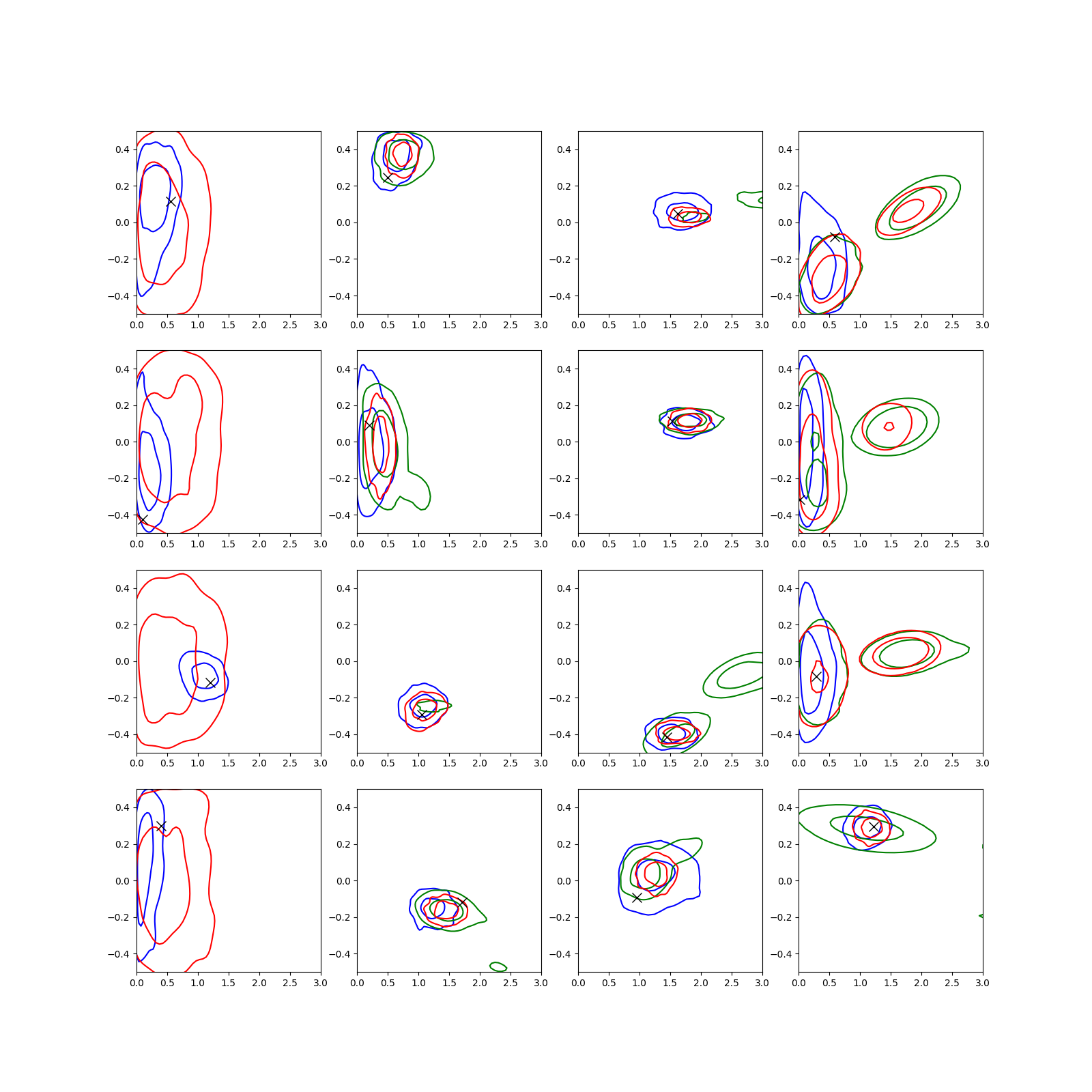 0.4
0.2
0.0
−0.2
−0.4
0.0 0.5 1.0 1.5 2.0 2.5 3.0

0.4
0.2
0.0
−0.2
−0.4
0.0 0.5 1.0 1.5 2.0 2.5 3.0

0.4
0.2
0.0
−0.2
−0.4
0.0 0.5 1.0 1.5 2.0 2.5 3.0

0.4
0.2
0.0
−0.2
−0.4
0.0 0.5 1.0 1.5 2.0 2.5 3.0

0.4
0.2
0.0
−0.2
−0.4
0.0 0.5 1.0 1.5 2.0 2.5 3.0

0.4
0.2
0.0
−0.2
−0.4
0.0 0.5 1.0 1.5 2.0 2.5 3.0

0.4
0.2
0.0
−0.2
−0.4
0.0 0.5 1.0 1.5 2.0 2.5 3.0

0.4
0.2
0.0
−0.2
−0.4
0.0 0.5 1.0 1.5 2.0 2.5 3.0

0.4
0.2
0.0
−0.2
−0.4
0.0 0.5 1.0 1.5 2.0 2.5 3.0

0.4
0.2
0.0
−0.2
−0.4
0.0 0.5 1.0 1.5 2.0 2.5 3.0

0.4
0.2
0.0
−0.2
−0.4
0.0 0.5 1.0 1.5 2.0 2.5 3.0

0.4
0.2
0.0
−0.2
−0.4
0.0 0.5 1.0 1.5 2.0 2.5 3.0

0.4
0.2
0.0
−0.2
−0.4
0.0 0.5 1.0 1.5 2.0 2.5 3.0

0.4
0.2
0.0
−0.2
−0.4
0.0 0.5 1.0 1.5 2.0 2.5 3.0

0.4
0.2
0.0
−0.2
−0.4
0.0 0.5 1.0 1.5 2.0 2.5 3.0

0.4
0.2
0.0
−0.2
−0.4
0.0 0.5 1.0 1.5 2.0 2.5 3.0