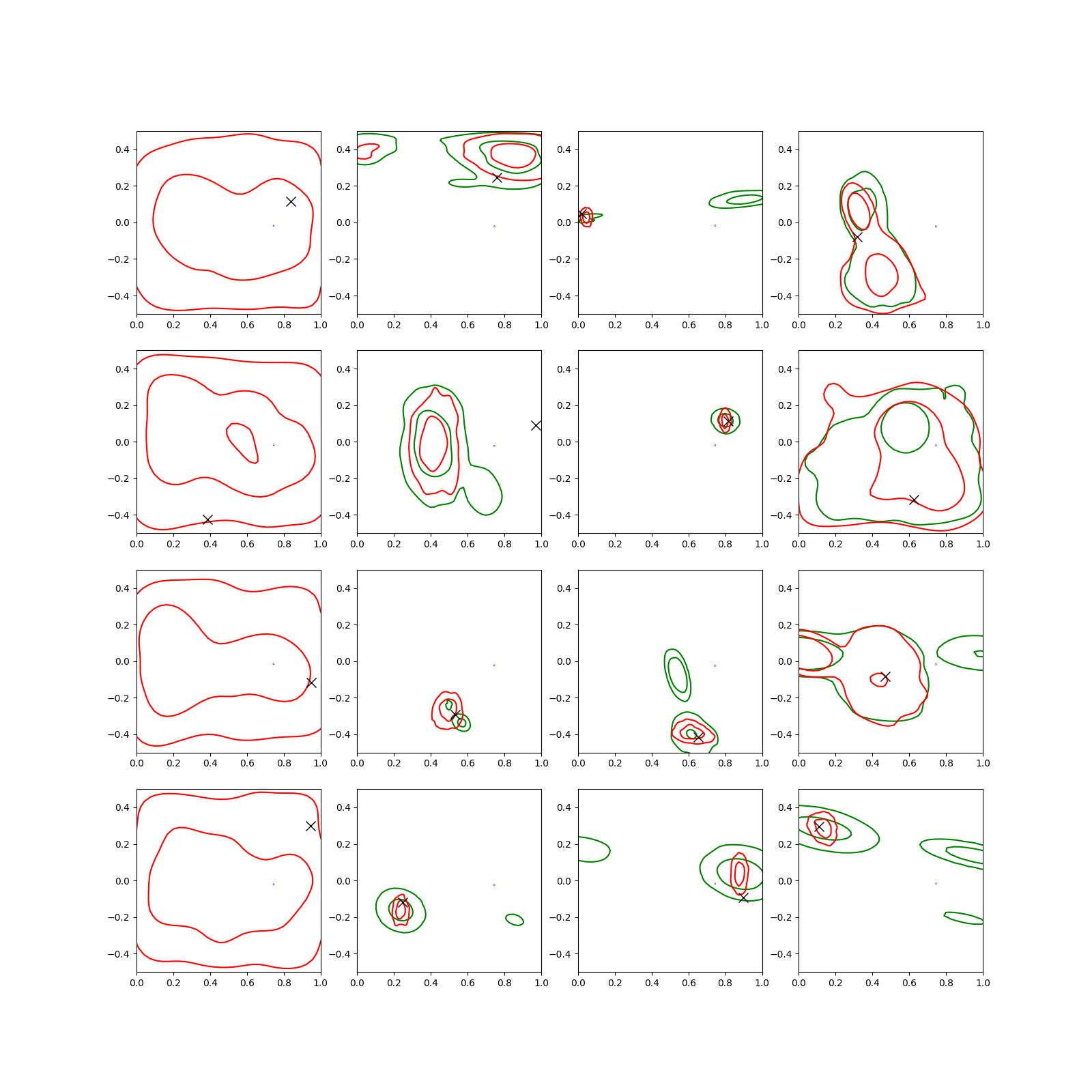 0.4
0.2
0.0
−0.2
−0.4
0.0 0.2 0.4 0.6 0.8 1.0

0.4
0.2
0.0
−0.2
−0.4
0.0 0.2 0.4 0.6 0.8 1.0

0.4
0.2
0.0
−0.2
−0.4
0.0 0.2 0.4 0.6 0.8 1.0

0.4
0.2
0.0
−0.2
−0.4
0.0 0.2 0.4 0.6 0.8 1.0

0.4
0.2
0.0
−0.2
−0.4
0.0 0.2 0.4 0.6 0.8 1.0

0.4
0.2
0.0
−0.2
−0.4
0.0 0.2 0.4 0.6 0.8 1.0

0.4
0.2
0.0
−0.2
−0.4
0.0 0.2 0.4 0.6 0.8 1.0

0.4
0.2
0.0
−0.2
−0.4
0.0 0.2 0.4 0.6 0.8 1.0

0.4
0.2
0.0
−0.2
−0.4
0.0 0.2 0.4 0.6 0.8 1.0

0.4
0.2
0.0
−0.2
−0.4
0.0 0.2 0.4 0.6 0.8 1.0

0.4
0.2
0.0
−0.2
−0.4
0.0 0.2 0.4 0.6 0.8 1.0

0.4
0.2
0.0
−0.2
−0.4
0.0 0.2 0.4 0.6 0.8 1.0

0.4
0.2
0.0
−0.2
−0.4
0.0 0.2 0.4 0.6 0.8 1.0

0.4
0.2
0.0
−0.2
−0.4
0.0 0.2 0.4 0.6 0.8 1.0

0.4
0.2
0.0
−0.2
−0.4
0.0 0.2 0.4 0.6 0.8 1.0

0.4
0.2
0.0
−0.2
−0.4
0.0 0.2 0.4 0.6 0.8 1.0