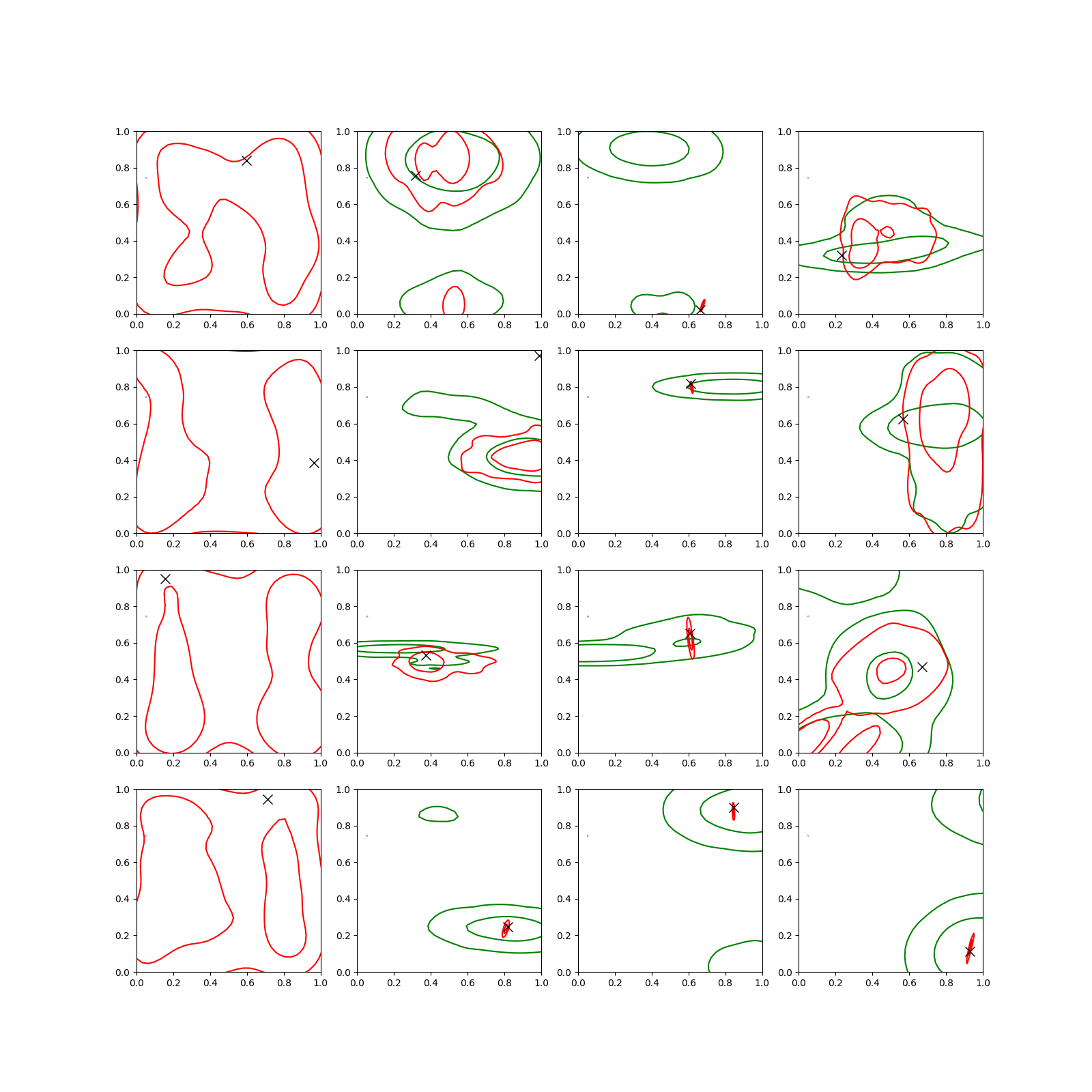 1.0 0.8 0.6 0.4 0.2 0.0
0.0 0.2 0.4 0.6 0.8 1.0

1.0 0.8 0.6 0.4 0.2 0.0
0.0 0.2 0.4 0.6 0.8 1.0

1.0 0.8 0.6 0.4 0.2 0.0
0.0 0.2 0.4 0.6 0.8 1.0

1.0 0.8 0.6 0.4 0.2 0.0
0.0 0.2 0.4 0.6 0.8 1.0

1.0 0.8 0.6 0.4 0.2 0.0
0.0 0.2 0.4 0.6 0.8 1.0

1.0 0.8 0.6 0.4 0.2 0.0
0.0 0.2 0.4 0.6 0.8 1.0

1.0 0.8 0.6 0.4 0.2 0.0
0.0 0.2 0.4 0.6 0.8 1.0

1.0 0.8 0.6 0.4 0.2 0.0
0.0 0.2 0.4 0.6 0.8 1.0

1.0 0.8 0.6 0.4 0.2 0.0
0.0 0.2 0.4 0.6 0.8 1.0

1.0 0.8 0.6 0.4 0.2 0.0
0.0 0.2 0.4 0.6 0.8 1.0

1.0 0.8 0.6 0.4 0.2 0.0
0.0 0.2 0.4 0.6 0.8 1.0

1.0 0.8 0.6 0.4 0.2 0.0
0.0 0.2 0.4 0.6 0.8 1.0

1.0 0.8 0.6 0.4 0.2 0.0
0.0 0.2 0.4 0.6 0.8 1.0

1.0 0.8 0.6 0.4 0.2 0.0
0.0 0.2 0.4 0.6 0.8 1.0

1.0 0.8 0.6 0.4 0.2 0.0
0.0 0.2 0.4 0.6 0.8 1.0

1.0 0.8 0.6 0.4 0.2 0.0
0.0 0.2 0.4 0.6 0.8 1.0