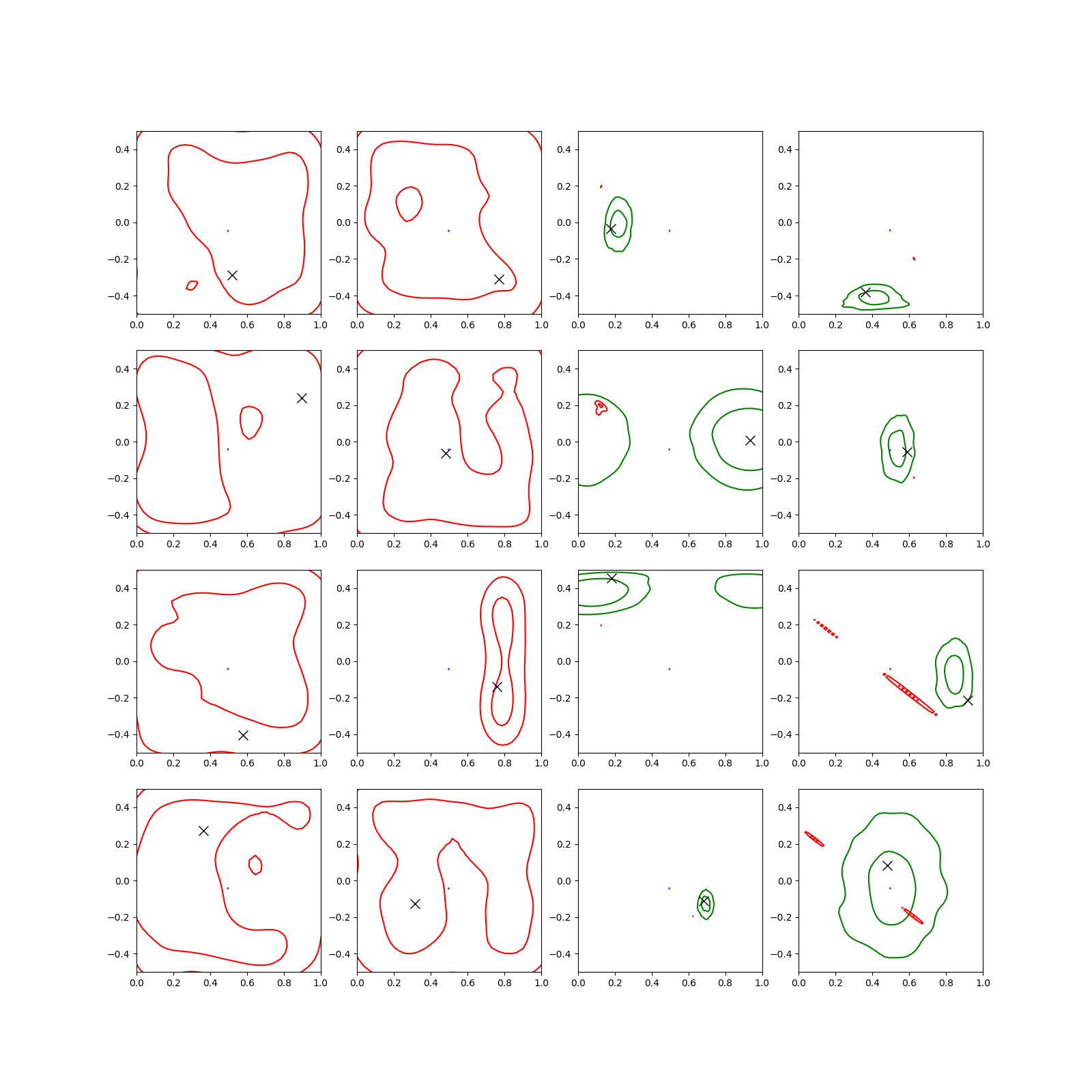 0.4
0.2
0.0
−0.2
−0.4
0.0 0.2 0.4 0.6 0.8 1.0

0.4
0.2
0.0
−0.2
−0.4
0.0 0.2 0.4 0.6 0.8 1.0

0.4
0.2
0.0
−0.2
−0.4
0.0 0.2 0.4 0.6 0.8 1.0

0.4
0.2
0.0
−0.2
−0.4
0.0 0.2 0.4 0.6 0.8 1.0

0.4
0.2
0.0
−0.2
−0.4
0.0 0.2 0.4 0.6 0.8 1.0

0.4
0.2
0.0
−0.2
−0.4
0.0 0.2 0.4 0.6 0.8 1.0

0.4
0.2
0.0
−0.2
−0.4
0.0 0.2 0.4 0.6 0.8 1.0

0.4
0.2
0.0
−0.2
−0.4
0.0 0.2 0.4 0.6 0.8 1.0

0.4
0.2
0.0
−0.2
−0.4
0.0 0.2 0.4 0.6 0.8 1.0

0.4
0.2
0.0
−0.2
−0.4
0.0 0.2 0.4 0.6 0.8 1.0

0.4
0.2
0.0
−0.2
−0.4
0.0 0.2 0.4 0.6 0.8 1.0

0.4
0.2
0.0
−0.2
−0.4
0.0 0.2 0.4 0.6 0.8 1.0

0.4
0.2
0.0
−0.2
−0.4
0.0 0.2 0.4 0.6 0.8 1.0

0.4
0.2
0.0
−0.2
−0.4
0.0 0.2 0.4 0.6 0.8 1.0

0.4
0.2
0.0
−0.2
−0.4
0.0 0.2 0.4 0.6 0.8 1.0

0.4
0.2
0.0
−0.2
−0.4
0.0 0.2 0.4 0.6 0.8 1.0