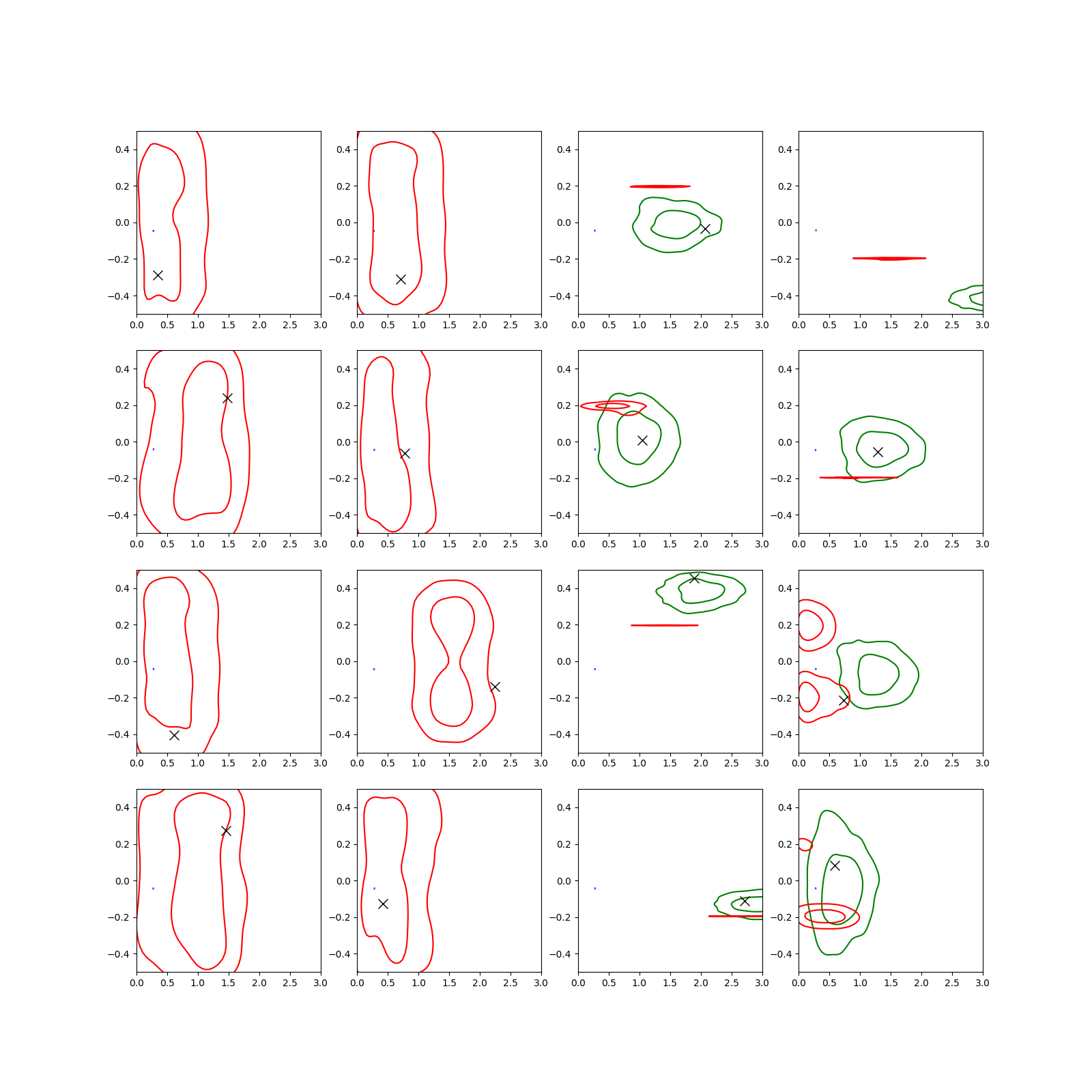 0.4
0.2
0.0
−0.2
−0.4
0.0 0.5 1.0 1.5 2.0 2.5 3.0

0.4
0.2
0.0
−0.2
−0.4
0.0 0.5 1.0 1.5 2.0 2.5 3.0

0.4
0.2
0.0
−0.2
−0.4
0.0 0.5 1.0 1.5 2.0 2.5 3.0

0.4
0.2
0.0
−0.2
−0.4
0.0 0.5 1.0 1.5 2.0 2.5 3.0

0.4
0.2
0.0
−0.2
−0.4
0.0 0.5 1.0 1.5 2.0 2.5 3.0

0.4
0.2
0.0
−0.2
−0.4
0.0 0.5 1.0 1.5 2.0 2.5 3.0

0.4
0.2
0.0
−0.2
−0.4
0.0 0.5 1.0 1.5 2.0 2.5 3.0

0.4
0.2
0.0
−0.2
−0.4
0.0 0.5 1.0 1.5 2.0 2.5 3.0

0.4
0.2
0.0
−0.2
−0.4
0.0 0.5 1.0 1.5 2.0 2.5 3.0

0.4
0.2
0.0
−0.2
−0.4
0.0 0.5 1.0 1.5 2.0 2.5 3.0

0.4
0.2
0.0
−0.2
−0.4
0.0 0.5 1.0 1.5 2.0 2.5 3.0

0.4
0.2
0.0
−0.2
−0.4
0.0 0.5 1.0 1.5 2.0 2.5 3.0

0.4
0.2
0.0
−0.2
−0.4
0.0 0.5 1.0 1.5 2.0 2.5 3.0

0.4
0.2
0.0
−0.2
−0.4
0.0 0.5 1.0 1.5 2.0 2.5 3.0

0.4
0.2
0.0
−0.2
−0.4
0.0 0.5 1.0 1.5 2.0 2.5 3.0

0.4
0.2
0.0
−0.2
−0.4
0.0 0.5 1.0 1.5 2.0 2.5 3.0