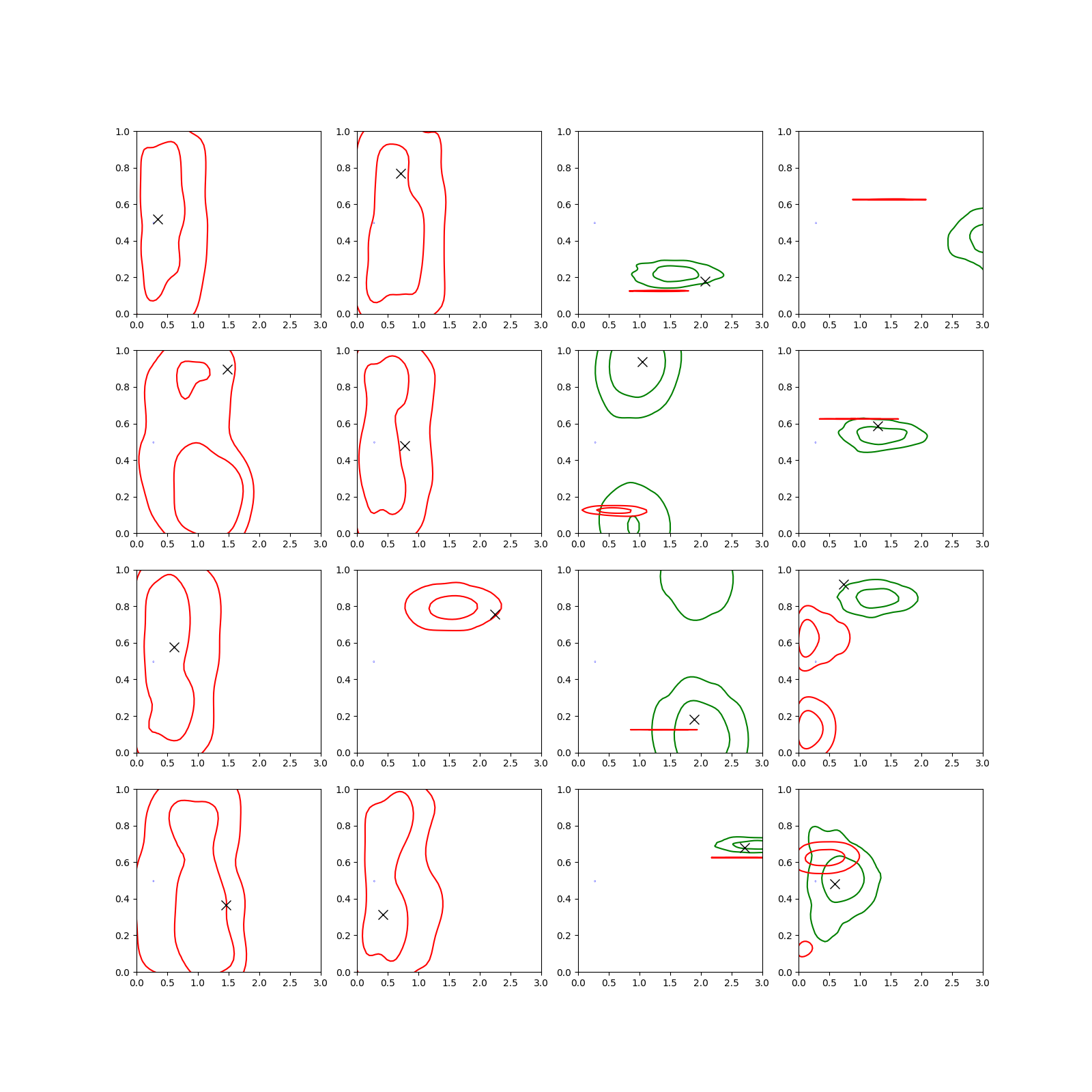 1.0
0.8
0.6
0.4
0.2
0.0
0.0 0.5 1.0 1.5 2.0 2.5 3.0

1.0
0.8
0.6
0.4
0.2
0.0
0.0 0.5 1.0 1.5 2.0 2.5 3.0

1.0
0.8
0.6
0.4
0.2
0.0
0.0 0.5 1.0 1.5 2.0 2.5 3.0

1.0
0.8
0.6
0.4
0.2
0.0
0.0 0.5 1.0 1.5 2.0 2.5 3.0

1.0
0.8
0.6
0.4
0.2
0.0
0.0 0.5 1.0 1.5 2.0 2.5 3.0

1.0
0.8
0.6
0.4
0.2
0.0
0.0 0.5 1.0 1.5 2.0 2.5 3.0

1.0
0.8
0.6
0.4
0.2
0.0
0.0 0.5 1.0 1.5 2.0 2.5 3.0

1.0
0.8
0.6
0.4
0.2
0.0
0.0 0.5 1.0 1.5 2.0 2.5 3.0

1.0
0.8
0.6
0.4
0.2
0.0
0.0 0.5 1.0 1.5 2.0 2.5 3.0

1.0
0.8
0.6
0.4
0.2
0.0
0.0 0.5 1.0 1.5 2.0 2.5 3.0

1.0
0.8
0.6
0.4
0.2
0.0
0.0 0.5 1.0 1.5 2.0 2.5 3.0

1.0
0.8
0.6
0.4
0.2
0.0
0.0 0.5 1.0 1.5 2.0 2.5 3.0

1.0
0.8
0.6
0.4
0.2
0.0
0.0 0.5 1.0 1.5 2.0 2.5 3.0

1.0
0.8
0.6
0.4
0.2
0.0
0.0 0.5 1.0 1.5 2.0 2.5 3.0

1.0
0.8
0.6
0.4
0.2
0.0
0.0 0.5 1.0 1.5 2.0 2.5 3.0

1.0
0.8
0.6
0.4
0.2
0.0
0.0 0.5 1.0 1.5 2.0 2.5 3.0