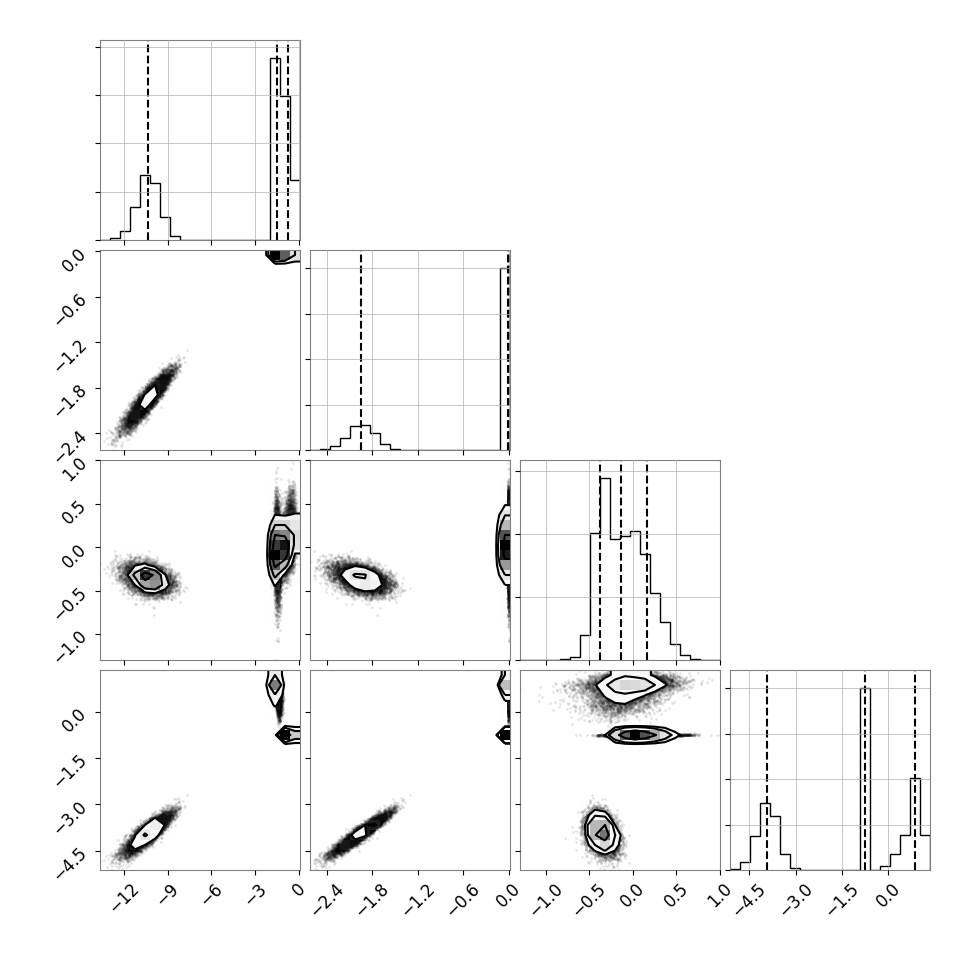 0.0
−0.6
−1.2
−1.8
−2.4

1.0
0.5
0.0
−0.5
−1.0

0.0
−1.5
−3.0
−4.5

−12 −9 −6 −3 0
−2.4 −1.8 −1.2 −0.6 0.0
−1.0 −0.5 0.0 0.5 1.0
−4.5 −3.0 −1.5 0.0