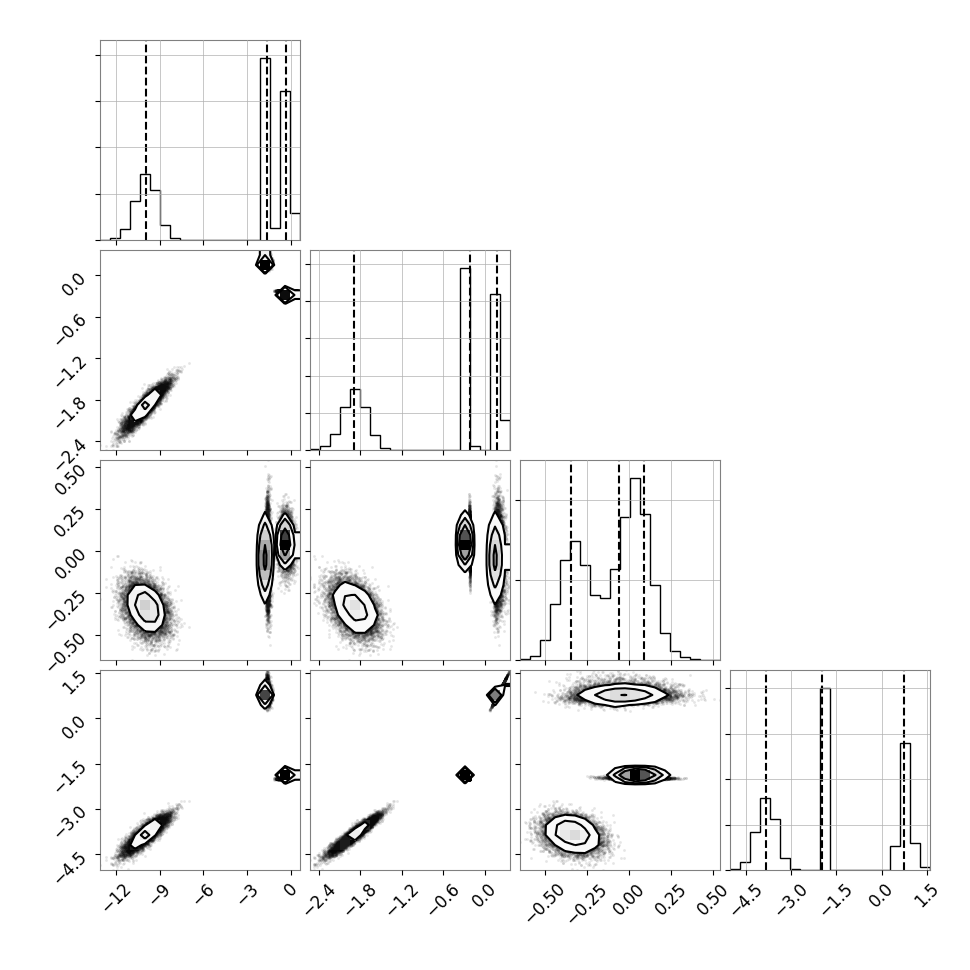 0.0
−0.6
−1.2
−1.8
−2.4

0.50
0.25
0.00
−0.25
−0.50

1.5
0.0
−1.5
−3.0
−4.5

−12
−9
−6
−3
0

−2.4
−1.8
−1.2
−0.6
0.0

−0.50
−0.25
0.00
0.25
0.50

−4.5
−3.0
−1.5
0.0
1.5