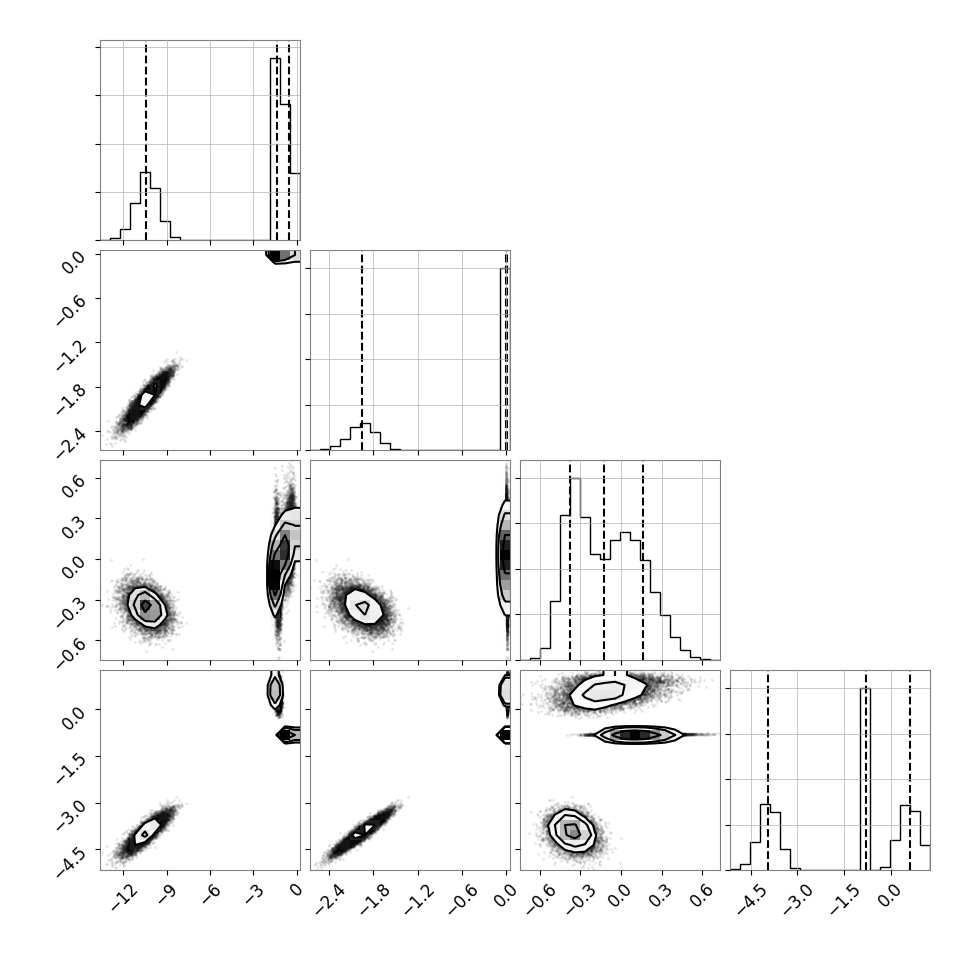 0.0
−0.6
−1.2
−1.8
−2.4

0.6
0.3
0.0
−0.3
−0.6

0.0
−1.5
−3.0
−4.5

−12 −9 −6 −3 0
−2.4 −1.8 −1.2 −0.6 0.0
−0.6 −0.3 0.0 0.3 0.6
−4.5 −3.0 −1.5 0.0