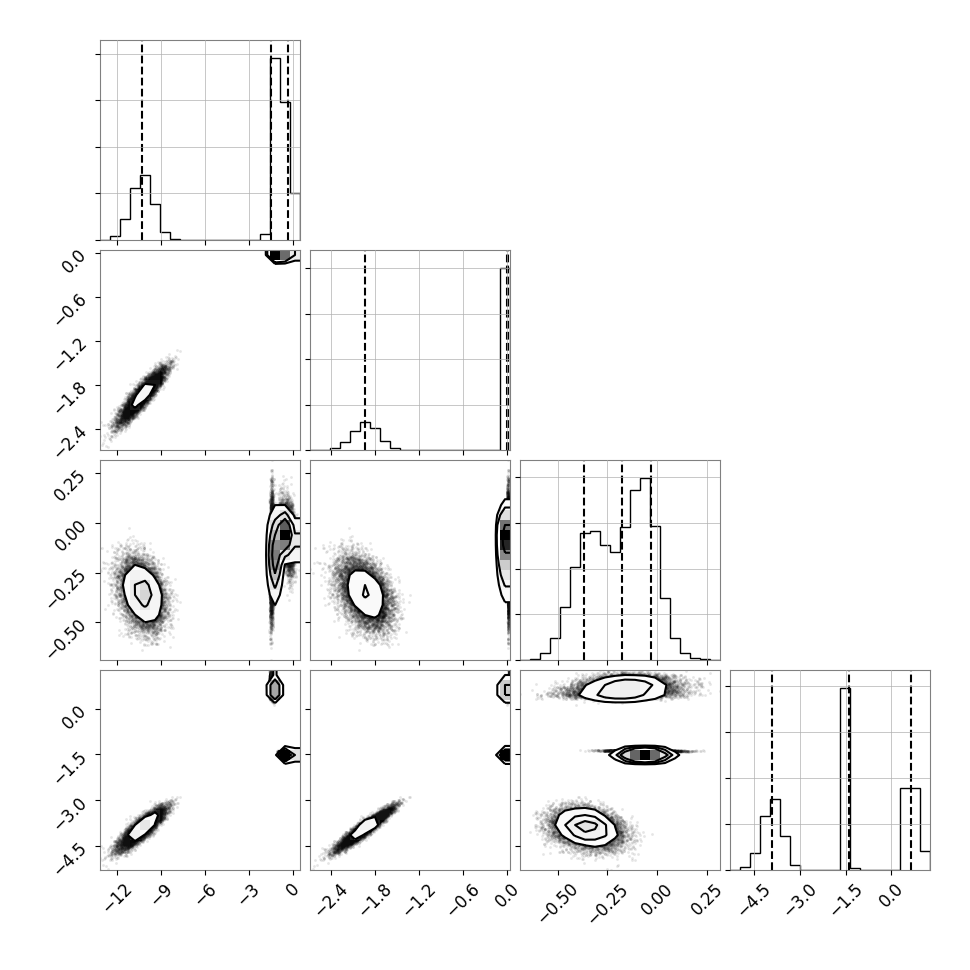 0.0
−0.6
−1.2
−1.8
−2.4

0.25
0.00
−0.25
−0.50

0.0
−1.5
−3.0
−4.5

−12
−9
−6
−3
0

−2.4
−1.8
−1.2
−0.6
0.0

−0.50
−0.25
0.00
0.25

−4.5
−3.0
−1.5
0.0