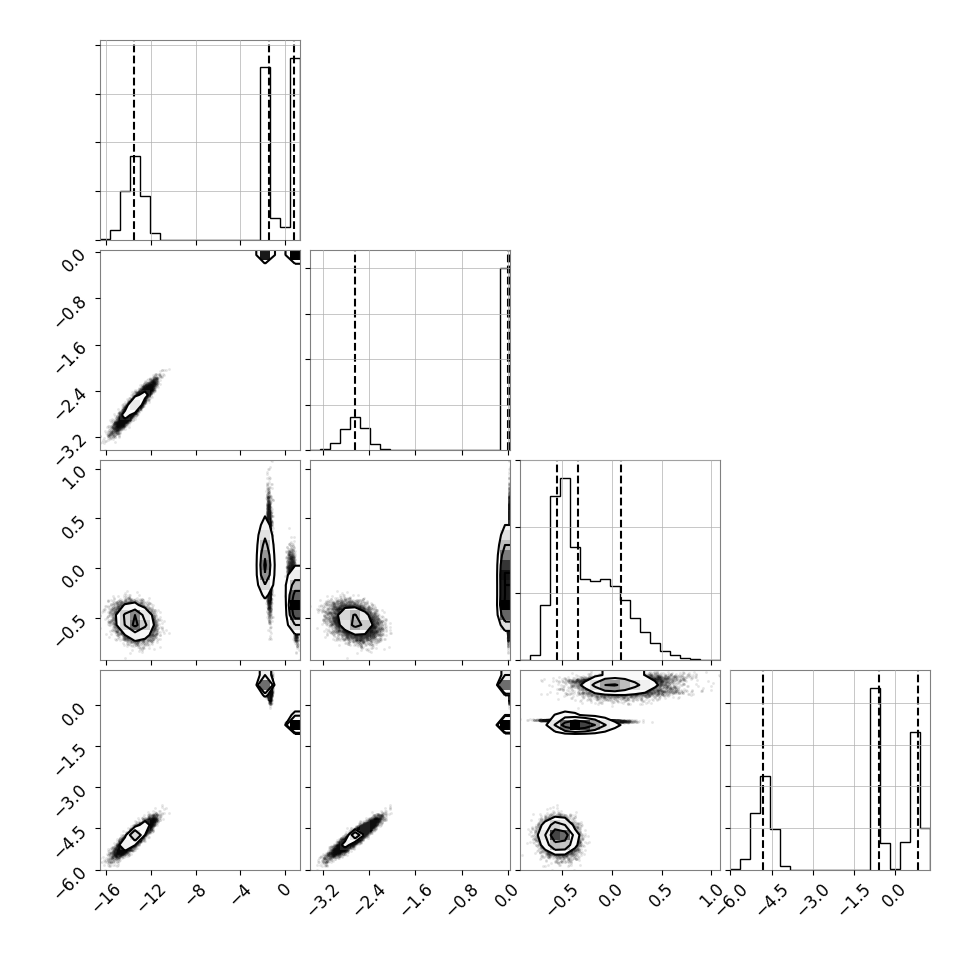 0.0
−0.8
−1.6
−2.4
−3.2

1.0
0.5
0.0
−0.5

0.0
−1.5
−3.0
−4.5
−6.0

−16
−12
−8
−4
0

−3.2
−2.4
−1.6
−0.8
0.0

−0.5
0.0
0.5
1.0

−6.0
−4.5
−3.0
−1.5
0.0