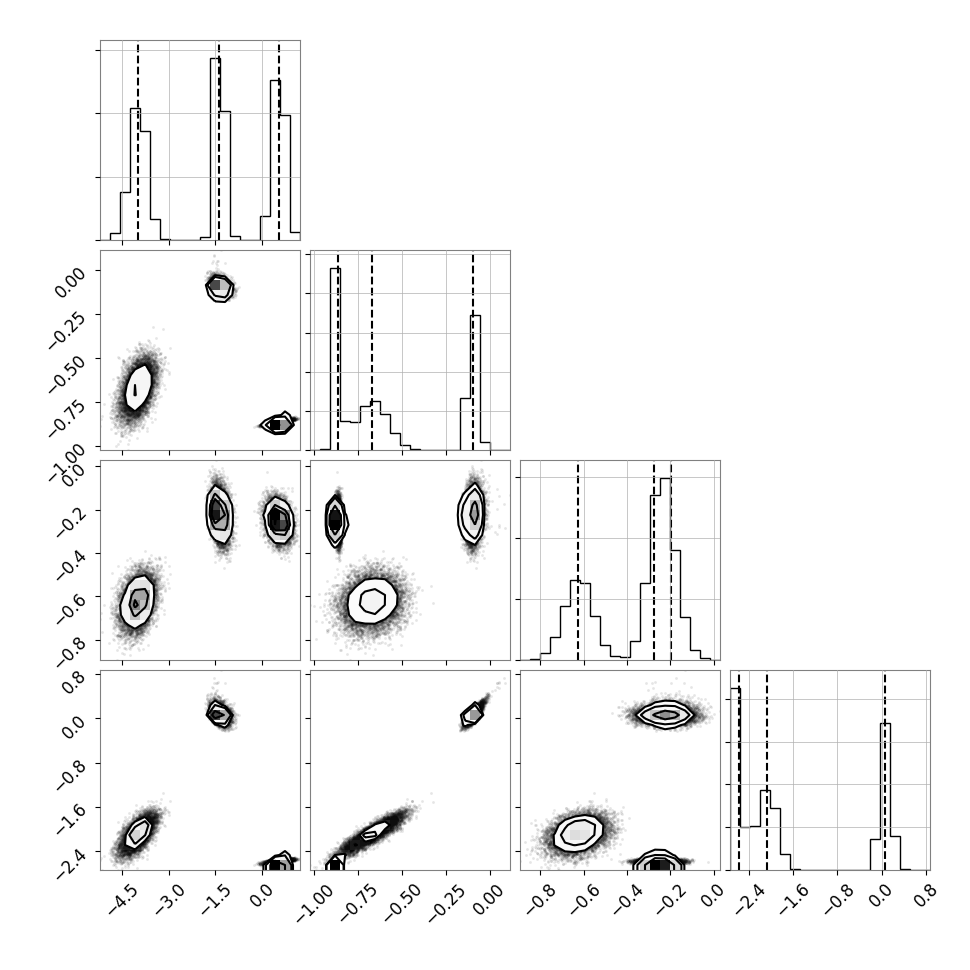 0.00
−0.25
−0.50
−0.75
−1.00
0.0
−0.2
−0.4
−0.6
−0.8
0.8
0.0
−0.8
−1.6
−2.4
−4.5
−3.0
−1.5
0.0
−1.00
−0.75
−0.50
−0.25
0.00
−0.8
−0.6
−0.4
−0.2
0.0
−2.4
−1.6
−0.8
0.0
0.8