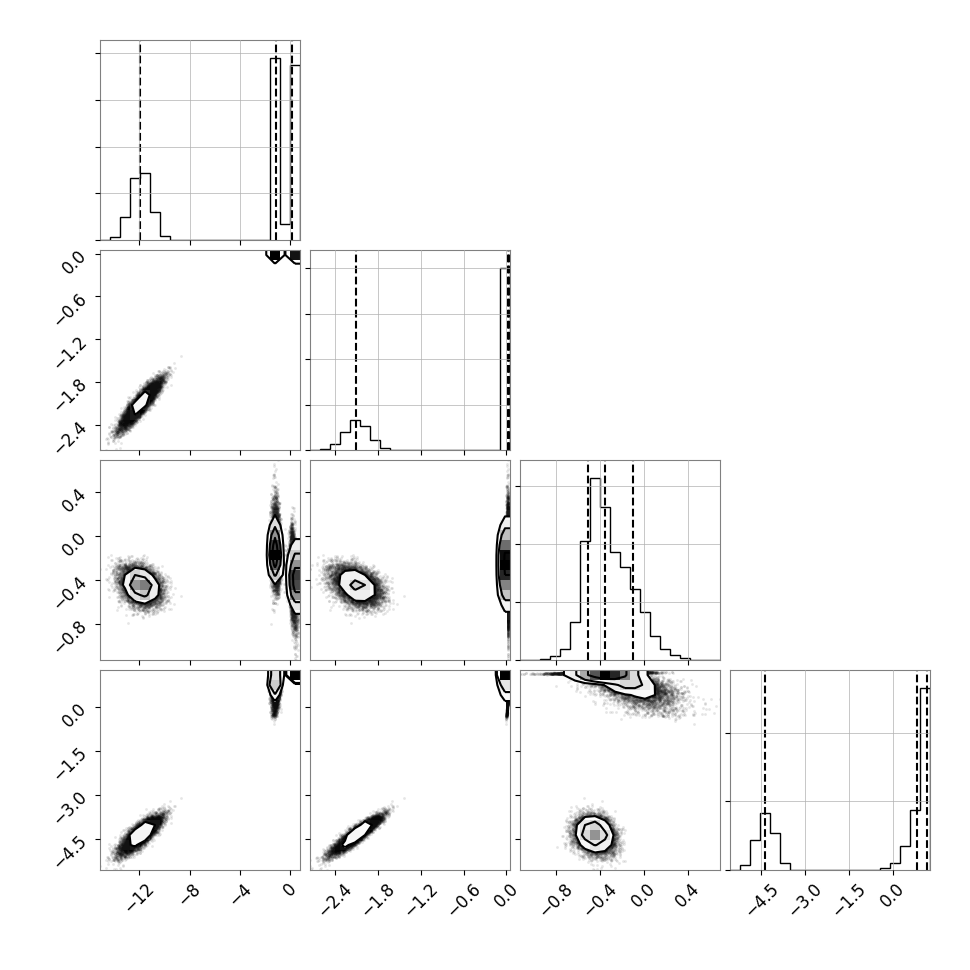 0.0
−0.6
−1.2
−1.8
−2.4

0.4
0.0
−0.4
−0.8

0.0
−1.5
−3.0
−4.5

−12
−8
−4
0

−2.4
−1.8
−1.2
−0.6
0.0

−0.8
−0.4
0.0
0.4

−4.5
−3.0
−1.5
0.0