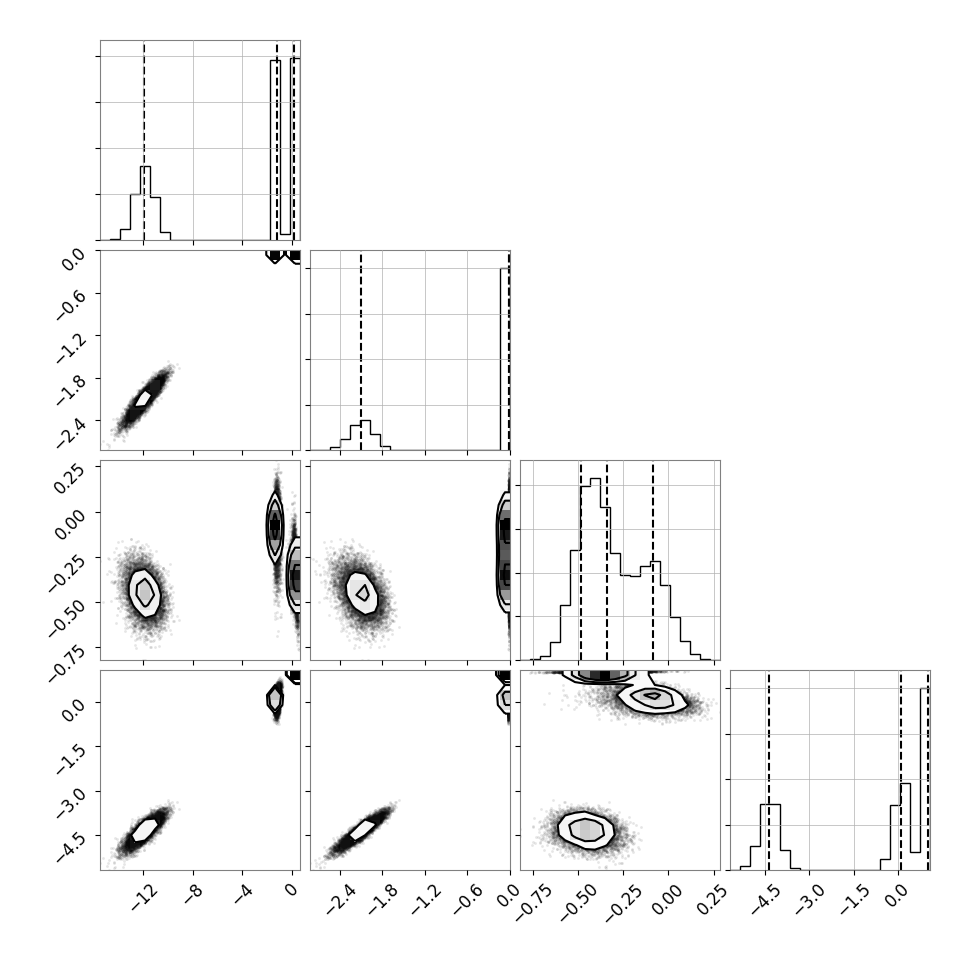 0.0
−0.6
−1.2
−1.8
−2.4

0.25
0.00
−0.25
−0.50
−0.75

0.0
−1.5
−3.0
−4.5

−12
−8
−4
0

−2.4
−1.8
−1.2
−0.6
0.0

−0.75
−0.50
−0.25
0.00
0.25

−4.5
−3.0
−1.5
0.0