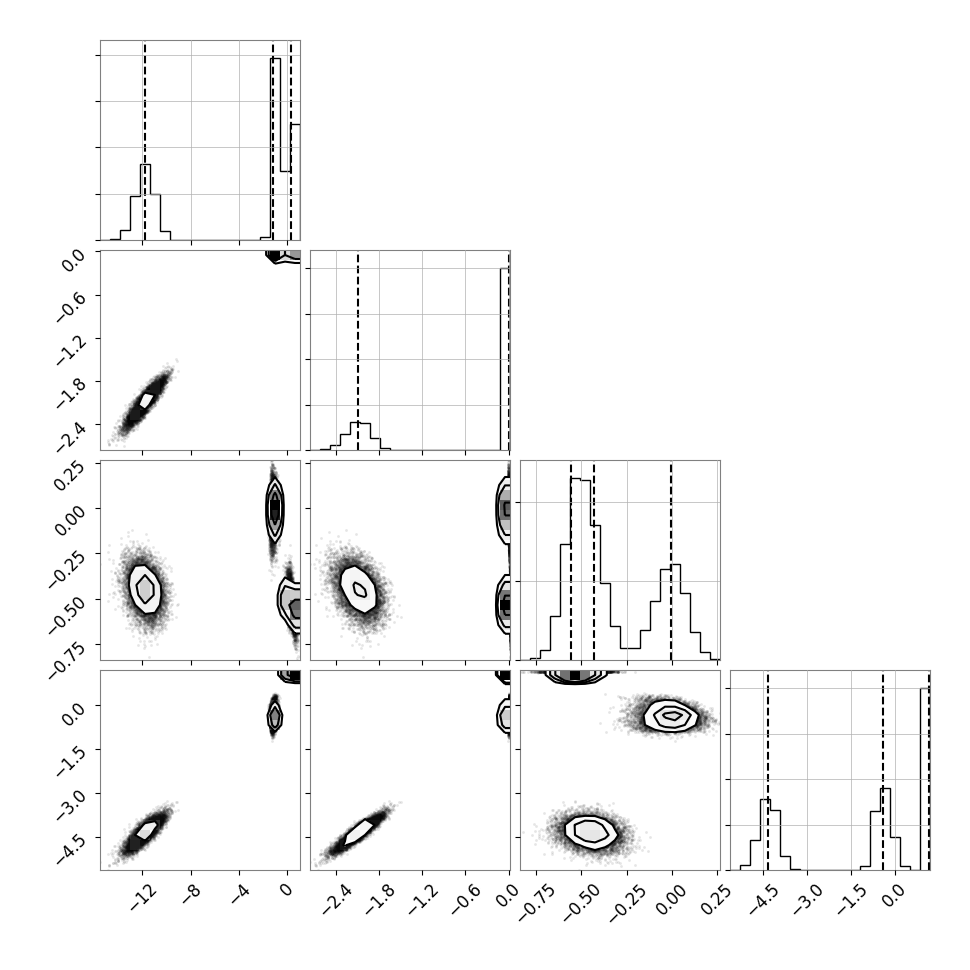 0.0
−0.6
−1.2
−1.8
−2.4
0.25
0.00
−0.25
−0.50
−0.75
0.0
−1.5
−3.0
−4.5
−12
−8
−4
0
−2.4
−1.8
−1.2
−0.6
0.0
−0.75
−0.50
−0.25
0.00
0.25
−4.5
−3.0
−1.5
0.0