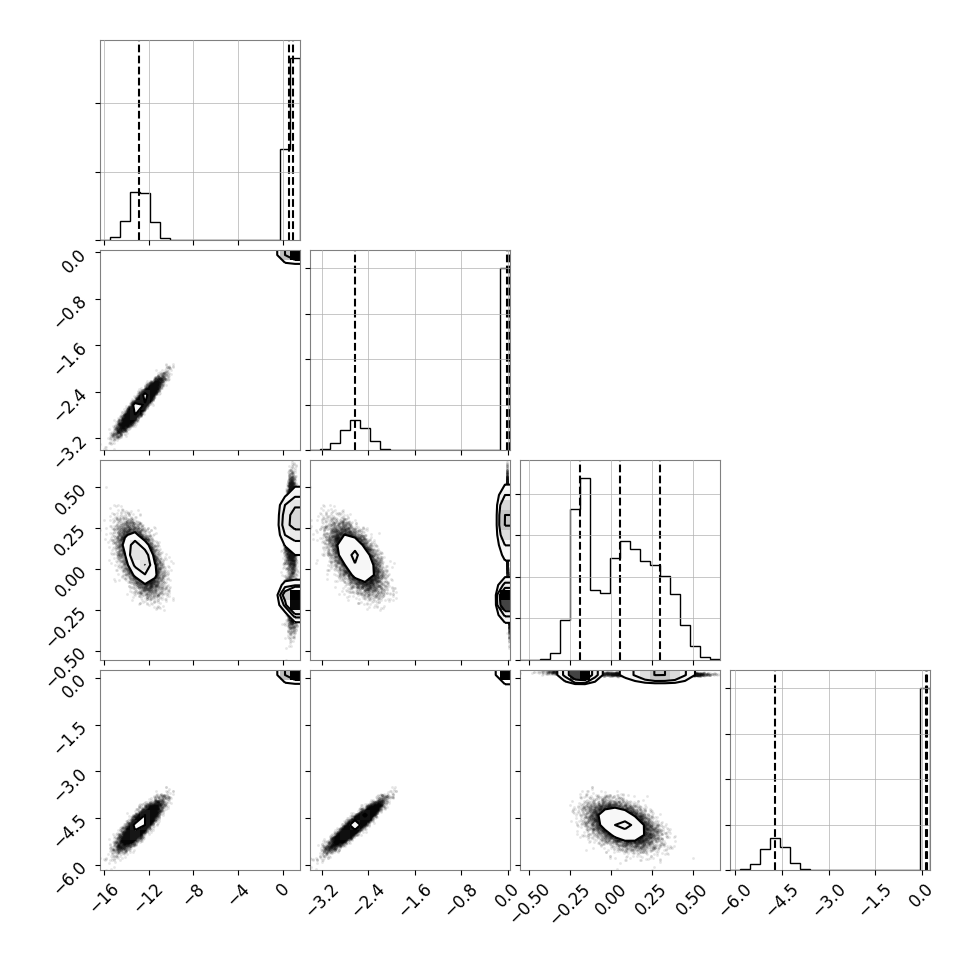 0.0
−0.8
−1.6
−2.4
−3.2
0.50
0.25
0.00
−0.25
−0.50
0.0
−1.5
−3.0
−4.5
−6.0
−16
−12
−8
−4
0
−3.2
−2.4
−1.6
−0.8
0.0
−0.50
−0.25
0.00
0.25
0.50
−6.0
−4.5
−3.0
−1.5
0.0