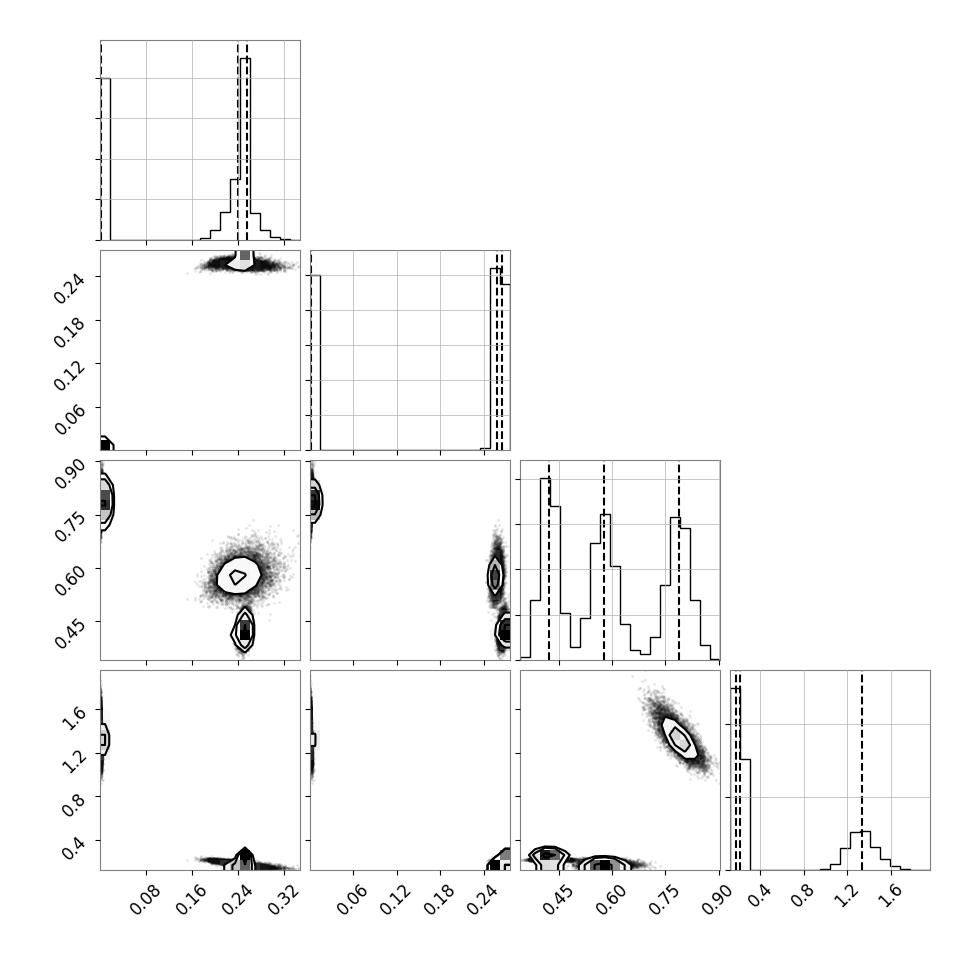 0.24
0.18
0.12
0.06

0.90
0.75
0.60
0.45

1.6
1.2
0.8
0.4

0.08 0.16 0.24 0.32

0.06 0.12 0.18 0.24

0.45 0.60 0.75 0.90

0.4 0.8 1.2 1.6