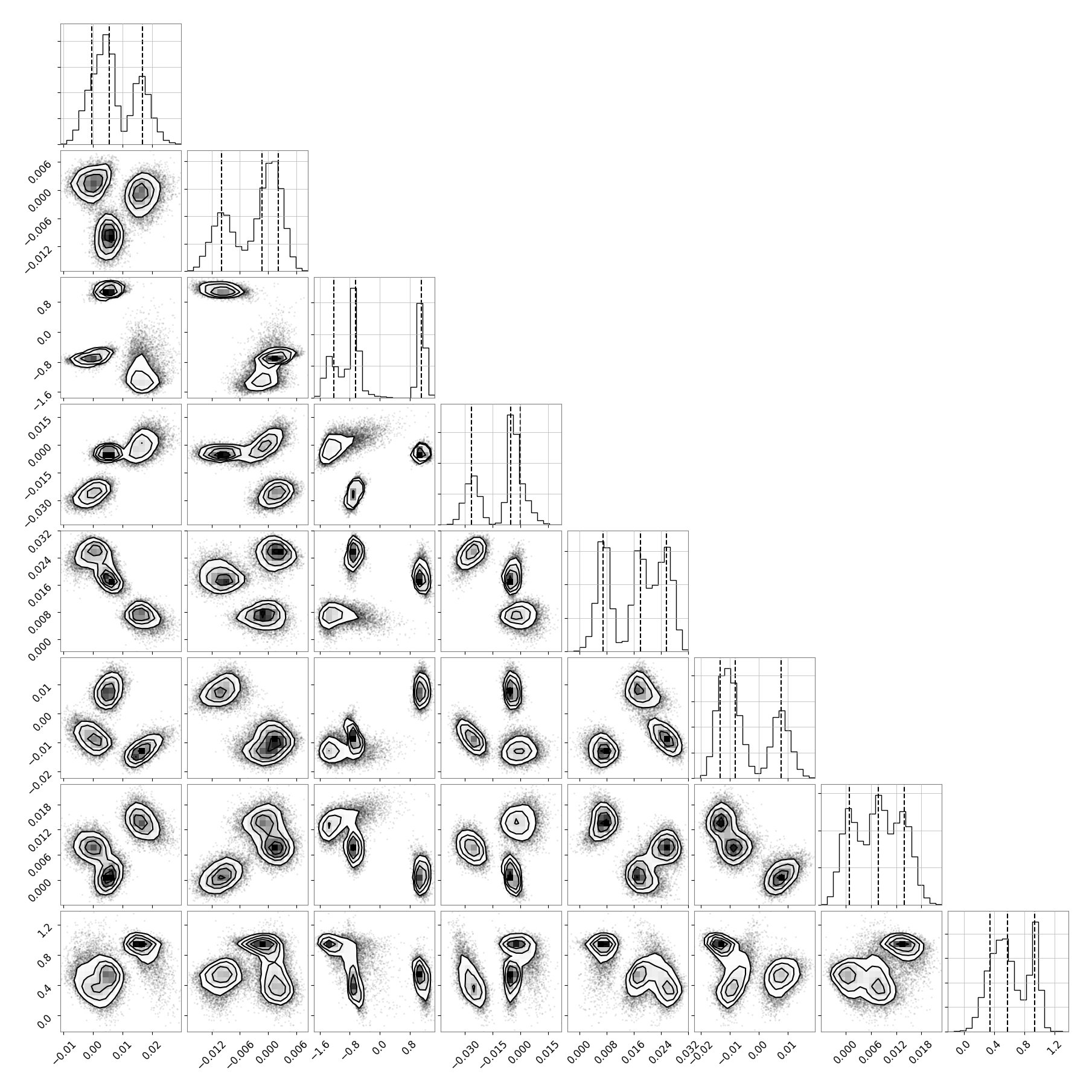 0.006
0.000
−0.006
−0.012

0.8
0.0
−0.8
−1.6

0.015
0.000
−0.015
−0.030

0.032
0.024
0.016
0.008
0.000

0.01
0.00
−0.01
−0.02

0.018
0.012
0.006
0.000

1.2
0.8
0.4
0.0

−0.01 0.00 0.01 0.02
−0.012 −0.006 0.000 0.006
−1.6 −0.8 0.0 0.8
−0.030 −0.015 0.000 0.015
0.000 0.008 0.016 0.024 0.032
−0.02 −0.01 0.00 0.01
0.000 0.006 0.012 0.018
0.0 0.4 0.8 1.2