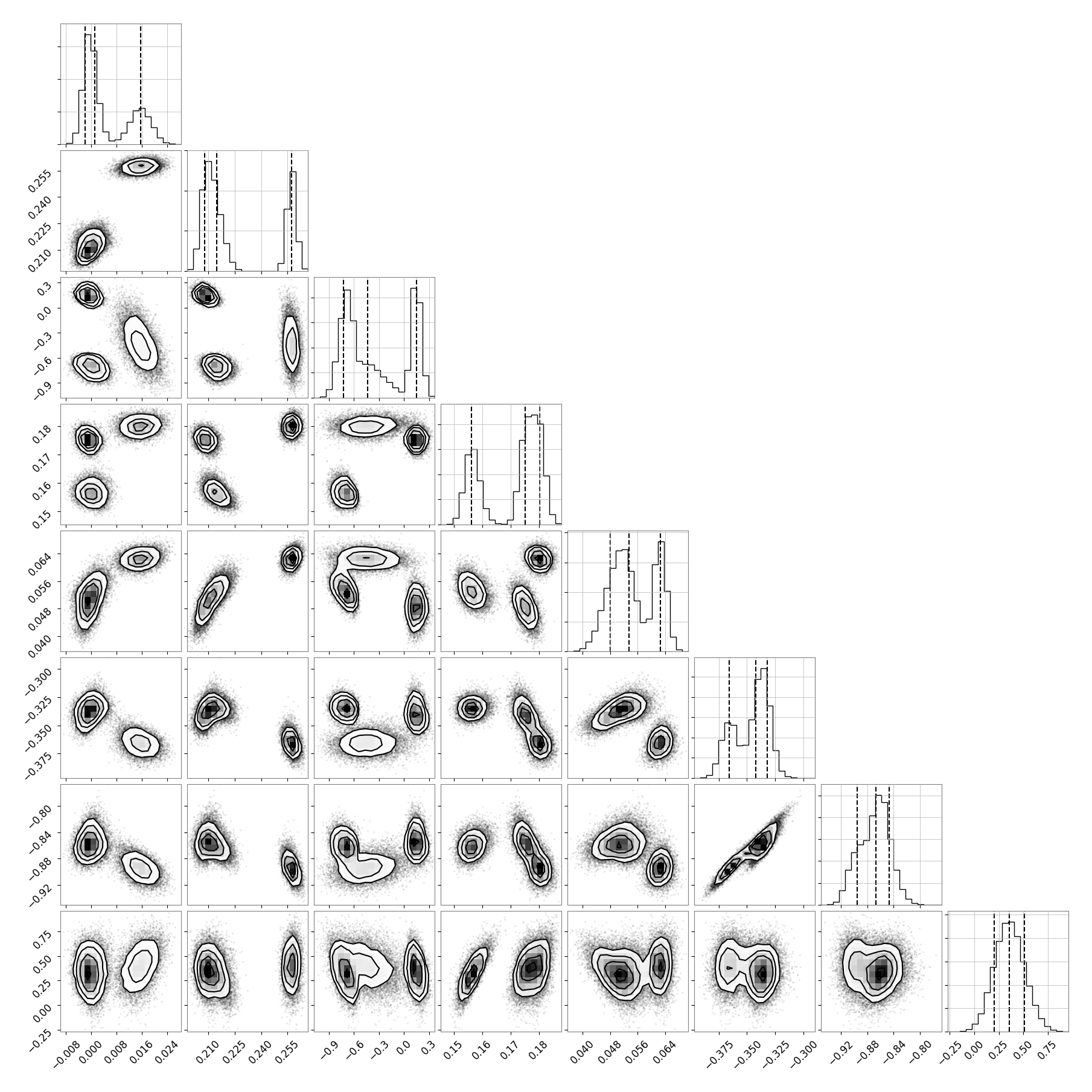 0.255
0.240
0.225
0.210

0.3
0.0
−0.3
−0.6
−0.9

0.18
0.17
0.16
0.15

0.064
0.056
0.048
0.040

−0.300
−0.325
−0.350
−0.375

−0.80
−0.84
−0.88
−0.92

0.75
0.50
0.25
0.00
−0.25

−0.008 0.000 0.008 0.016 0.024
0.210 0.225 0.240 0.255
−0.9 −0.6 −0.3 0.0 0.3
0.15 0.16 0.17 0.18
0.040 0.048 0.056 0.064
−0.375 −0.350 −0.325 −0.300
−0.92 −0.88 −0.84 −0.80
−0.25 0.00 0.25 0.50 0.75