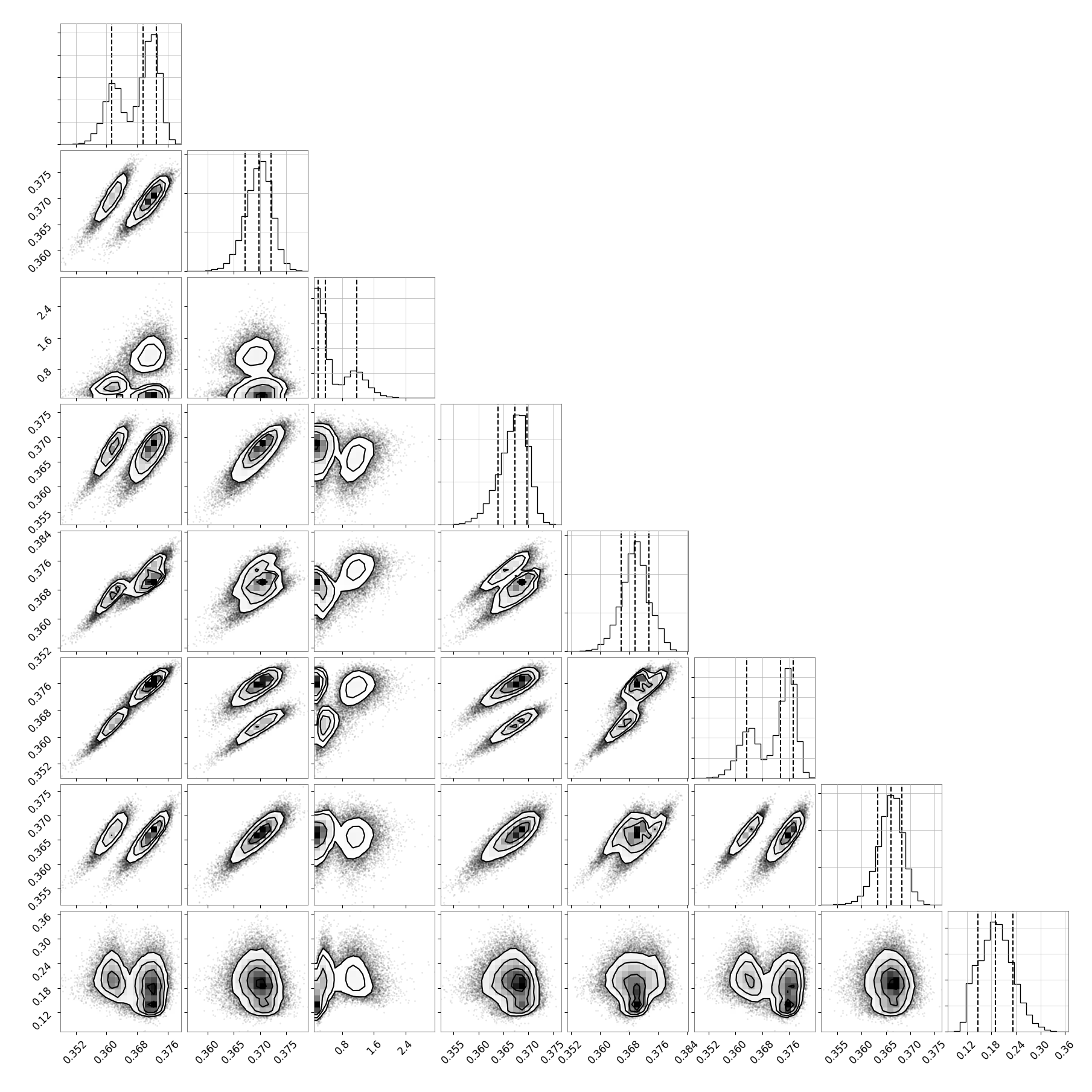 0.375
0.370
0.365
0.360

2.4
1.6
0.8

0.375
0.370
0.365
0.360
0.355

0.384
0.376
0.368
0.360
0.352

0.376
0.368
0.360
0.352

0.375
0.370
0.365
0.360
0.355

0.36
0.30
0.24
0.18
0.12

0.352 0.360 0.368 0.376
0.360 0.365 0.370 0.375
0.8 1.6 2.4
0.355 0.360 0.365 0.370 0.375
0.352 0.360 0.368 0.376 0.384
0.352 0.360 0.368 0.376
0.355 0.360 0.365 0.370 0.375
0.12 0.18 0.24 0.30 0.36