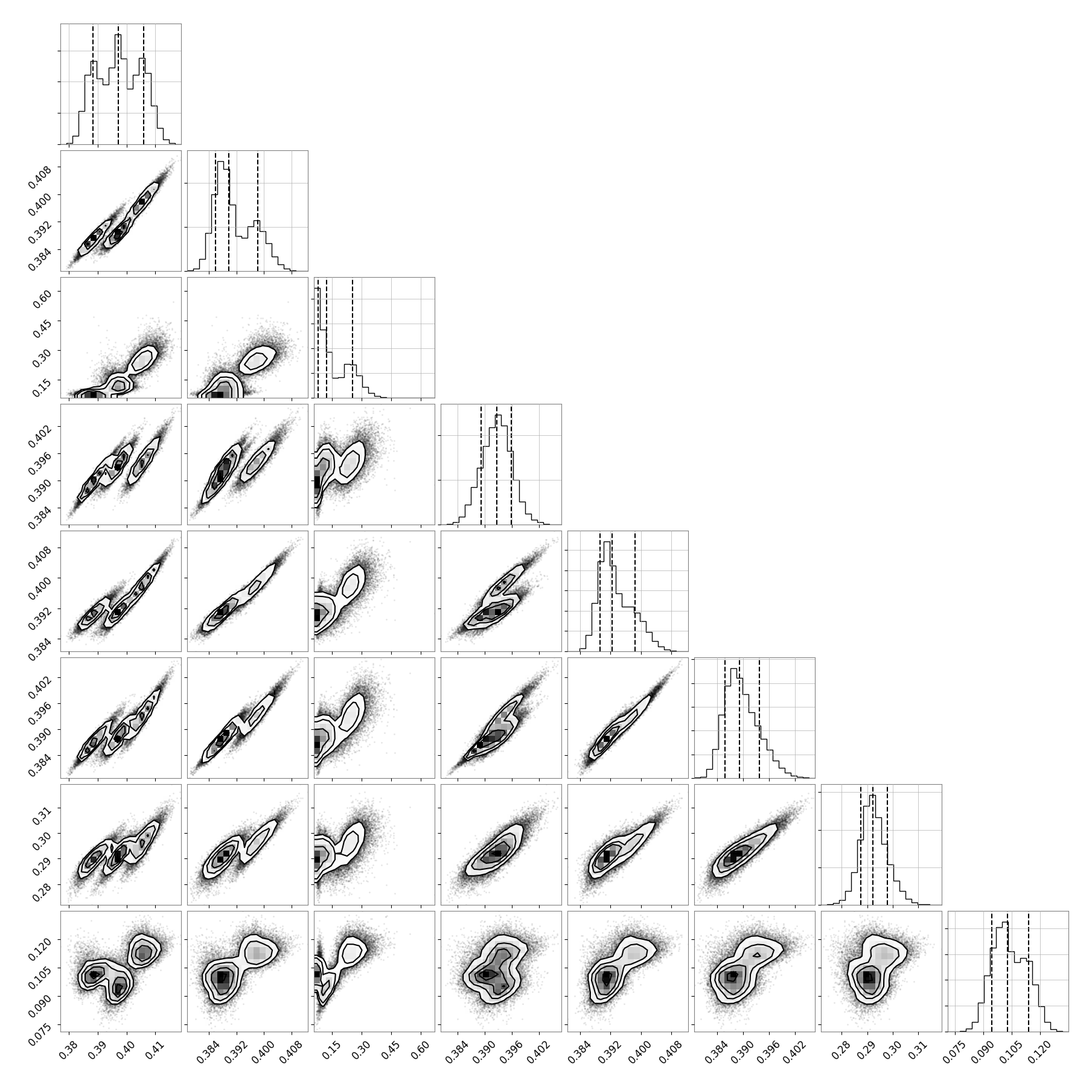 0.408
0.400
0.392
0.384

0.60
0.45
0.30
0.15

0.402
0.396
0.390
0.384

0.408
0.400
0.392
0.384

0.402
0.396
0.390
0.384

0.31
0.30
0.29
0.28

0.120
0.105
0.090
0.075

0.38 0.39 0.40 0.41
0.384 0.392 0.400 0.408
0.15 0.30 0.45 0.60
0.384 0.390 0.396 0.402
0.384 0.392 0.400 0.408
0.384 0.390 0.396 0.402
0.28 0.29 0.30 0.31
0.075 0.090 0.105 0.120