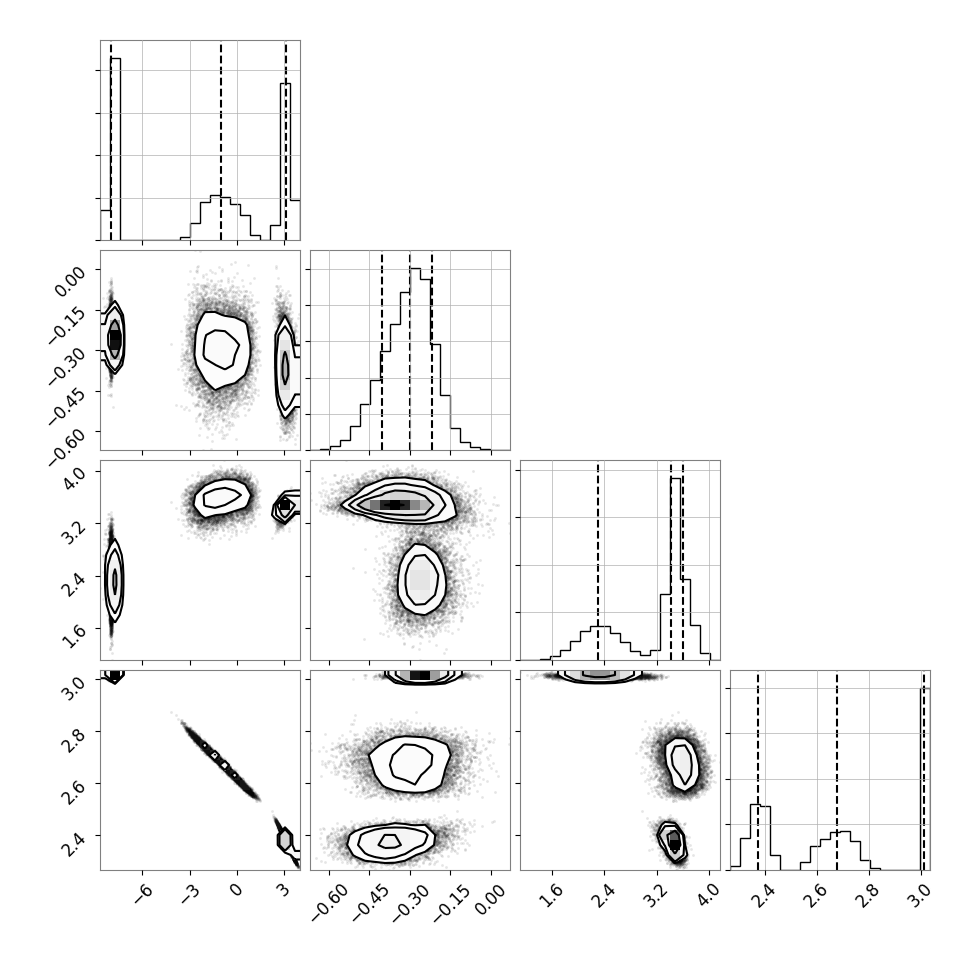 0.00
−0.15
−0.30
−0.45
−0.60
4.0
3.2
2.4
1.6
3.0
2.8
2.6
2.4
−6
−3
0
3
−0.60
−0.45
−0.30
−0.15
0.00
1.6
2.4
3.2
4.0
2.4
2.6
2.8
3.0