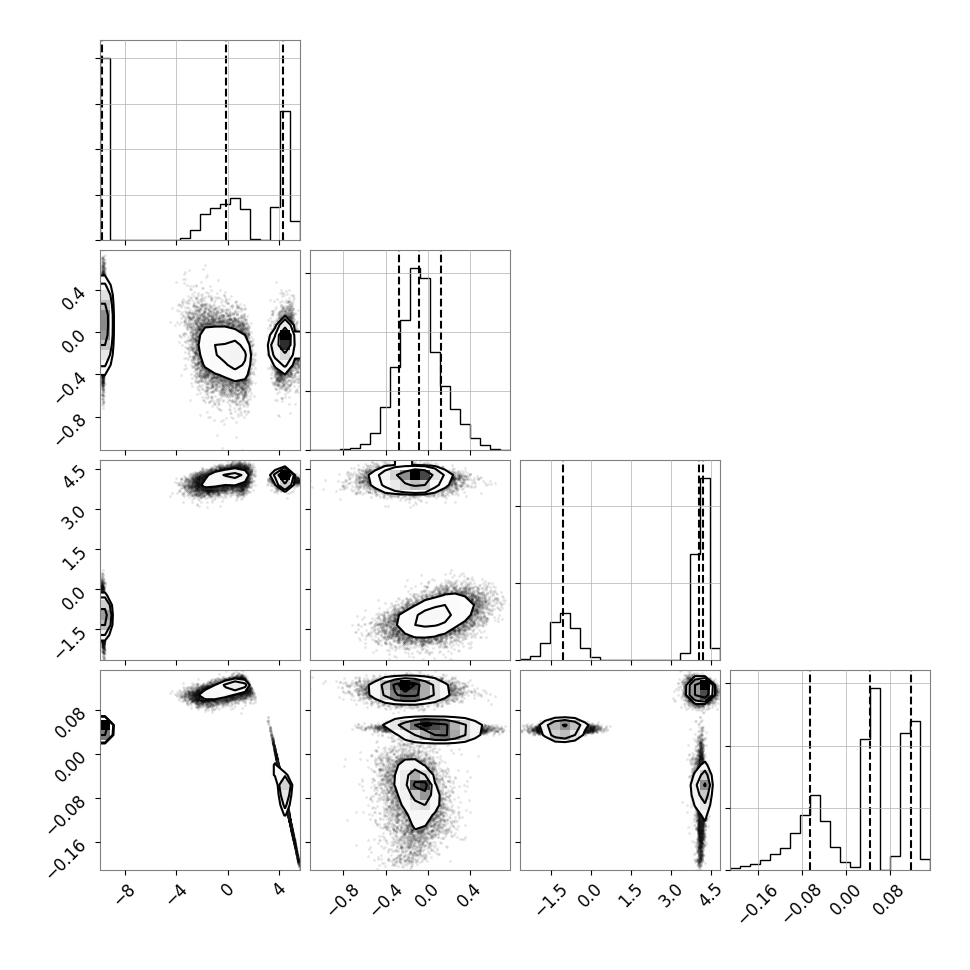 0.4
0.0
−0.4
−0.8

4.5
3.0
1.5
0.0
−1.5

0.08
0.00
−0.08
−0.16

−8 −4 0 4

−0.8 −0.4 0.0 0.4

−1.5 0.0 1.5 3.0 4.5

−0.16 −0.08 0.00 0.08