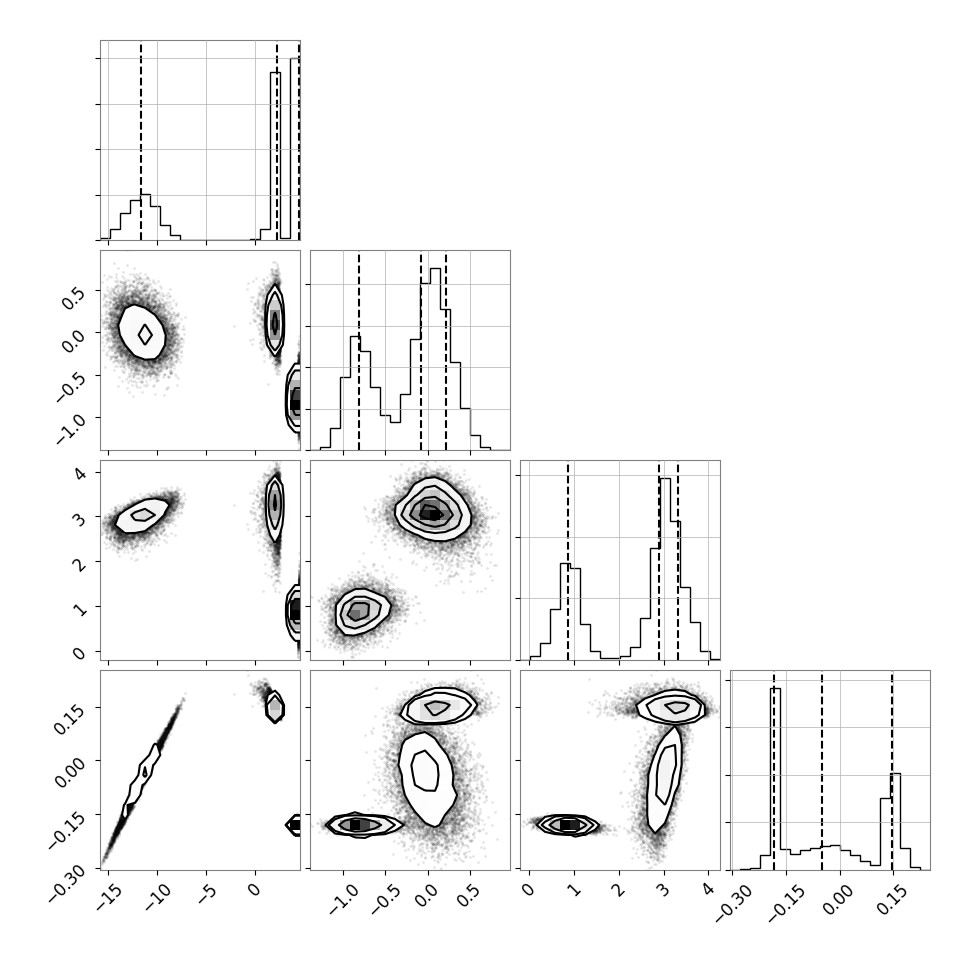 0.5
0.0
−0.5
−1.0
4
3
2
1
0
0.15
0.00
−0.15
−0.30
−15
−10
−5
0
−1.0
−0.5
0.0
0.5
0
1
2
3
4
−0.30
−0.15
0.00
0.15