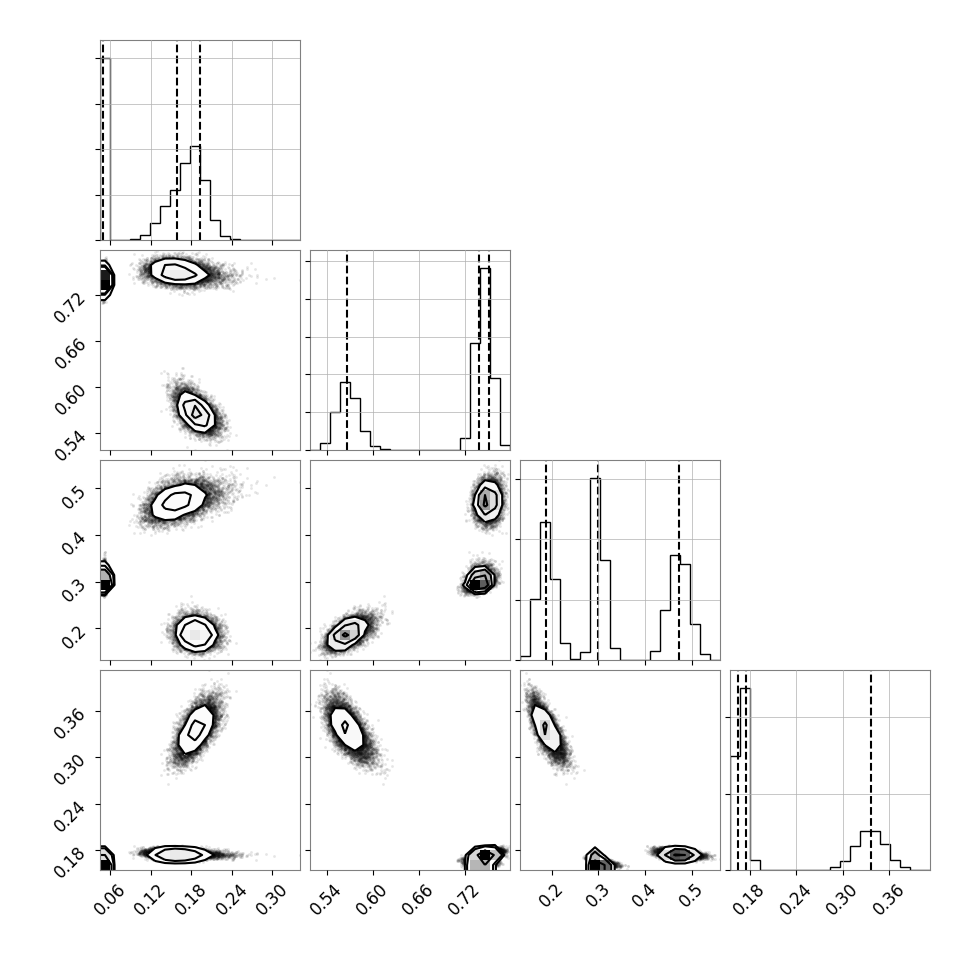 0.72
0.66
0.60
0.54

0.5
0.4
0.3
0.2

0.36
0.30
0.24
0.18

0.06
0.12
0.18
0.24
0.30

0.54
0.60
0.66
0.72

0.2
0.3
0.4
0.5

0.18
0.24
0.30
0.36