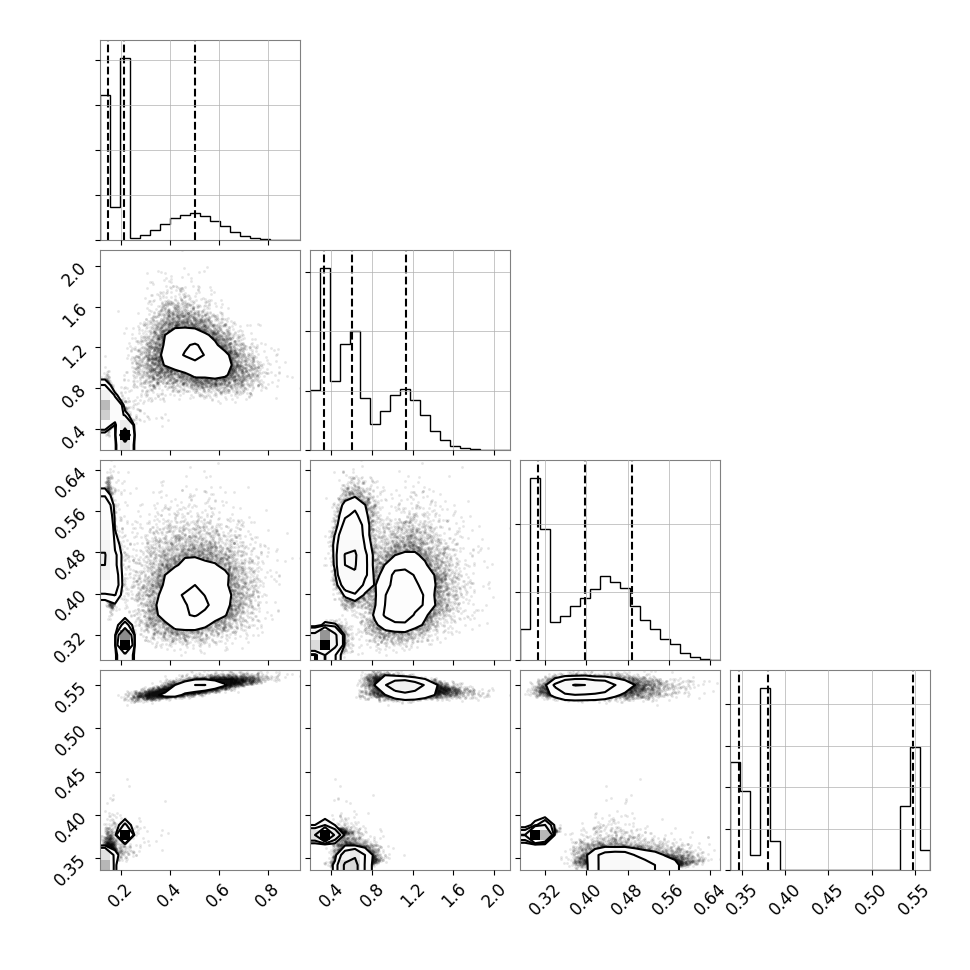 2.0
1.6
1.2
0.8
0.4

0.64
0.56
0.48
0.40
0.32

0.55
0.50
0.45
0.40
0.35

0.2 0.4 0.6 0.8

0.4 0.8 1.2 1.6 2.0

0.32 0.40 0.48 0.56 0.64

0.35 0.40 0.45 0.50 0.55