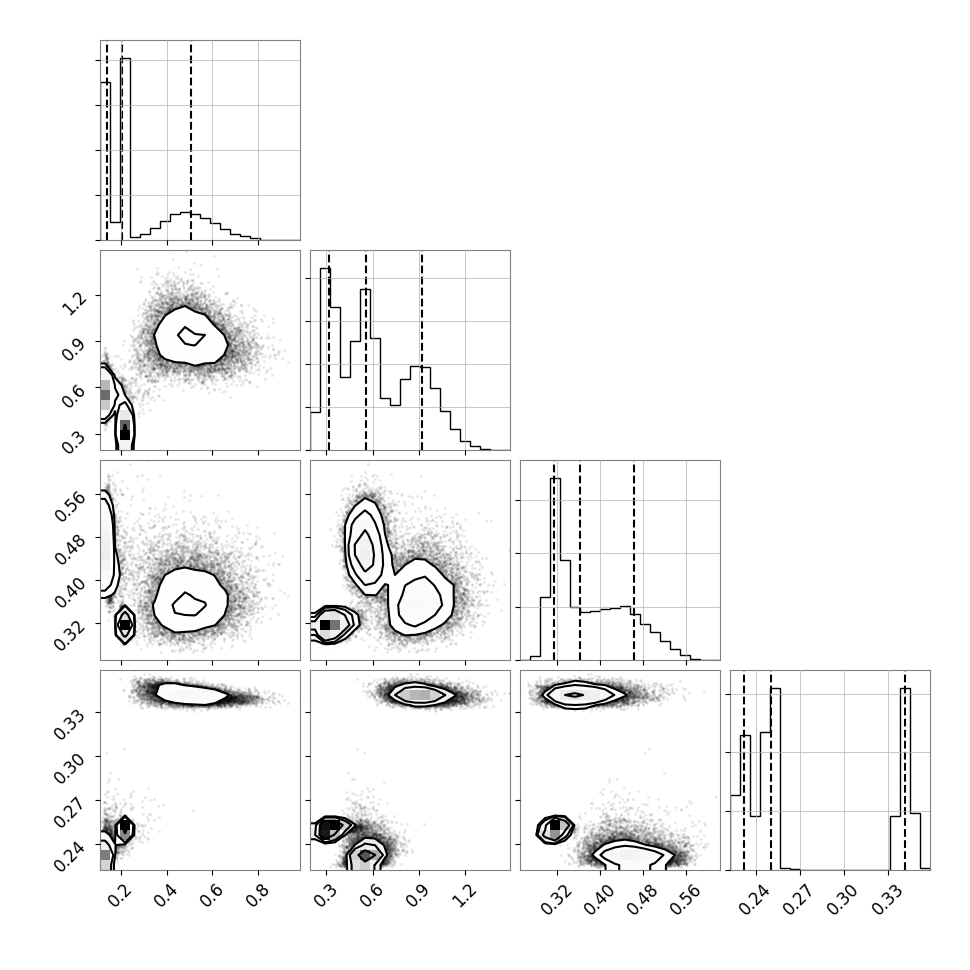 1.2
0.9
0.6
0.3

0.56
0.48
0.40
0.32

0.33
0.30
0.27
0.24

0.2 0.4 0.6 0.8

0.3 0.6 0.9 1.2

0.32 0.40 0.48 0.56

0.24 0.27 0.30 0.33