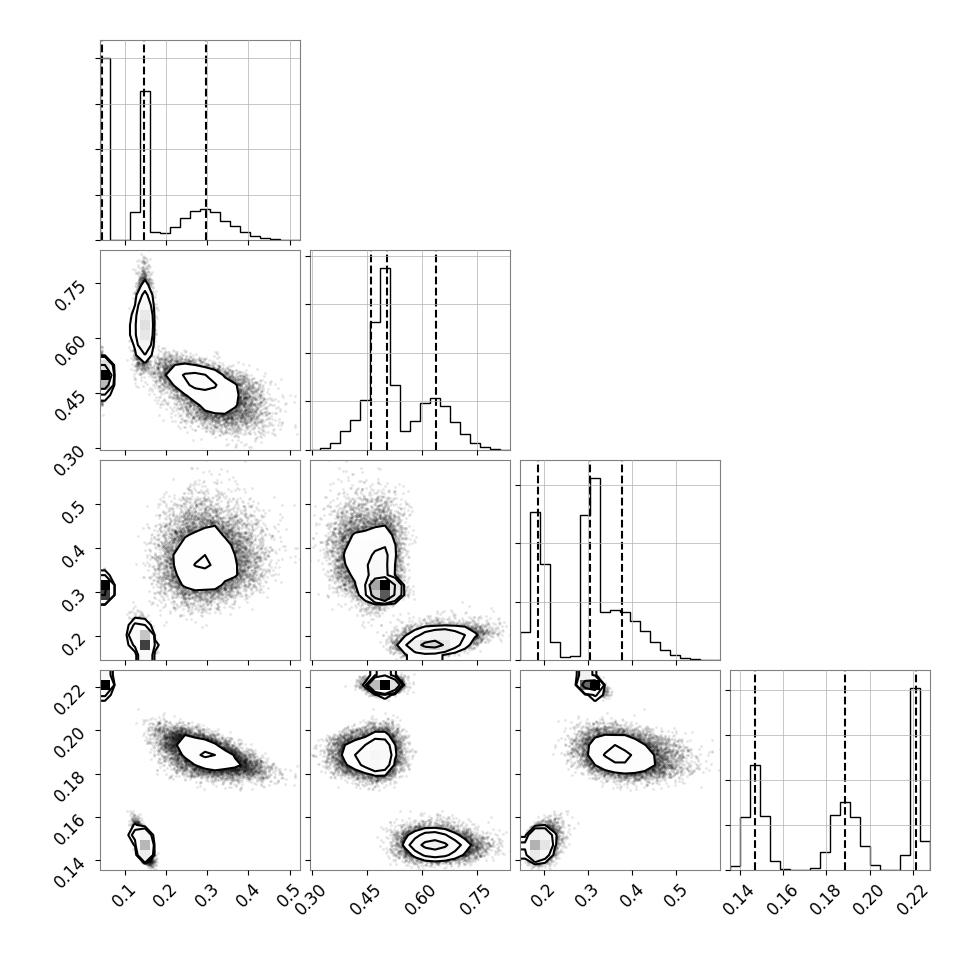 0.75
0.60
0.45
0.30

0.5
0.4
0.3
0.2

0.22
0.20
0.18
0.16
0.14

0.1 0.2 0.3 0.4 0.5

0.30 0.45 0.60 0.75

0.2 0.3 0.4 0.5

0.14 0.16 0.18 0.20 0.22