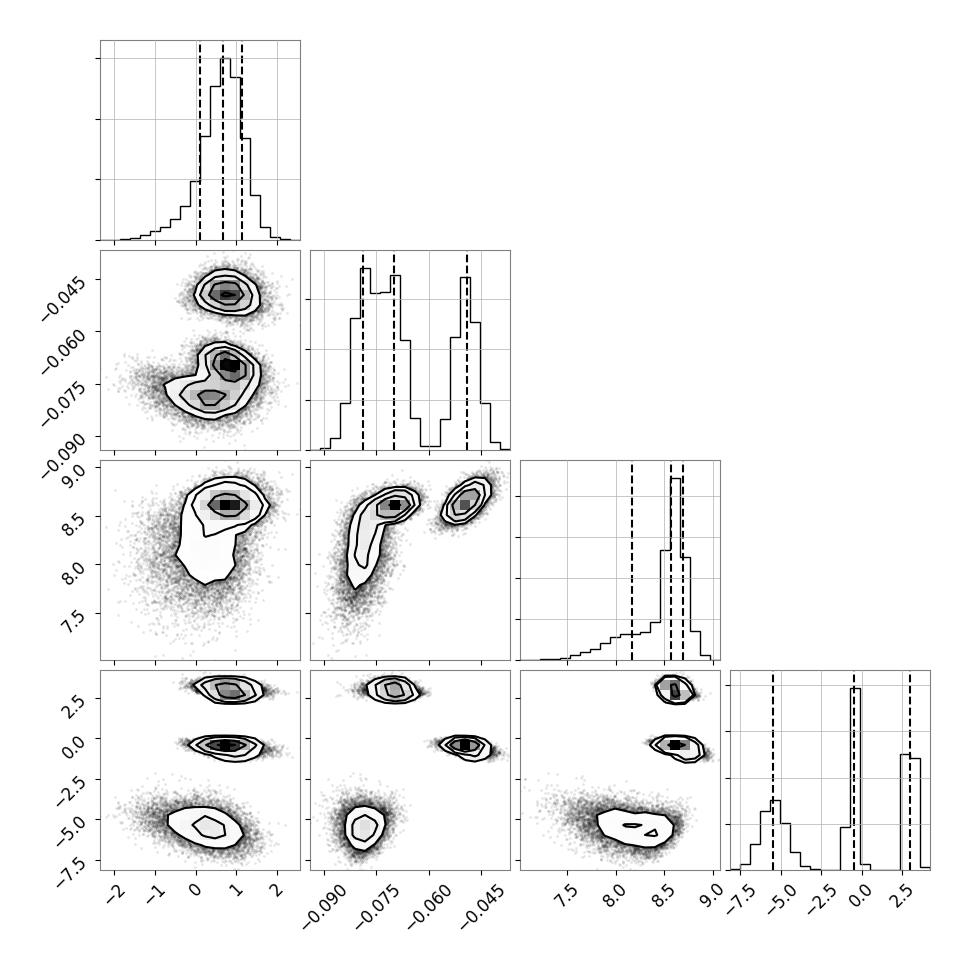 −0.045
−0.060
−0.075
−0.090

9.0
8.5
8.0
7.5

2.5
0.0
−2.5
−5.0
−7.5

−2 −1 0 1 2

−0.090 −0.075 −0.060 −0.045

7.5 8.0 8.5 9.0

−7.5 −5.0 −2.5 0.0 2.5