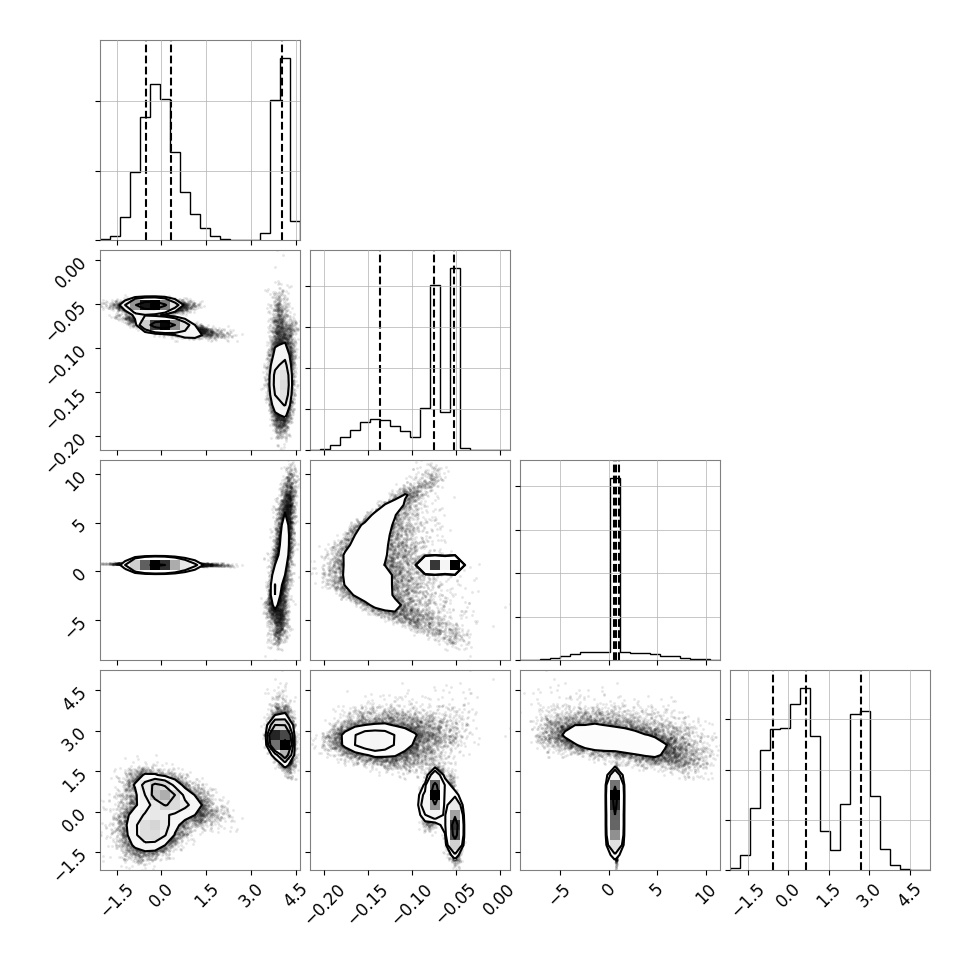 0.00
−0.05
−0.10
−0.15
−0.20
10
5
0
−5
4.5
3.0
1.5
0.0
−1.5
−1.5
0.0
1.5
3.0
4.5
−0.20
−0.15
−0.10
−0.05
0.00
−5
0
5
10
−1.5
0.0
1.5
3.0
4.5